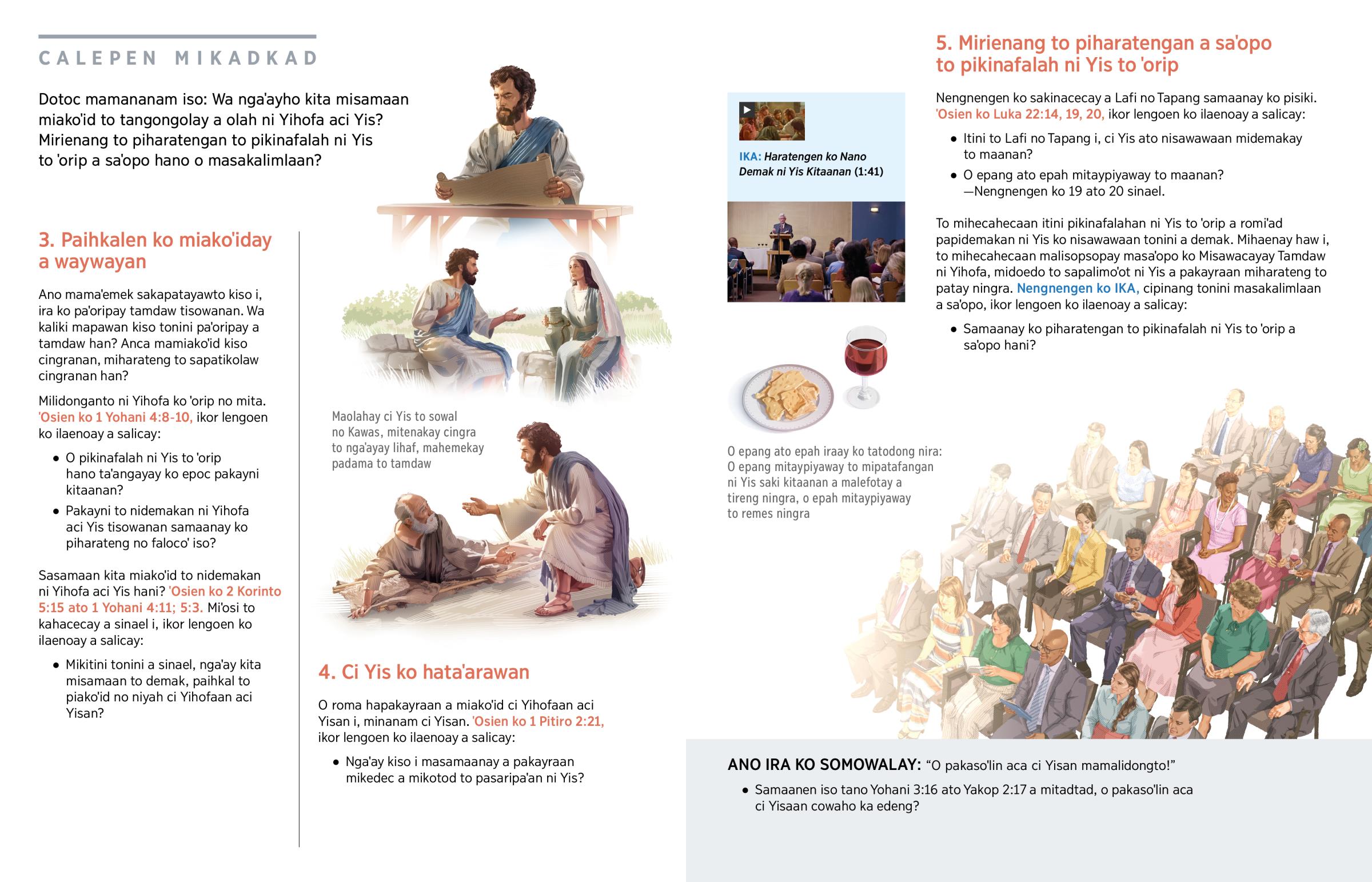 CALEPEN MIKADKAD

Dotoc mamananam iso: Wa nga'ayho kita misamaan miako'id to tangongolay a olah ni Yihofa aci Yis? Mirienang to piharatengan to pikinafalah ni Yis to 'orip a sa'opo hano o masakalimlaan?

3. Paihkalen ko miako'iday a waywayan

Ano mama'emek sakapatayawto kiso i, ira ko pa'oripay tamdaw tisowanan. Wa kaliki mapawan kiso tonini pa'oripay a tamdaw han? Anca mamiako'id kiso cingranan, miharateng to sapatikolaw cingranan han?

Milidonganto ni Yihofa ko 'orip no mita. 'Osien ko 1 Yohani 4:8-10, ikor lengoen ko ilaenoay a salicay:

• O pikinafalah ni Yis to 'orip hano ta'angayay ko epoc pakayni kitaanan?

• Pakayni to nidemakan ni Yihofa aci Yis tisowanan samaanay ko piharateng no faloco' iso?

Sasamaan kita miako'id to nidemakan ni Yihofa aci Yis hani? 'Osien ko 2 Korinto 5:15 ato 1 Yohani 4:11; 5:3. Mi'osi to kahacecay a sinael i, ikor lengoen ko ilaenoay a salicay:

• Mikitini tonini a sinael, nga'ay kita misamaan to demak, paihkal to piako'id no niyah ci Yihofaan aci Yisan?

Maolahay ci Yis to sowal no Kawas, mitenakay cingra to nga'ayay lihaf, mahemekay padama to tamdaw

4. Ci Yis ko hata'arawan

O roma hapakayraan a miako'id ci Yihofaan aci Yisan i, minanam ci Yisan. 'Osien ko 1 Pitiro 2:21, ikor lengoen ko ilaenoay a salicay:

• Nga'ay kiso i masamaanay a pakayraan mikedec a mikotod to pasaripa'an ni Yis?

IKA: Haratengen ko Nano Demak ni Yis Kitaanan (1:41)

O epang ato epah iraay ko tatodong nira: O epang mitaypiyaway to mipatafangan ni Yis saki kitaanan a malefotay a tireng ningra, o epah mitaypiyaway to remes ningra

5. Mirienang to piharatengan a sa'opo to pikinafalah ni Yis to 'orip

Nengnengen ko sakinacecay a Lafi no Tapang samaanay ko pisiki. 'Osien ko Luka 22:14, 19, 20, ikor lengoen ko ilaenoay a salicay:

• Itini to Lafi no Tapang i, ci Yis ato nisawawaan midemakay to maanan?

• O epang ato epah mitaypiyaway to maanan? —Nengnengen ko 19 ato 20 sinael.

To mihecahecaan itini pikinafalahan ni Yis to 'orip a romi'ad papidemakan ni Yis ko nisawawaan tonini a demak. Mihaenay haw i, to mihecahecaan malisopsopay masa'opo ko Misawacayay Tamdaw ni Yihofa, midoedo to sapalimo'ot ni Yis a pakayraan miharateng to patay ningra. Nengnengen ko IKA, cipinang tonini masakalimlaan a sa'opo, ikor lengoen ko ilaenoay a salicay:

• Samaanay ko piharatengan to pikinafalah ni Yis to 'orip a sa'opo hani?

ANO IRA KO SOMOWALAY: "O pakaso'lin aca ci Yisan mamalidongto!"

• Samaanen iso tano Yohani 3:16 ato Yakop 2:17 a mitadtad, o pakaso'lin aca ci Yisaan cowaho ka edeng?