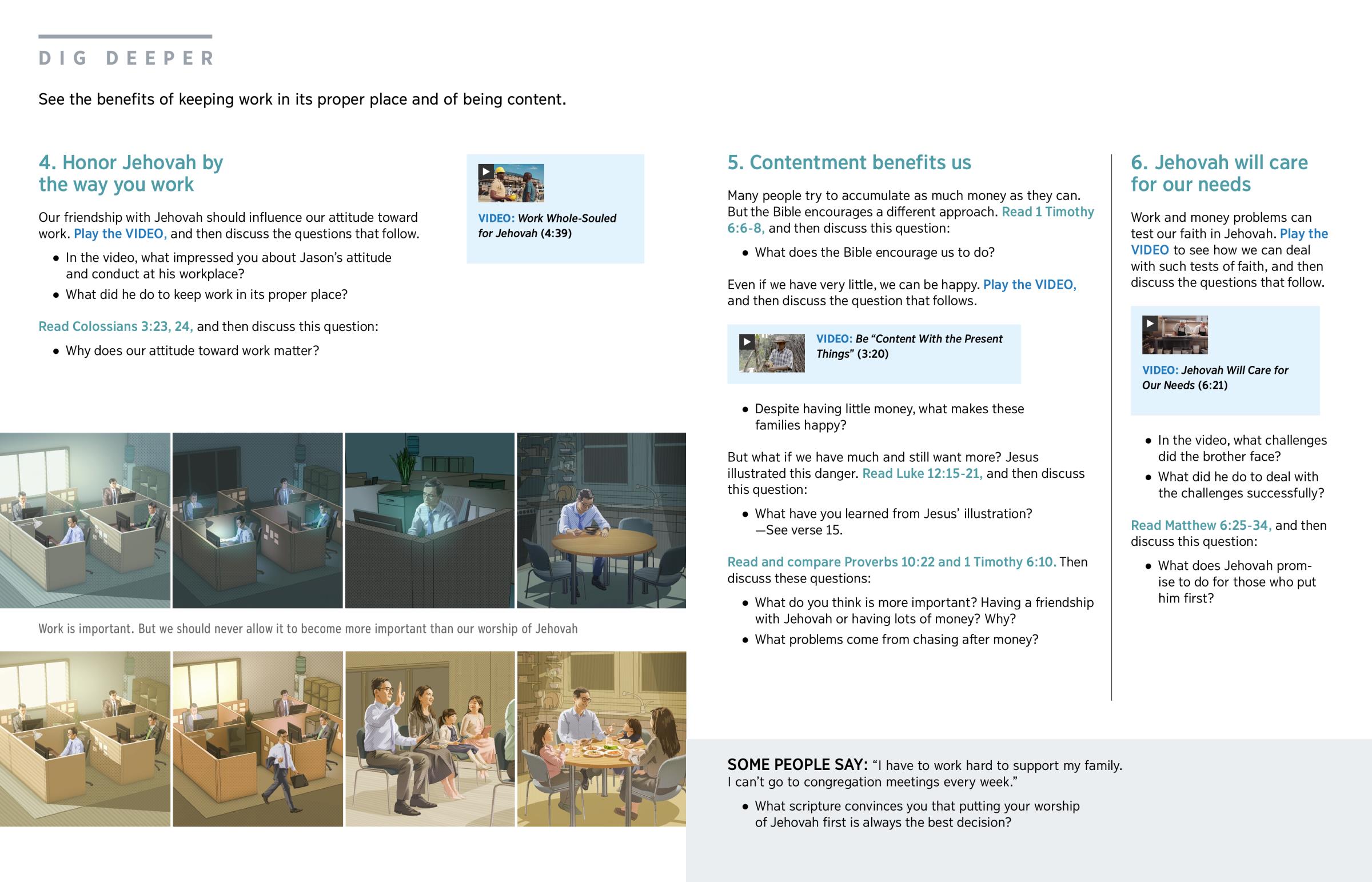 DIG DEEPER

See the benefits of keeping work in its proper place and of being content.

4. Honor Jehovah by the way you work

Our friendship with Jehovah should influence our attitude toward work. Play the VIDEO, and then discuss the questions that follow.

• In the video, what impressed you about Jason's attitude and conduct at his workplace?
• What did he do to keep work in its proper place?

Read Colossians 3:23, 24, and then discuss this question:

• Why does our attitude toward work matter?

VIDEO: Work Whole-Souled for Jehovah (4:39)

Work is important. But we should never allow it to become more important than our worship of Jehovah

5. Contentment benefits us

Many people try to accumulate as much money as they can. But the Bible encourages a different approach. Read 1 Timothy 6:6-8, and then discuss this question:

• What does the Bible encourage us to do?

Even if we have very little, we can be happy. Play the VIDEO, and then discuss the question that follows.

VIDEO: Be "Content With the Present Things" (3:20)

• Despite having little money, what makes these families happy?

But what if we have much and still want more? Jesus illustrated this danger. Read Luke 12:15-21, and then discuss this question:

• What have you learned from Jesus' illustration? —See verse 15.

Read and compare Proverbs 10:22 and 1 Timothy 6:10. Then discuss these questions:

• What do you think is more important? Having a friendship with Jehovah or having lots of money? Why?
• What problems come from chasing after money?

6. Jehovah will care for our needs

Work and money problems can test our faith in Jehovah. Play the VIDEO to see how we can deal with such tests of faith, and then discuss the questions that follow.

VIDEO: Jehovah Will Care for Our Needs (6:21)

• In the video, what challenges did the brother face?
• What did he do to deal with the challenges successfully?

Read Matthew 6:25-34, and then discuss this question:

• What does Jehovah promise to do for those who put him first?

SOME PEOPLE SAY: "I have to work hard to support my family. I can't go to congregation meetings every week."

• What scripture convinces you that putting your worship of Jehovah first is always the best decision?