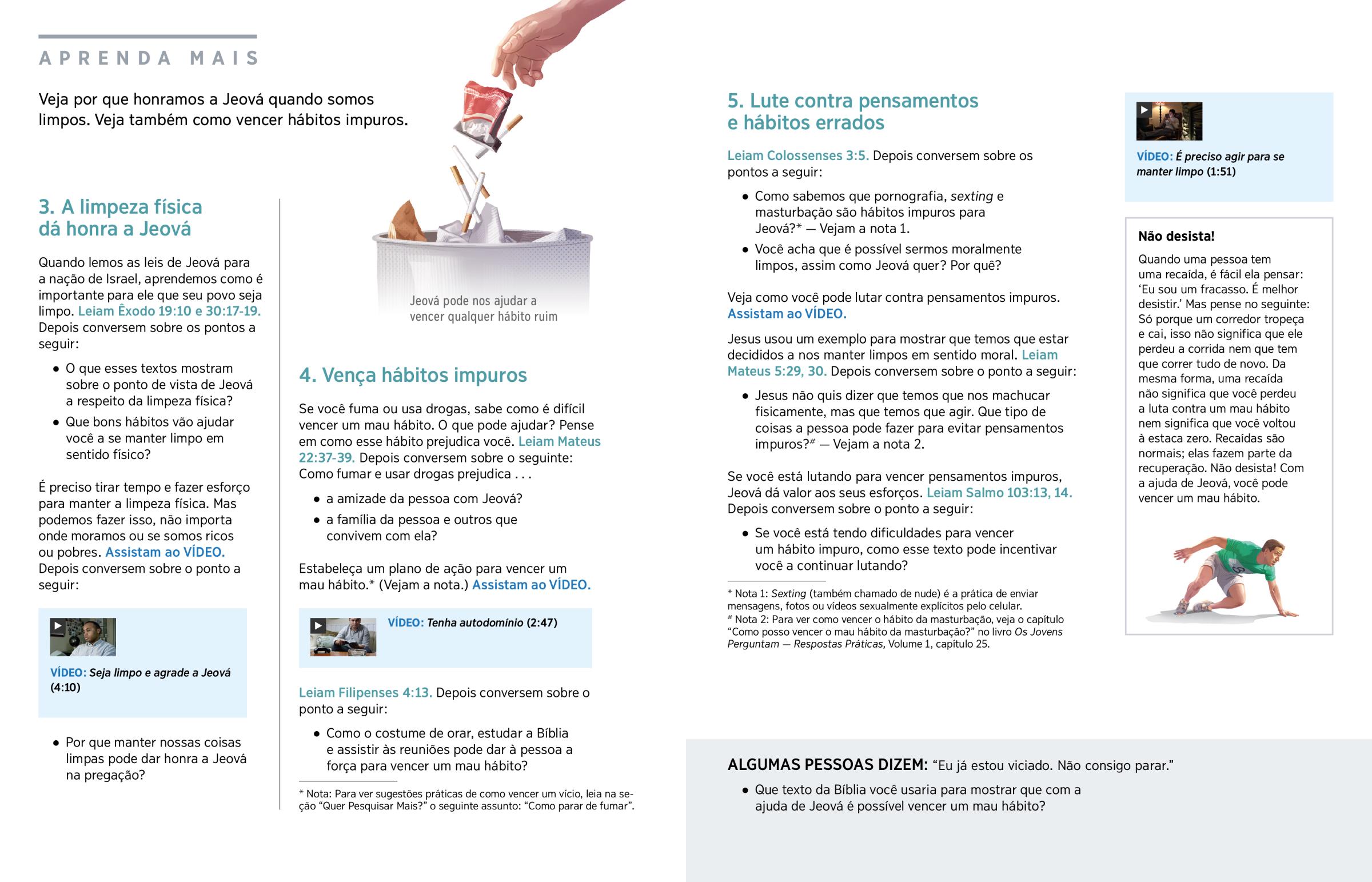 APRENDA MAIS

Veja por que honramos a Jeová quando somos limpos. Veja também como vencer hábitos impuros.

3. A limpeza física dá honra a Jeová

Quando lemos as leis de Jeová para a nação de Israel, aprendemos como é importante para ele que seu povo seja limpo. Leiam Êxodo 19:10 e 30:17-19. Depois conversem sobre os pontos a seguir:

• O que esses textos mostram sobre o ponto de vista de Jeová a respeito da limpeza física?
• Que bons hábitos vão ajudar você a se manter limpo em sentido físico?

É preciso tirar tempo e fazer esforço para manter a limpeza física. Mas podemos fazer isso, não importa onde moramos ou se somos ricos ou pobres. Assistam ao VÍDEO. Depois conversem sobre o ponto a seguir:

VÍDEO: Seja limpo e agrade a Jeová (4:10)

• Por que manter nossas coisas limpas pode dar honra a Jeová na pregação?

Jeová pode nos ajudar a vencer qualquer hábito ruim

4. Vença hábitos impuros

Se você fuma ou usa drogas, sabe como é difícil vencer um mau hábito. O que pode ajudar? Pense em como esse hábito prejudica você. Leiam Mateus 22:37-39. Depois conversem sobre o seguinte: Como fumar e usar drogas prejudica . . .

• a amizade da pessoa com Jeová?
• a família da pessoa e outros que convivem com ela?

Estabeleça um plano de ação para vencer um mau hábito.* (Vejam a nota.) Assistam ao VÍDEO.

VÍDEO: Tenha autodomínio (2:47)

Leiam Filipenses 4:13. Depois conversem sobre o ponto a seguir:

• Como o costume de orar, estudar a Bíblia e assistir às reuniões pode dar à pessoa a força para vencer um mau hábito?

* Nota: Para ver sugestões práticas de como vencer um vício, leia na seção “Quer Pesquisar Mais?” o seguinte assunto: “Como parar de fumar”.

5. Lute contra pensamentos e hábitos errados

Leiam Colossenses 3:5. Depois conversem sobre os pontos a seguir:

• Como sabemos que pornografia, sexting e masturbação são hábitos impuros para Jeová?* — Vejam a nota 1.
• Você acha que é possível sermos moralmente limpos, assim como Jeová quer? Por quê?

Veja como você pode lutar contra pensamentos impuros. Assistam ao VÍDEO.

Jesus usou um exemplo para mostrar que temos que estar decididos a nos manter limpos em sentido moral. Leiam Mateus 5:29, 30. Depois conversem sobre o ponto a seguir:

• Jesus não quis dizer que temos que nos machucar fisicamente, mas que temos que agir. Que tipo de coisas a pessoa pode fazer para evitar pensamentos impuros?# — Vejam a nota 2.

Se você está lutando para vencer pensamentos impuros, Jeová dá valor aos seus esforços. Leiam Salmo 103:13, 14. Depois conversem sobre o ponto a seguir:

• Se você está tendo dificuldades para vencer um hábito impuro, como esse texto pode incentivar você a continuar lutando?

* Nota 1: Sexting (também chamado de nude) é a prática de enviar mensagens, fotos ou vídeos sexualmente explícitos pelo celular.
# Nota 2: Para ver como vencer o hábito da masturbação, veja o capítulo “Como posso vencer o mau hábito da masturbação?” no livro Os Jovens Perguntam — Respostas Práticas, Volume 1, capítulo 25.

VÍDEO: É preciso agir para se manter limpo (1:51)

Não desista!
Quando uma pessoa tem uma recaída, é fácil ela pensar: ‘Eu sou um fracasso. É melhor desistir.’ Mas pense no seguinte: Só porque um corredor tropeça e cai, isso não significa que ele perdeu a corrida nem que tem que correr tudo de novo. Da mesma forma, uma recaída não significa que você perdeu a luta contra um mau hábito nem significa que você voltou à estaca zero. Recaídas são normais; elas fazem parte da recuperação. Não desista! Com a ajuda de Jeová, você pode vencer um mau hábito.

ALGUMAS PESSOAS DIZEM: “Eu já estou viciado. Não consigo parar.”

• Que texto da Bíblia você usaria para mostrar que com a ajuda de Jeová é possível vencer um mau hábito?