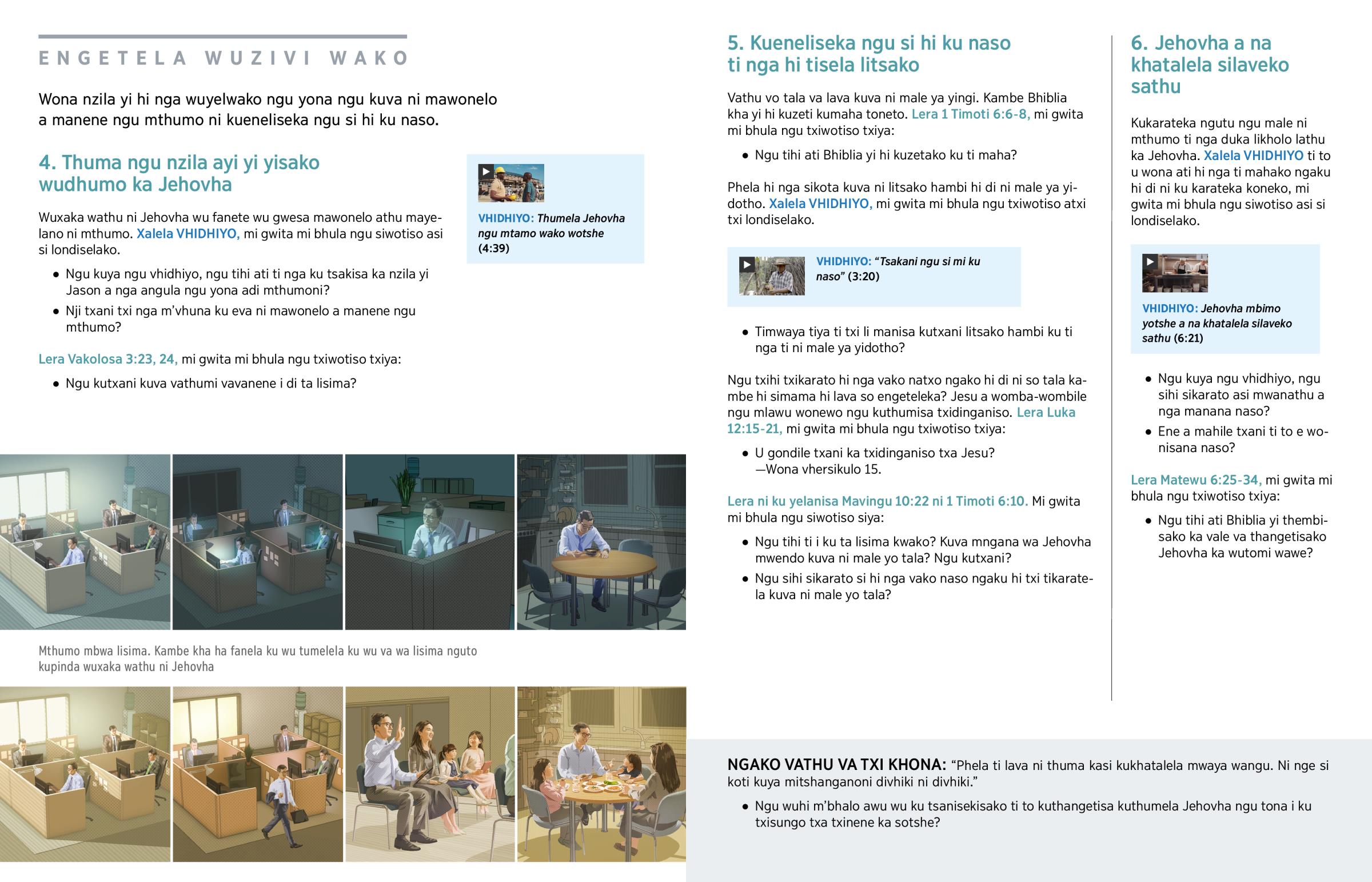 ENGETELA WUZIVI WAKO

Wona nzila yi hi nga wuyelwako ngu yona ngu kuva ni mawonelo a manene ngu mthumo ni kueneliseka ngu si hi ku naso.

4. Thuma ngu nzila ayi yi yisako wudhumo ka Jehovha

Wuxaka wathu ni Jehovha wu fanete wu gwesa mawonelo athu mayelano ni mthumo. Xalela VHIDHIYO, mi gwita mi bhula ngu siwotiso asi si londiselako.

• Ngu kuya ngu vhidhiyo, ngu tihi ati ti nga ku tsakisa ka nzila yi Jason a nga angula ngu yona adi mthumoni?
• Nji txani txi nga m'vhuna ku eva ni mawonelo a manene ngu mthumo?

Lera Vakolosa 3:23, 24, mi gwita mi bhula ngu txiwotiso txiya:

• Ngu kutxani kuva vathumi vavanene i di ta lisima?

VHIDHIYO: Thumela Jehovha ngu mtamo wako wotshe (4:39)

Mthumo mbwa lisima. Kambe kha ha fanela ku wu tumelela ku wu va wa lisima nguto kupinda wuxaka wathu ni Jehovha

5. Kueneliseka ngu si hi ku naso ti nga hi tisela litsako

Vathu vo tala va lava kuva ni male ya yingi. Kambe Bhiblia kha yi hi kuzeti kumaha toneto. Lera 1 Timoti 6:6-8, mi gwita mi bhula ngu txiwotiso txiya:

• Ngu tihi ati Bhiblia yi hi kuzetako ku ti maha?

Phela hi nga sikota kuva ni litsako hambi hi di ni male ya yidotho. Xalela VHIDHIYO, mi gwita mi bhula ngu txiwotiso atxi txi londiselako.

VHIDHIYO: "Tsakani ngu si mi ku naso" (3:20)

• Timwaya tiya ti txi li manisa kutxani litsako hambi ku ti nga ti ni male ya yidotho?

Ngu txihi txikarato hi nga vako natxo ngako hi di ni so tala kambe hi simama hi lava so engeteleka? Jesu a womba-wombile ngu mlawu wonewo ngu kuthumisa txidinganiso. Lera Luka 12:15-21, mi gwita mi bhula ngu txiwotiso txiya:

• U gondile txani ka txidinganiso txa Jesu? —Wona vhersikulo 15.

Lera ni ku yelanisa Mavingu 10:22 ni 1 Timoti 6:10. Mi gwita mi bhula ngu siwotiso siya:

• Ngu tihi ti i ku ta lisima kwako? Kuva mngana wa Jehovha mwendo kuva ni male yo tala? Ngu kutxani?
• Ngu sihi sikarato si hi nga vako naso ngaku hi txi tikaratela kuva ni male yo tala?

6. Jehovha a na khatalela silaveko sathu

Kukarateka ngutu ngu male ni mthumo ti nga duka likholo lathu ka Jehovha. Xalela VHIDHIYO ti to u wona ati hi nga ti mahako ngaku hi di ni ku karateka koneko, mi gwita mi bhula ngu siwotiso asi si londiselako.

VHIDHIYO: Jehovha mbimo yotshe a na khatalela silaveko sathu (6:21)

• Ngu kuya ngu vhidhiyo, ngu sihi sikarato asi mwanathu a nga manana naso?
• Ene a mahile txani ti to e wonisana naso?

Lera Matewu 6:25-34, mi gwita mi bhula ngu txiwotiso txiya:

• Ngu tihi ati Bhiblia yi thembisako ka vale va thangetisako Jehovha ka wutomi wawe?

NGAKO VATHU VA TXI KHONA: "Phela ti lava ni thuma kasi kukhatalela mwaya wangu. Ni nge si koti kuya mitshanganoni divhiki ni divhiki."

• Ngu wuhi m'bhalo awu wu ku tsanisekisako ti to kuthangetisa kuthumela Jehovha ngu tona i ku txisungo txa txinene ka sotshe?