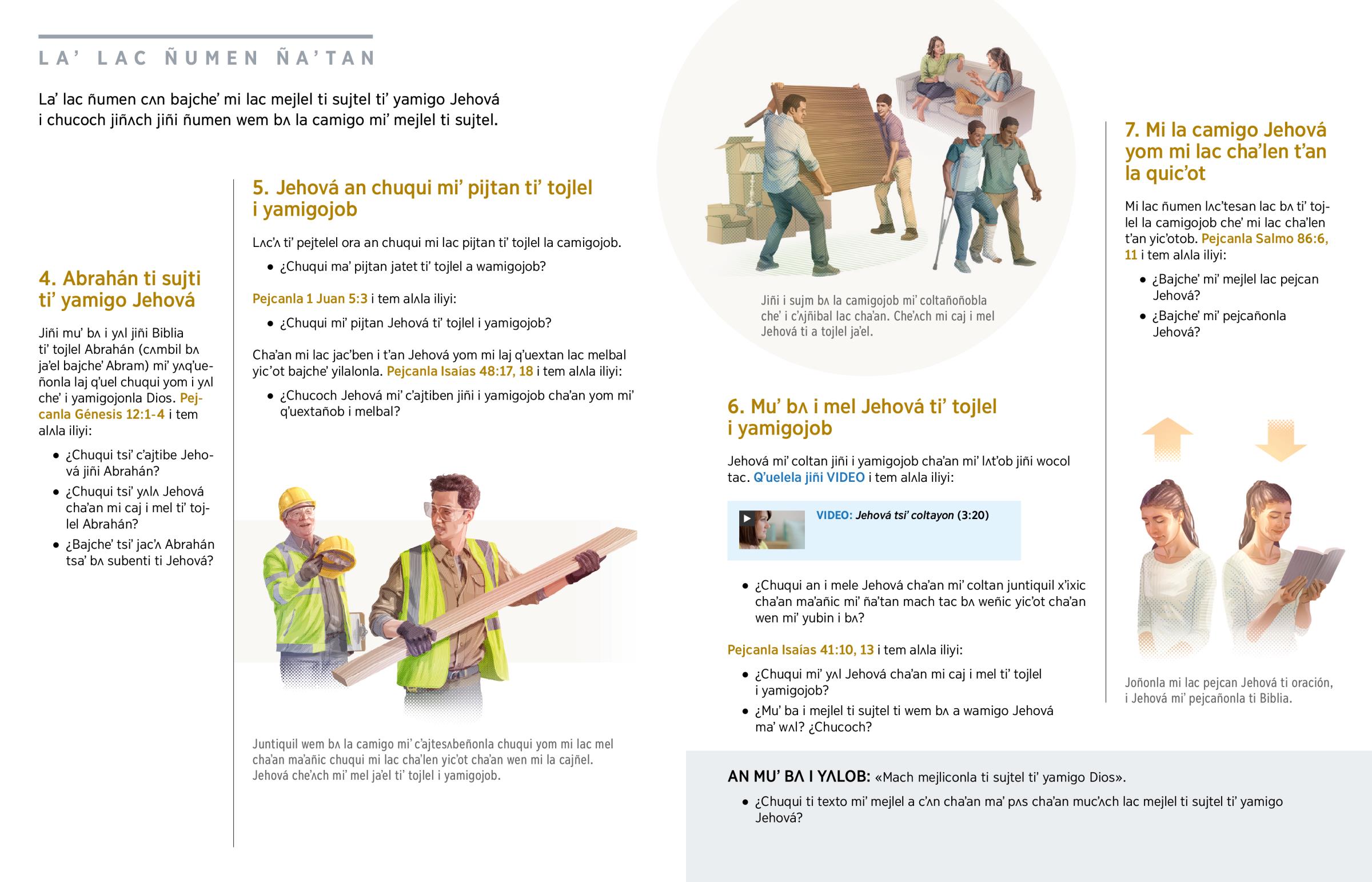 LA' LAC ÑUMEN ÑA'TAN

La' lac ñumen cʌn bajche' mi lac mejlel ti sujtel ti' yamigo Jehová i chucoch jiñʌch jiñi ñumen wem bʌ la camigo mi' mejlel ti sujtel.

4. Abrahán ti sujti ti' yamigo Jehová

Jiñi mu' bʌ i yʌl jiñi Biblia ti' tojlel Abrahán (cʌmbil bʌ ja'el bajche' Abram) mi' yʌq'ueñonla laj q'uel chuqui yom i yʌl che' i yamigojonla Dios. Pejcanla Génesis 12:1-4 i tem alʌla iliyi:

• ¿Chuqui tsi' c'ajtibe Jehová jiñi Abrahán?
• ¿Chuqui tsi' yʌlʌ Jehová cha'an mi caj i mel ti' tojlel Abrahán?
• ¿Bajche' tsi' jac'ʌ Abrahán tsa' bʌ subenti ti Jehová?

5. Jehová an chuqui mi' pijtan ti' tojlel i yamigojob

Lʌc'ʌ ti' pejtelel ora an chuqui mi lac pijtan ti' tojlel la camigojob.

• ¿Chuqui ma' pijtan jatet ti' tojlel a wamigojob?

Pejcanla 1 Juan 5:3 i tem alʌla iliyi:

• ¿Chuqui mi' pijtan Jehová ti' tojlel i yamigojob?

Cha'an mi lac jac'ben i t'an Jehová yom mi laj q'uextan lac melbal yic'ot bajche' yilalonla. Pejcanla Isaías 48:17, 18 i tem alʌla iliyi:

• ¿Chucoch Jehová mi' c'ajtiben jiñi i yamigojob cha'an yom mi' q'uextañob i melbal?

Juntiquil wem bʌ la camigo mi' c'ajtesʌbeñonla chuqui yom mi lac mel cha'an ma'añic chuqui mi lac cha'len yic'ot cha'an wen mi la cajñel. Jehová che'ʌch mi' mel ja'el ti' tojlel i yamigojob.

Jiñi i sujm bʌ la camigojob mi' coltañoñobla che' i c'ʌjñibal lac cha'an. Che'ʌch mi caj i mel Jehová ti a tojlel ja'el.

6. Mu' bʌ i mel Jehová ti' tojlel i yamigojob

Jehová mi' coltan jiñi i yamigojob cha'an mi' lʌt'ob jiñi wocol tac. Q'uelela jiñi VIDEO i tem alʌla iliyi:

VIDEO: Jehová tsi' coltayon (3:20)

• ¿Chuqui an i mele Jehová cha'an mi' coltan juntiquil x'ixic cha'an ma'añic mi' ña'tan mach tac bʌ weñic yic'ot cha'an wen mi' yubin i bʌ?

Pejcanla Isaías 41:10, 13 i tem alʌla iliyi:

• ¿Chuqui mi' yʌl Jehová cha'an mi caj i mel ti' tojlel i yamigojob?
• ¿Mu' ba i mejlel ti sujtel ti wem bʌ a wamigo Jehová ma' wʌl? ¿Chucoch?

7. Mi la camigo Jehová yom mi lac cha'len t'an la quic'ot

Mi lac ñumen lʌc'tesan lac bʌ ti' tojlel la camigojob che' mi lac cha'len t'an yic'otob. Pejcanla Salmo 86:6, 11 i tem alʌla iliyi:

• ¿Bajche' mi' mejlel lac pejcan Jehová?
• ¿Bajche' mi' pejcañonla Jehová?

Joñonla mi lac pejcan Jehová ti oración, i Jehová mi' pejcañonla ti Biblia.

AN MU' BɅ I YɅLOB: «Mach mejliconla ti sujtel ti' yamigo Dios».

• ¿Chuqui ti texto mi' mejlel a c'ʌn cha'an ma' pʌs cha'an muc'ʌch lac mejlel ti sujtel ti' yamigo Jehová?