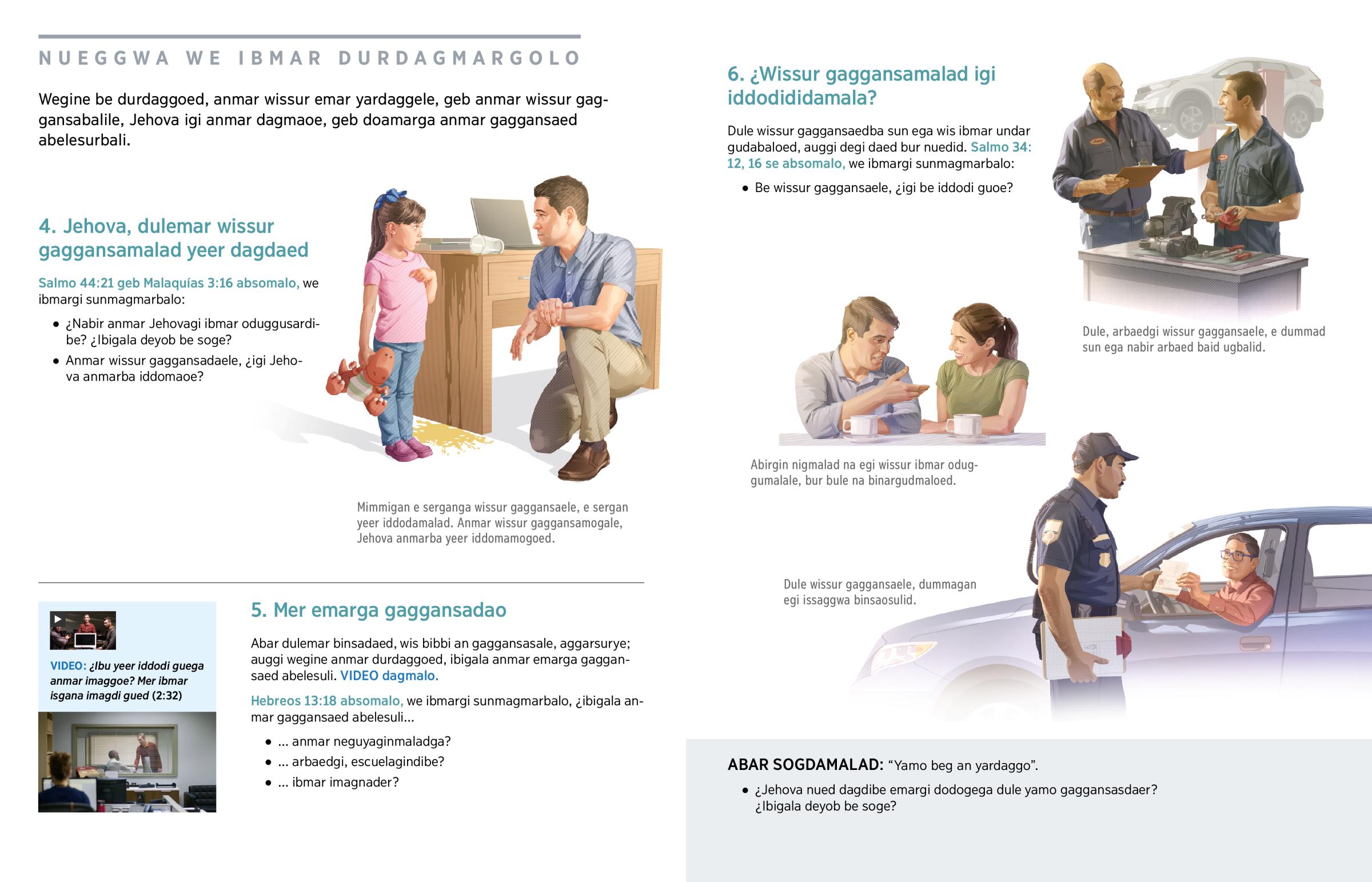 NUEGGWA WE IBMAR DURDAGMARGOLO

Wegine be durdaggoed, anmar wissur emar yardaggele, geb anmar wissur gaggansabalile, Jehova igi anmar dagmaoe, geb doamarga anmar gaggansaed abelesurbali.

4. Jehova, dulemar wissur gaggansamalad yeer dagdaed

Salmo 44:21 geb Malaquías 3:16 absomalo, we ibmargi sunmagmarbalo:

• ¿Nabir anmar Jehovagi ibmar oduggusardibe? ¿Ibigala deyob be soge?
• Anmar wissur gaggansadaele, ¿igi Jehova anmarba iddomaoe?

Mimmigan e serganga wissur gaggansaele, e sergan yeer iddodamalad. Anmar wissur gaggansamogale, Jehova anmarba yeer iddomamogoed.

VIDEO: ¿Ibu yeer iddodi guega anmar imaggoe? Mer ibmar isgana imagdi gued (2:32)

5. Mer emarga gaggansadao

Abar dulemar binsadaed, wis bibbi an gaggansasale, aggarsurye; auggi wegine anmar durdaggoed, ibigala anmar emarga gaggansaed abelesuli. VIDEO dagmalo.

Hebreos 13:18 absomalo, we ibmargi sunmagmarbalo, ¿ibigala anmar gaggansaed abelesuli...

• ... anmar neguyaginmaladga?
• ... arbaedgi, escuelagindibe?
• ... ibmar imagnader?

6. ¿Wissur gaggansamalad igi iddodididamala?

Dule wissur gaggansaedba sun ega wis ibmar undar gudabaloed, auggi degi daed bur nuedid. Salmo 34: 12, 16 se absomalo, we ibmargi sunmagmarbalo:

• Be wissur gaggansaele, ¿igi be iddodi guoe?

Dule, arbaedgi wissur gaggansaele, e dummad sun ega nabir arbaed baid ugbalid.

Abirgin nigmalad na egi wissur ibmar oduggumalale, bur bule na binargudmaloed.

Dule wissur gaggansaele, dummagan egi issaggwa binsaosulid.

ABAR SOGDAMALAD: “Yamo beg an yardaggo”.

• ¿Jehova nued dagdibe emargi dodogega dule yamo gaggansasdaer? ¿Ibigala deyob be soge?