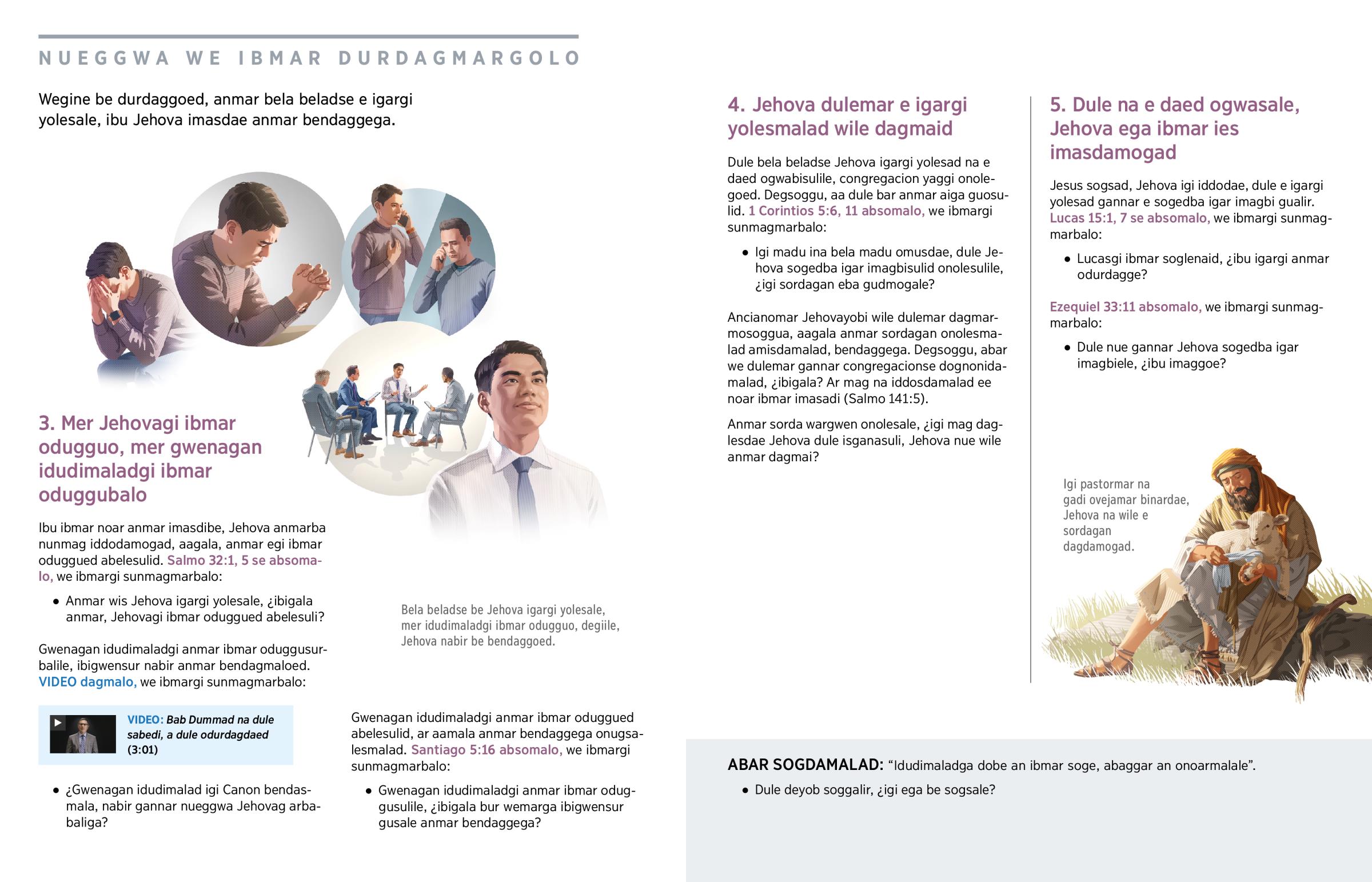 NUEGGWA WE IBMAR DURDAGMARGOLO

Wegine be durdaggoed, anmar bela beladse e igargi yolesale, ibu Jehova imasdae anmar bendaggega.

3. Mer Jehovagi ibmar odugguo, mer gwenagan idudimaladgi ibmar oduggubalo

Ibu ibmar noar anmar imasdibe, Jehova anmarba nunmag iddodamogad, aagala, anmar egi ibmar oduggued abelesulid. Salmo 32:1, 5 se absomalo, we ibmargi sunmagmarbalo:

• Anmar wis Jehova igargi yolesale, ¿ibigala anmar, Jehovagi ibmar oduggued abelesuli?

Gwenagan idudimaladgi anmar ibmar oduggusurbalile, ibigwensur nabir anmar bendagmaloed. VIDEO dagmalo, we ibmargi sunmagmarbalo:

VIDEO: Bab Dummad na dule sabedi, a dule odurdagdaed (3:01)

• ¿Gwenagan idudimalad igi Canon bendasmala, nabir gannar nueggwa Jehovag arbabaliga?

Bela beladse be Jehova igargi yolesale, mer idudimaladgi ibmar odugguo, degiile, Jehova nabir be bendaggoed.

Gwenagan idudimaladgi anmar ibmar oduggued abelesulid, ar aamala anmar bendaggega onugsalesmalad. Santiago 5:16 absomalo, we ibmargi sunmagmarbalo:

• Gwenagan idudimaladgi anmar ibmar oduggusulile, ¿ibigala bur wemarga ibigwensur gusale anmar bendaggega?

4. Jehova dulemar e igargi yolesmalad wile dagmaid

Dule bela beladse Jehova igargi yolesad na e daed ogwabisulile, congregacion yaggi onolegoed. Degsoggu, aa dule bar anmar aiga guosulid. 1 Corintios 5:6, 11 absomalo, we ibmargi sunmagmarbalo:

• Igi madu ina bela madu omusdae, dule Jehova sogedba igar imagbisulid onolesulile, ¿igi sordagan eba gudmogale?

Ancianomar Jehovayobi wile dulemar dagmarmosoggua, aagala anmar sordagan onolesmalad amisdamalad, bendaggega. Degsoggu, abar we dulemar gannar congregacionse dognonidamalad, ¿ibigala? Ar mag na iddosdamalad ee noar ibmar imasadi (Salmo 141:5).

Anmar sorda wargwen onolesale, ¿igi mag daglesdae Jehova dule isganasuli, Jehova nue wile anmar dagmai?

5. Dule na e daed ogwasale, Jehova ega ibmar ies imasdamogad

Jesus sogsad, Jehova igi iddodae, dule e igargi yolesad gannar e sogedba igar imagbi gualir. Lucas 15:1, 7 se absomalo, we ibmargi sunmagmarbalo:

• Lucasgi ibmar soglenaid, ¿ibu igargi anmar odurdagge?

Ezequiel 33:11 absomalo, we ibmargi sunmagmarbalo:

• Dule nue gannar Jehova sogedba igar imagbiele, ¿ibu imaggoe?

Igi pastormar na gadi ovejamar binardae, Jehova na wile e sordagan dagdamogad.

ABAR SOGDAMALAD: “Idudimaladga dobe an ibmar soge, abaggar an onoarmalale”.

• Dule deyob soggalir, ¿igi ega be sogsale?