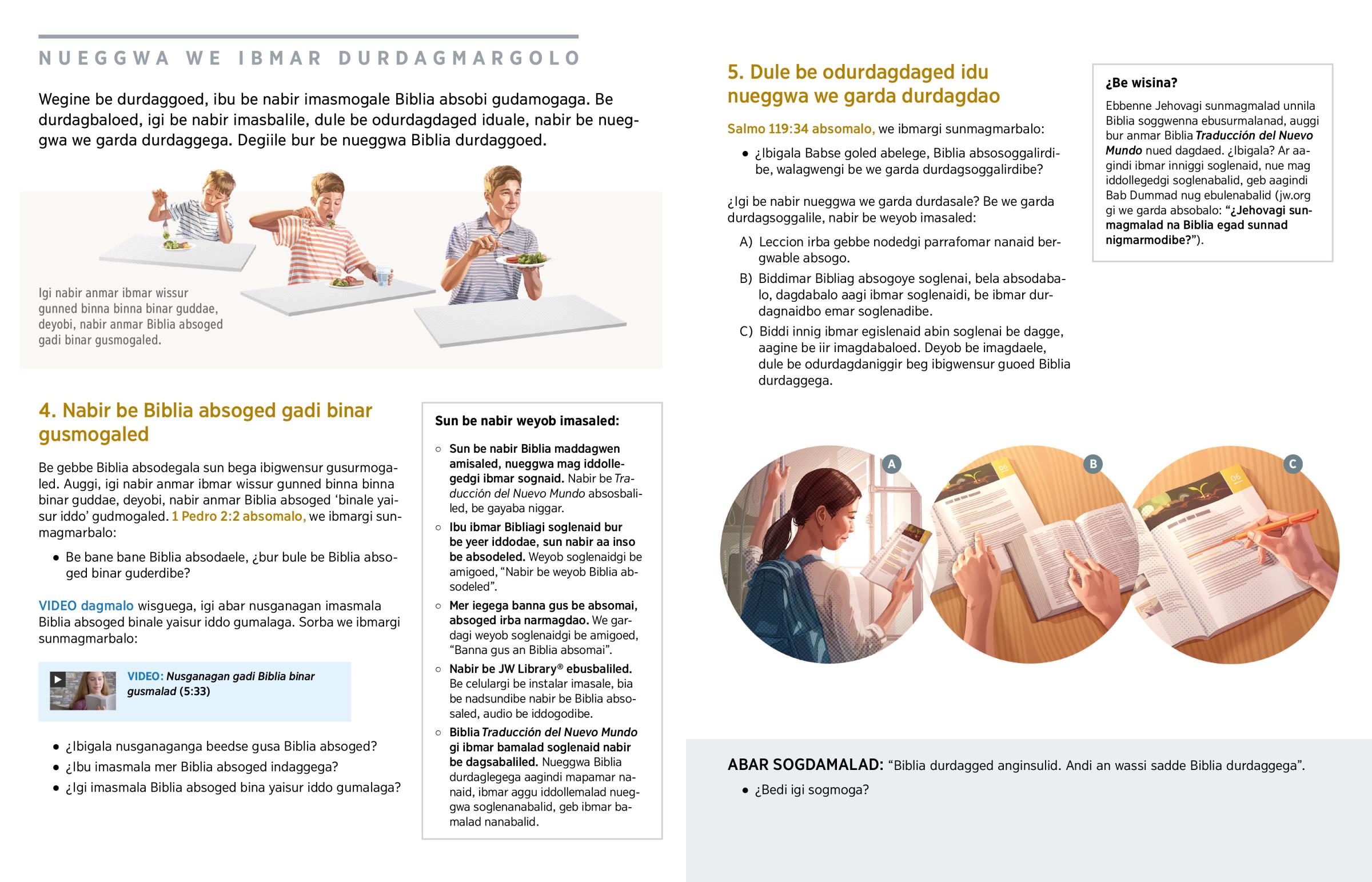 NUEGGWA WE IBMAR DURDAGMARGOLO

Wegine be durdaggoed, ibu be nabir imasmogale Biblia absobi gudamogaga. Be durdagbaloed, igi be nabir imasbalile, dule be odurdagdaged iduale, nabir be nueggwa we garda durdaggega. Degiile bur be nueggwa Biblia durdaggoed.

Igi nabir anmar ibmar wissur gunned binna binna binar guddae, deyobi, nabir anmar Biblia absoged gadi binar gusmogaled.

4. Nabir be Biblia absoged gadi binar gusmogaled

Be gebbe Biblia absodegala sun bega ibigwensur gusurmogaled. Auggi, igi nabir anmar ibmar wissur gunned binna binna binar guddae, deyobi, nabir anmar Biblia absoged 'binale yaisur iddo' gudmogaled. 1 Pedro 2:2 absomalo, we ibmargi sunmagmarbalo:

• Be bane bane Biblia absodaele, ¿bur bule be Biblia absoged binar guderdibe?

VIDEO dagmalo wisguega, igi abar nusganagan imasmala Biblia absoged binale yaisur iddo gumalaga. Sorba we ibmargi sunmagmarbalo:

VIDEO: Nusganagan gadi Biblia binar gusmalad (5:33)

• ¿Ibigala nusganaganga beedse gusa Biblia absoged?
• ¿Ibu imasmala mer Biblia absoged indaggega?
• ¿Igi imasmala Biblia absoged bina yaisur iddo gumalaga?

Sun be nabir weyob imasaled:

○ Sun be nabir Biblia maddagwen amisaled, nueggwa mag iddollegedgi ibmar sognaid. Nabir be Traducción del Nuevo Mundo absosbaliled, be gayaba niggar.
○ Ibu ibmar Bibliagi soglenaid bur be yeer iddodae, sun nabir aa inso be absodeled. Weyob soglenaidgi be amigoed, "Nabir be weyob Biblia absodeled".
○ Mer iegega banna gus be absomai, absoged irba narmagdao. We gardagi weyob soglenaidgi be amigoed, "Banna gus an Biblia absomai".
○ Nabir be JW Library® ebusbaliled. Be celulargi be instalar imasale, bia be nadsundibe nabir be Biblia absosaled, audio be iddogodibe.
○ Biblia Traducción del Nuevo Mundo gi ibmar bamalad soglenaid nabir be dagsabaliled. Nueggwa Biblia durdaglegega aagindi mapamar nanaid, ibmar aggu iddollemalad nueggwa soglenanabalid, geb ibmar bamalad nanabalid.

5. Dule be odurdagdaged idu nueggwa we garda durdagdao

Salmo 119:34 absomalo, we ibmargi sunmagmarbalo:

• ¿Ibigala Babse goled abelege, Biblia absosoggalirdibe, walagwengi be we garda durdagsoggalirdibe?

¿Igi be nabir nueggwa we garda durdasale? Be we garda durdagsoggalile, nabir be weyob imasaled:

A) Leccion irba gebbe nodedgi parrafomar nanaid bergwable absogo.
B) Biddimar Bibliag absogoye soglenai, bela absodabalo, dagdabalo aagi ibmar soglenaidi, be ibmar durdagnaidbo emar soglenadibe.
C) Biddi innig ibmar egislenaid abin soglenai be dagge, aagine be iir imagdabaloed. Deyob be imagdaele, dule be odurdagdaniggir beg ibigwensur guoed Biblia durdaggega.

¿Be wisina?
Ebbenne Jehovagi sunmagmalad unnila Biblia soggwenna ebusurmalanad, auggi bur anmar Biblia Traducción del Nuevo Mundo nued dagdaed. ¿Ibigala? Ar aagindi ibmar inniggi soglenaid, nue mag iddollegedgi soglenabalid, geb aagindi Bab Dummad nug ebulenabalid (jw.org gi we garda absobalo: "¿Jehovagi sunmagmalad na Biblia egad sunnad nigmarmodibe?").

A
B
C

ABAR SOGDAMALAD: "Biblia durdagged anginsulid. Andi an wassi sadde Biblia durdaggega".
• ¿Bedi igi sogmoga?