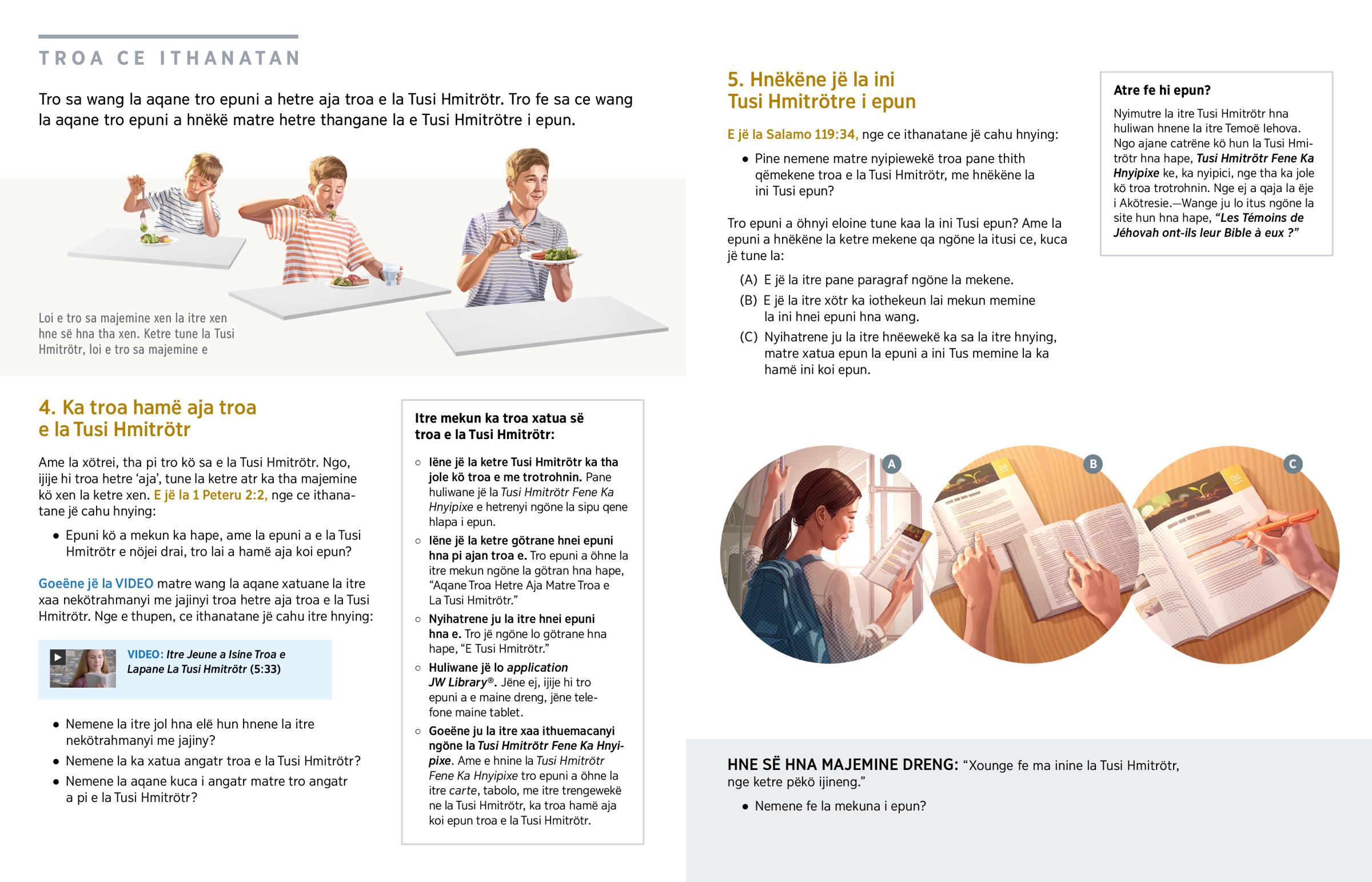 TROA CE ITHANATAN

Tro sa wang la aqane tro epuni a hetre aja troa e la Tusi Hmitrötr. Tro fe sa ce wang la aqane tro epuni a hnëkë matre hetre thangane la e Tusi Hmitrötre i epun.

Loi e tro sa majemine xen la itre xen hne së hna tha xen. Ketre tune la Tusi Hmitrötr, loi e tro sa majemine e

4. Ka troa hamë aja troa e la Tusi Hmitrötr

Ame la xötrei, tha pi tro kö sa e la Tusi Hmitrötr. Ngo, ijije hi troa hetre 'aja', tune la ketre atr ka tha majemine kö xen la ketre xen. E jë la 1 Peteru 2:2, nge ce ithanatane jë cahu hnying:

• Epuni kö a mekun ka hape, ame la epuni a e la Tusi Hmitrötr e nöjei drai, tro lai a hamë aja koi epun?

Goeëne jë la VIDEO matre wang la aqane xatuane la itre xaa nekötrahmanyi me jajinyi troa hetre aja troa e la Tusi Hmitrötr. Nge e thupen, ce ithanatane jë cahu itre hnying:

VIDEO: Itre Jeune a Isine Troa e Lapane La Tusi Hmitrötr (5:33)

• Nemene la itre jol hna elë hun hnene la itre nekötrahmanyi me jajiny?
• Nemene la ka xatua angatr troa e la Tusi Hmitrötr?
• Nemene la aqane kuca i angatr matre tro angatr a pi e la Tusi Hmitrötr?

Itre mekun ka troa xatua së troa e la Tusi Hmitrötr:

○ Iëne jë la ketre Tusi Hmitrötr ka tha jole kö troa e me trotrohnin. Pane huliwane jë la Tusi Hmitrötr Fene Ka Hnyipixe e hetrenyi ngöne la sipu qene hlapa i epun.
○ Iëne jë la ketre götrane hnei epuni hna pi ajan troa e. Tro epuni a öhne la itre mekun ngöne la götran hna hape, "Aqane Troa Hetre Aja Matre Troa e La Tusi Hmitrötr."
○ Nyihatrene ju la itre hnei epuni hna e. Tro jë ngöne lo götrane hna hape, "E Tusi Hmitrötr."
○ Huliwane jë lo application JW Library®. Jëne ej, ijije hi tro epuni a e maine dreng, jëne telefone maine tablet.
○ Goeëne ju la itre xaa ithuemacanyi ngöne la Tusi Hmitrötr Fene Ka Hnyipixe. Ame e hnine la Tusi Hmitrötr Fene Ka Hnyipixe tro epuni a öhne la itre carte, tabolo, me itre trengewekë ne la Tusi Hmitrötr, ka troa hamë aja koi epun troa e la Tusi Hmitrötr.

5. Hnëkëne jë la ini Tusi Hmitrötre i epun

E jë la Salamo 119:34, nge ce ithanatane jë cahu hnying:

• Pine nemene matre nyipiewekë troa pane thith qëmekene troa e la Tusi Hmitrötr, me hnëkëne la ini Tusi epun?

Tro epuni a öhnyi eloine tune kaa la ini Tusi epun? Ame la epuni a hnëkëne la ketre mekene qa ngöne la itusi ce, kuca jë tune la:

(A) E jë la itre pane paragraf ngöne la mekene.
(B) E jë la itre xötr ka iothekeun lai mekun memine la ini hnei epuni hna wang.
(C) Nyihatrene ju la itre hnëewekë ka sa la itre hnying, matre xatua epun la epuni a ini Tus memine la ka hamë ini koi epun.

Atre fe hi epun?

Nyimutre la itre Tusi Hmitrötr hna huliwan hnene la itre Temoë Iehova. Ngo ajane catrëne kö hun la Tusi Hmitrötr hna hape, Tusi Hmitrötr Fene Ka Hnyipixe ke, ka nyipici, nge tha ka jole kö troa trotrohnin. Nge ej a qaja la ëje i Akötresie.—Wange ju lo itus ngöne la site hun hna hape, "Les Témoins de Jéhovah ont-ils leur Bible à eux ?"

A B C

HNE SË HNA MAJEMINE DRENG: "Xounge fe ma inine la Tusi Hmitrötr, nge ketre pëkö ijineng."

• Nemene fe la mekuna i epun?