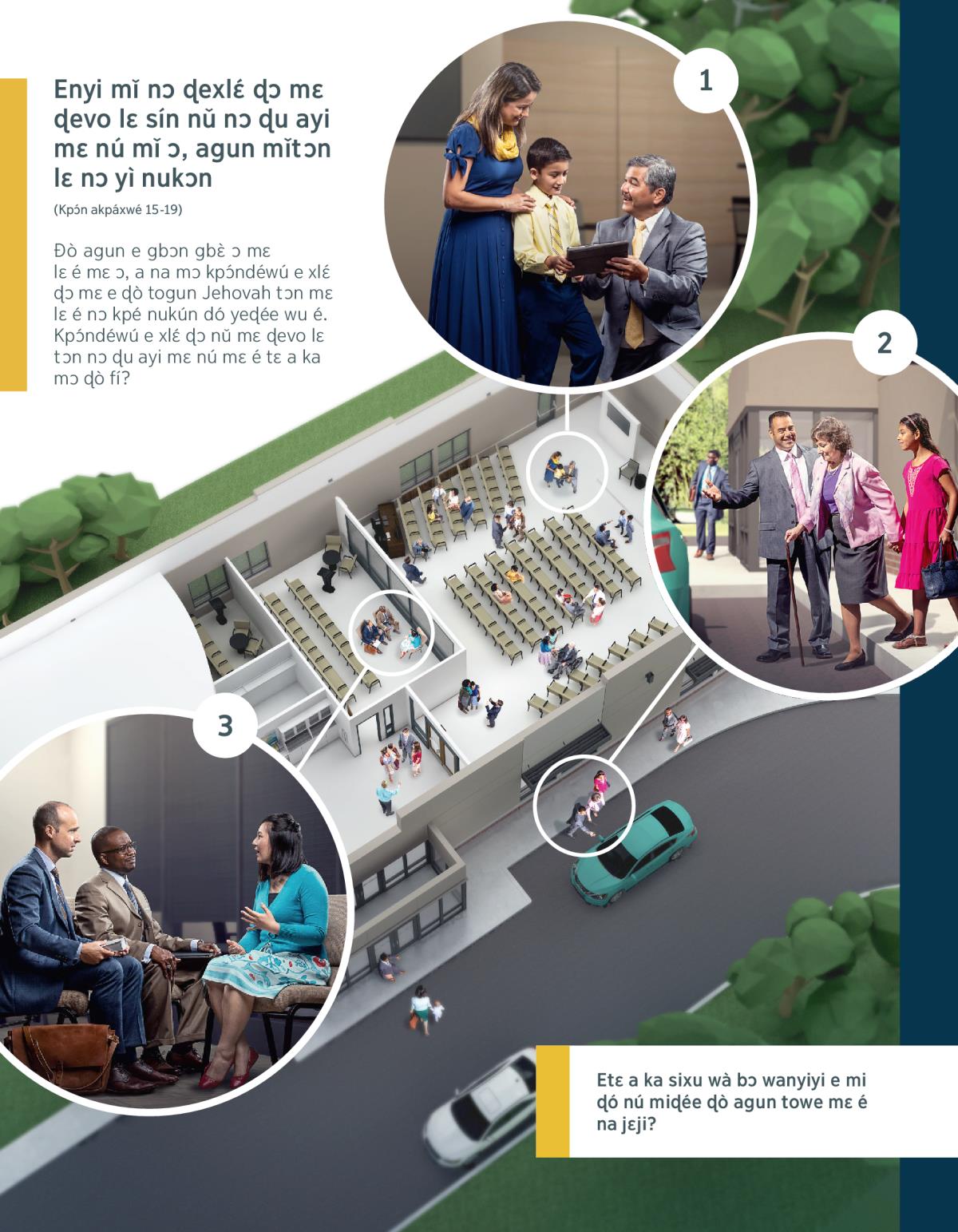 Enyi mǐ nɔ ɖexlɛ́ ɖɔ mɛ ɖevo lɛ sín nǔ nɔ ɖu ayi mɛ nú mǐ ɔ, agun mǐtɔn lɛ nɔ yì nukɔn

(Kpɔ́n akpáxwé 15-19)

Ðò agun e gbɔn gbɛ̀ ɔ mɛ lɛ é mɛ ɔ, a na mɔ kpɔ́ndéwú e xlɛ́ ɖɔ mɛ e ɖò togun Jehovah tɔn mɛ lɛ é nɔ kpé nukún dó yeɖée wu é. Kpɔ́ndéwú e xlɛ́ ɖɔ nǔ mɛ ɖevo lɛ tɔn nɔ ɖu ayi mɛ nú mɛ é tɛ a ka mɔ ɖò fí?

1

2

3

Etɛ a ka sixu wà bɔ wanyiyi e mi ɖó nú miɖée ɖò agun towe mɛ é na jɛji?