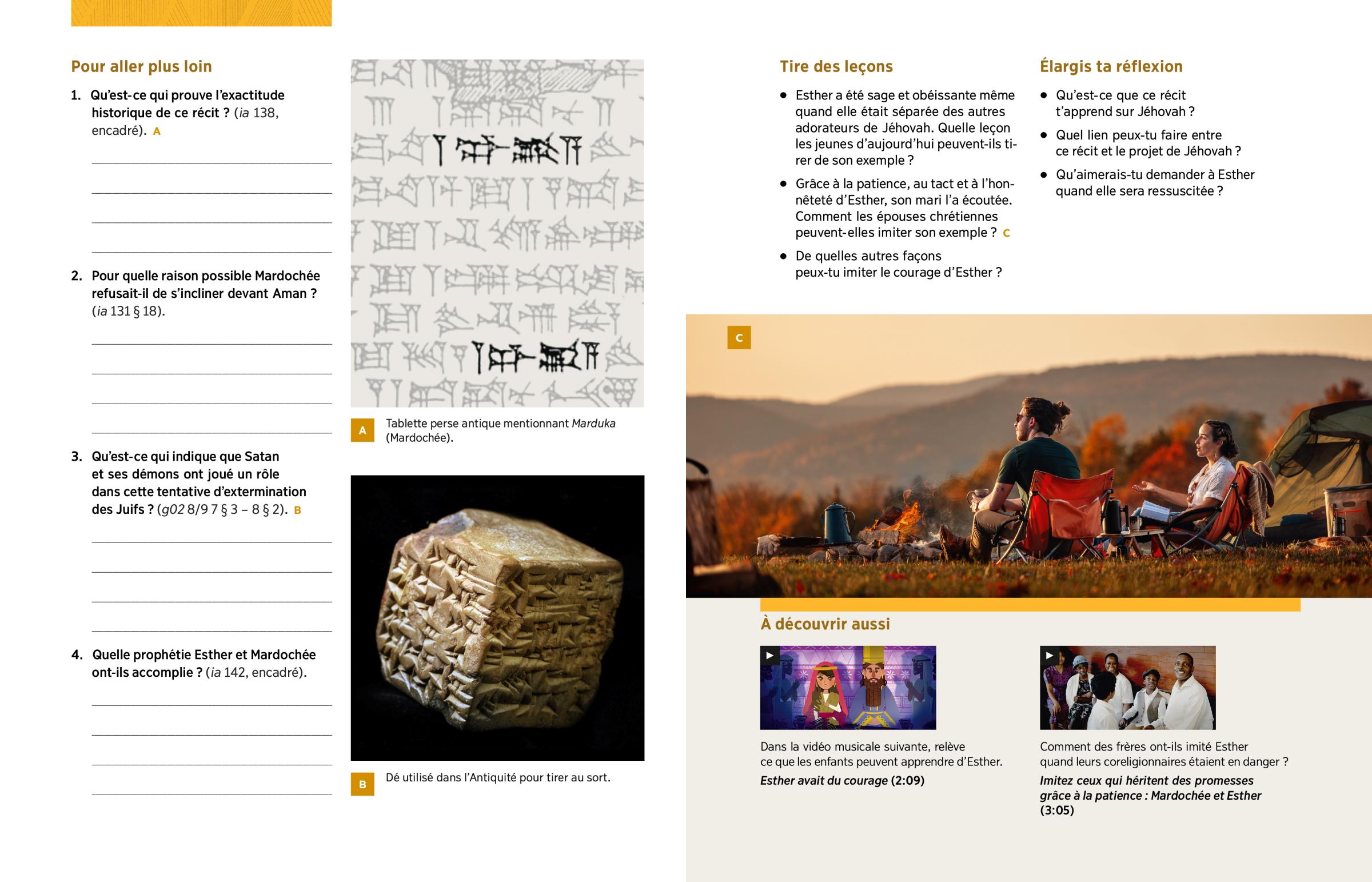 Pour aller plus loin

1. Qu'est-ce qui prouve l'exactitude historique de ce récit ? (ia 138, encadré). A

2. Pour quelle raison possible Mardochée refusait-il de s'incliner devant Aman ? (ia 131 § 18).

3. Qu'est-ce qui indique que Satan et ses démons ont joué un rôle dans cette tentative d'extermination des Juifs ? (g02 8/9 7 § 3 – 8 § 2). B

4. Quelle prophétie Esther et Mardochée ont-ils accomplie ? (ia 142, encadré).

A Tablette perse antique mentionnant Marduka (Mardochée).

B Dé utilisé dans l'Antiquité pour tirer au sort.

Tire des leçons

• Esther a été sage et obéissante même quand elle était séparée des autres adorateurs de Jéhovah. Quelle leçon les jeunes d'aujourd'hui peuvent-ils tirer de son exemple ?

• Grâce à la patience, au tact et à l'honnêteté d'Esther, son mari l'a écoutée. Comment les épouses chrétiennes peuvent-elles imiter son exemple ? C

• De quelles autres façons peux-tu imiter le courage d'Esther ?

Élargis ta réflexion

• Qu'est-ce que ce récit t'apprend sur Jéhovah ?

• Quel lien peux-tu faire entre ce récit et le projet de Jéhovah ?

• Qu'aimerais-tu demander à Esther quand elle sera ressuscitée ?

C

À découvrir aussi

Dans la vidéo musicale suivante, relève ce que les enfants peuvent apprendre d'Esther.
Esther avait du courage (2:09)

Comment des frères ont-ils imité Esther quand leurs coreligionnaires étaient en danger ?
Imitez ceux qui héritent des promesses grâce à la patience : Mardochée et Esther (3:05)