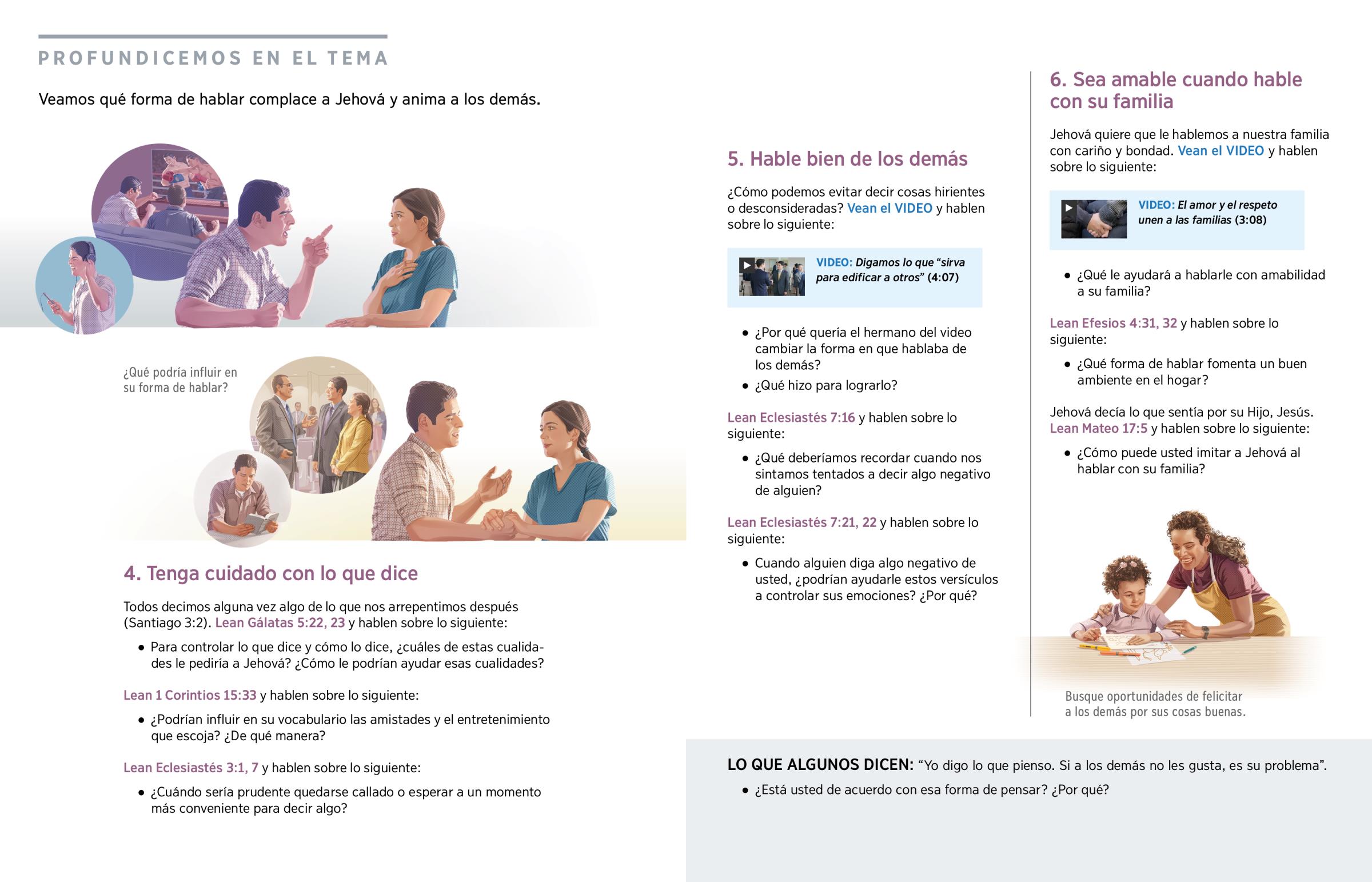 PROFUNDICEMOS EN EL TEMA

Veamos qué forma de hablar complace a Jehová y anima a los demás.

¿Qué podría influir en su forma de hablar?

4. Tenga cuidado con lo que dice

Todos decimos alguna vez algo de lo que nos arrepentimos después (Santiago 3:2). Lean Gálatas 5:22, 23 y hablen sobre lo siguiente:

• Para controlar lo que dice y cómo lo dice, ¿cuáles de estas cualidades le pediría a Jehová? ¿Cómo le podrían ayudar esas cualidades?

Lean 1 Corintios 15:33 y hablen sobre lo siguiente:

• ¿Podrían influir en su vocabulario las amistades y el entretenimiento que escoja? ¿De qué manera?

Lean Eclesiastés 3:1, 7 y hablen sobre lo siguiente:

• ¿Cuándo sería prudente quedarse callado o esperar a un momento más conveniente para decir algo?

5. Hable bien de los demás

¿Cómo podemos evitar decir cosas hirientes o desconsideradas? Vean el VIDEO y hablen sobre lo siguiente:

VIDEO: Digamos lo que “sirva para edificar a otros” (4:07)

• ¿Por qué quería el hermano del video cambiar la forma en que hablaba de los demás?
• ¿Qué hizo para lograrlo?

Lean Eclesiastés 7:16 y hablen sobre lo siguiente:

• ¿Qué deberíamos recordar cuando nos sintamos tentados a decir algo negativo de alguien?

Lean Eclesiastés 7:21, 22 y hablen sobre lo siguiente:

• Cuando alguien diga algo negativo de usted, ¿podrían ayudarle estos versículos a controlar sus emociones? ¿Por qué?

6. Sea amable cuando hable con su familia

Jehová quiere que le hablemos a nuestra familia con cariño y bondad. Vean el VIDEO y hablen sobre lo siguiente:

VIDEO: El amor y el respeto unen a las familias (3:08)

• ¿Qué le ayudará a hablarle con amabilidad a su familia?

Lean Efesios 4:31, 32 y hablen sobre lo siguiente:

• ¿Qué forma de hablar fomenta un buen ambiente en el hogar?

Jehová decía lo que sentía por su Hijo, Jesús. Lean Mateo 17:5 y hablen sobre lo siguiente:

• ¿Cómo puede usted imitar a Jehová al hablar con su familia?

Busque oportunidades de felicitar a los demás por sus cosas buenas.

LO QUE ALGUNOS DICEN: “Yo digo lo que pienso. Si a los demás no les gusta, es su problema”.

• ¿Está usted de acuerdo con esa forma de pensar? ¿Por qué?