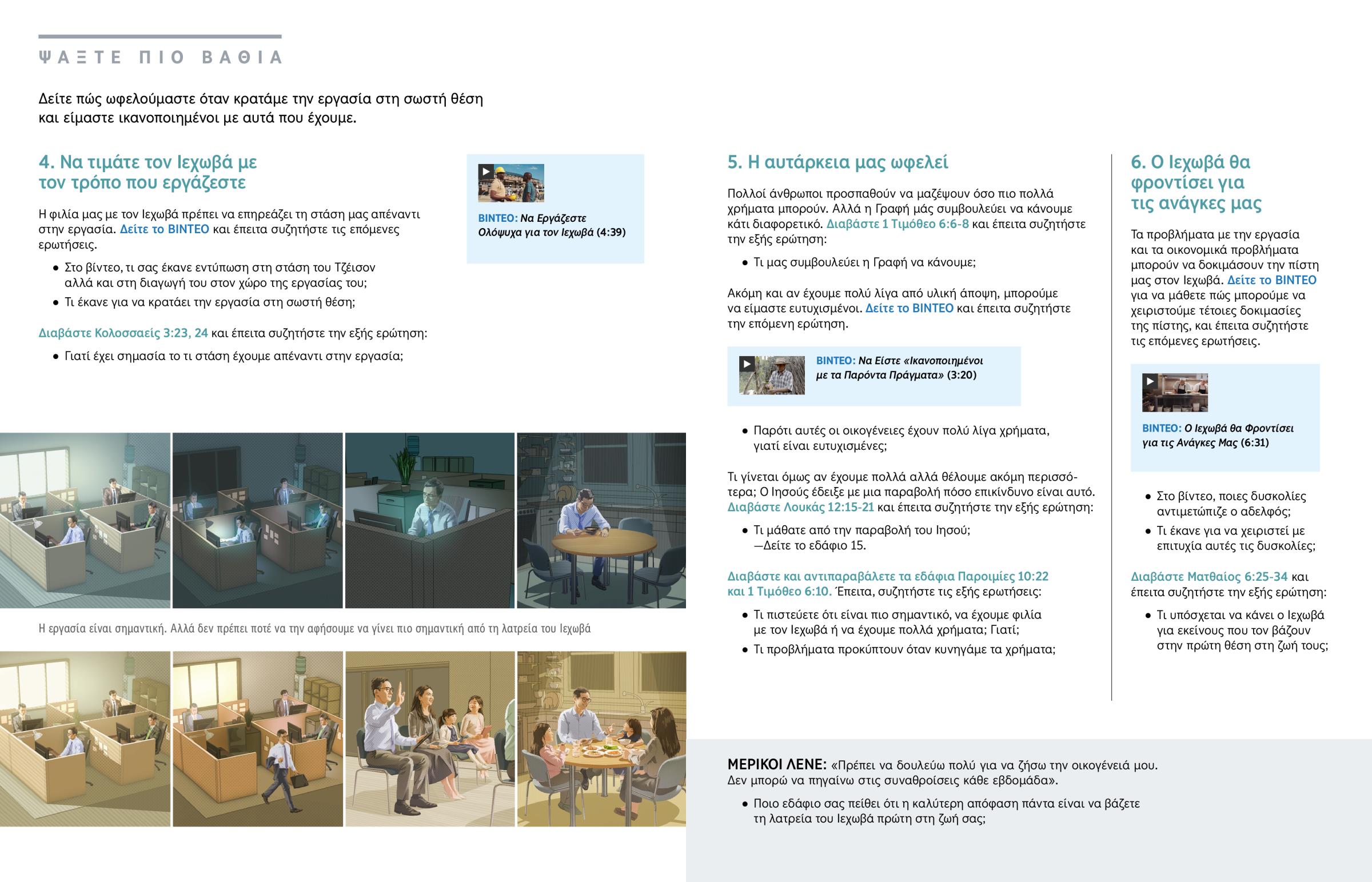 ΨΑΞΤΕ ΠΙΟ ΒΑΘΙΑ

Δείτε πώς ωφελούμαστε όταν κρατάμε την εργασία στη σωστή θέση και είμαστε ικανοποιημένοι με αυτά που έχουμε.

4. Να τιμάτε τον Ιεχωβά με τον τρόπο που εργάζεστε

Η φιλία μας με τον Ιεχωβά πρέπει να επηρεάζει τη στάση μας απέναντι στην εργασία. Δείτε το ΒΙΝΤΕΟ και έπειτα συζητήστε τις επόμενες ερωτήσεις.

• Στο βίντεο, τι σας έκανε εντύπωση στη στάση του Τζέισον αλλά και στη διαγωγή του στον χώρο της εργασίας του;
• Τι έκανε για να κρατάει την εργασία στη σωστή θέση;

Διαβάστε Κολοσσαείς 3:23, 24 και έπειτα συζητήστε την εξής ερώτηση:

• Γιατί έχει σημασία το τι στάση έχουμε απέναντι στην εργασία;

ΒΙΝΤΕΟ: Να Εργάζεστε Ολόψυχα για τον Ιεχωβά (4:39)

Η εργασία είναι σημαντική. Αλλά δεν πρέπει ποτέ να την αφήσουμε να γίνει πιο σημαντική από τη λατρεία του Ιεχωβά

5. Η αυτάρκεια μας ωφελεί

Πολλοί άνθρωποι προσπαθούν να μαζέψουν όσο πιο πολλά χρήματα μπορούν. Αλλά η Γραφή μάς συμβουλεύει να κάνουμε κάτι διαφορετικό. Διαβάστε 1 Τιμόθεο 6:6-8 και έπειτα συζητήστε την εξής ερώτηση:

• Τι μας συμβουλεύει η Γραφή να κάνουμε;

Ακόμη και αν έχουμε πολύ λίγα από υλική άποψη, μπορούμε να είμαστε ευτυχισμένοι. Δείτε το ΒΙΝΤΕΟ και έπειτα συζητήστε την επόμενη ερώτηση.

ΒΙΝΤΕΟ: Να Είστε «Ικανοποιημένοι με τα Παρόντα Πράγματα» (3:20)

• Παρότι αυτές οι οικογένειες έχουν πολύ λίγα χρήματα, γιατί είναι ευτυχισμένες;

Τι γίνεται όμως αν έχουμε πολλά αλλά θέλουμε ακόμη περισσότερα; Ο Ιησούς έδειξε με μια παραβολή πόσο επικίνδυνο είναι αυτό. Διαβάστε Λουκάς 12:15-21 και έπειτα συζητήστε την εξής ερώτηση:

• Τι μάθατε από την παραβολή του Ιησού; —Δείτε το εδάφιο 15.

Διαβάστε και αντιπαραβάλετε τα εδάφια Παροιμίες 10:22 και 1 Τιμόθεο 6:10. Έπειτα, συζητήστε τις εξής ερωτήσεις:

• Τι πιστεύετε ότι είναι πιο σημαντικό, να έχουμε φιλία με τον Ιεχωβά ή να έχουμε πολλά χρήματα; Γιατί;
• Τι προβλήματα προκύπτουν όταν κυνηγάμε τα χρήματα;

6. Ο Ιεχωβά θα φροντίσει για τις ανάγκες μας

Τα προβλήματα με την εργασία και τα οικονομικά προβλήματα μπορούν να δοκιμάσουν την πίστη μας στον Ιεχωβά. Δείτε το ΒΙΝΤΕΟ για να μάθετε πώς μπορούμε να χειριστούμε τέτοιες δοκιμασίες της πίστης, και έπειτα συζητήστε τις επόμενες ερωτήσεις.

ΒΙΝΤΕΟ: Ο Ιεχωβά θα Φροντίσει για τις Ανάγκες Μας (6:31)

• Στο βίντεο, ποιες δυσκολίες αντιμετώπιζε ο αδελφός;
• Τι έκανε για να χειριστεί με επιτυχία αυτές τις δυσκολίες;

Διαβάστε Ματθαίος 6:25-34 και έπειτα συζητήστε την εξής ερώτηση:

• Τι υπόσχεται να κάνει ο Ιεχωβά για εκείνους που τον βάζουν στην πρώτη θέση στη ζωή τους;

ΜΕΡΙΚΟΙ ΛΕΝΕ: «Πρέπει να δουλεύω πολύ για να ζήσω την οικογένειά μου. Δεν μπορώ να πηγαίνω στις συναθροίσεις κάθε εβδομάδα».

• Ποιο εδάφιο σας πείθει ότι η καλύτερη απόφαση πάντα είναι να βάζετε τη λατρεία του Ιεχωβά πρώτη στη ζωή σας;