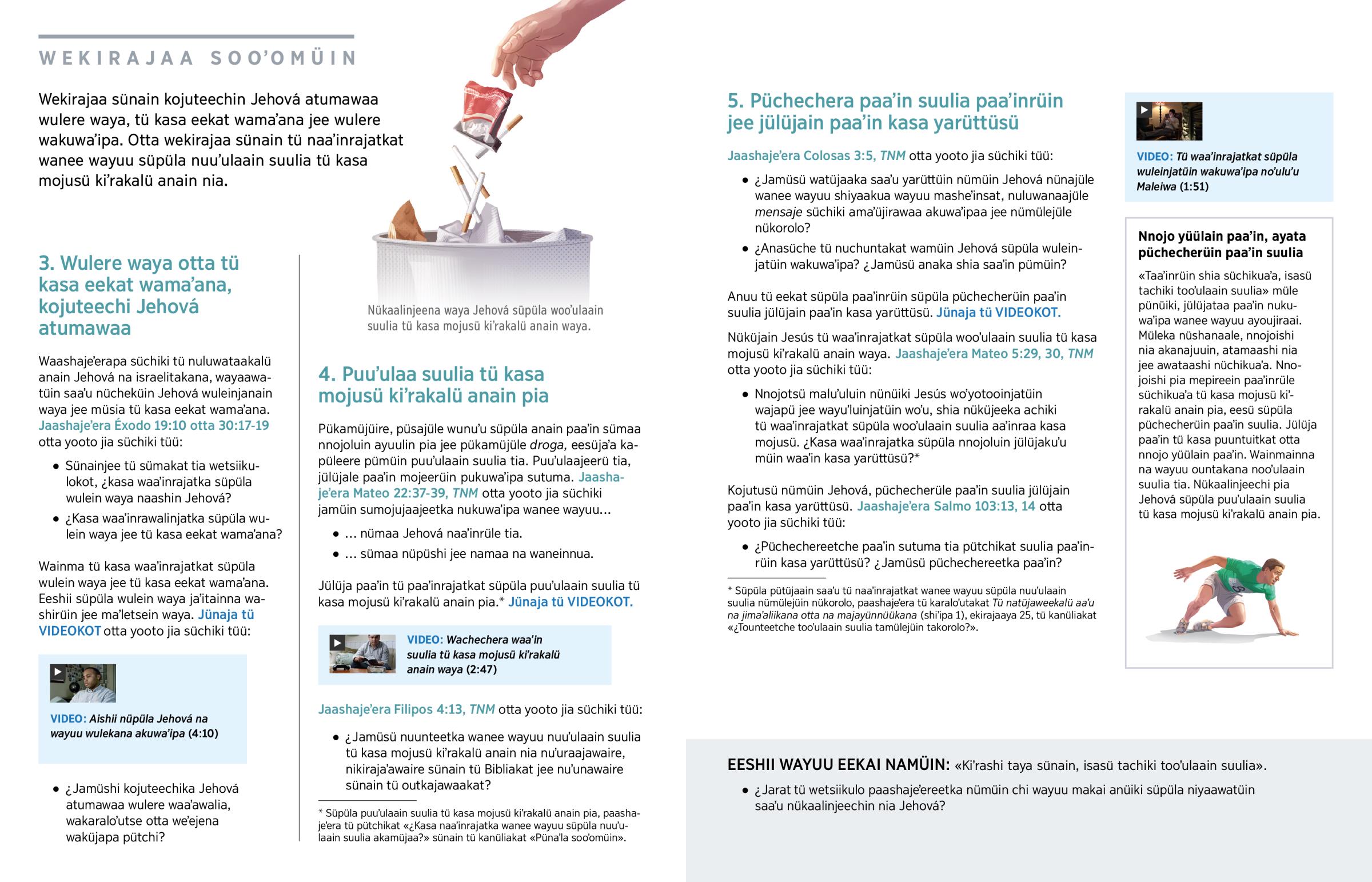 WEKIRAJAA SOO'OMÜIN

Wekirajaa sünain kojuteechin Jehová atumawaa wulere waya, tü kasa eekat wama'ana jee wulere wakuwa'ipa. Otta wekirajaa sünain tü naa'inrajatkat wanee wayuu süpüla nuu'ulaain suulia tü kasa mojusü ki'rakalü anain nia.

Nükaalinjeena waya Jehová süpüla woo'ulaain suulia tü kasa mojusü ki'rakalü anain waya.

3. Wulere waya otta tü kasa eekat wama'ana, kojuteechi Jehová atumawaa

Waashaje'erapa süchiki tü nuluwataakalü anain Jehová na israelitakana, wayaawatüin saa'u nücheküin Jehová wuleinjanain waya jee müsia tü kasa eekat wama'ana. Jaashaje'era Éxodo 19:10 otta 30:17-19 otta yooto jia süchiki tüü:

• Sünainjee tü sümakat tia wetsiikulokot, ¿kasa waa'inrajatka süpüla wulein waya naashin Jehová?
• ¿Kasa waa'inrawalinjatka süpüla wulein waya jee tü kasa eekat wama'ana?

Wainma tü kasa waa'inrajatkat süpüla wulein waya jee tü kasa eekat wama'ana. Eeshii süpüla wulein waya ja'itainna washirüin jee ma'letsein waya. Jünaja tü VIDEOKOT otta yooto jia süchiki tüü:

VIDEO: Aishii nüpüla Jehová na wayuu wulekana akuwa'ipa (4:10)

• ¿Jamüshi kojuteechika Jehová atumawaa wulere waa'awalia, wakaralo'utse otta we'ejena waküjapa pütchi?

4. Puu'ulaa suulia tü kasa mojusü ki'rakalü anain pia

Pükamüjüire, püsajüle wunu'u süpüla anain paa'in sümaa nnojoluin ayuulin pia jee pükamüjüle droga, eesüja'a kapüleere pümüin puu'ulaain suulia tia. Puu'ulaajeerü tia, jülüjale paa'in mojeerüin pukuwa'ipa sutuma. Jaashaje'era Mateo 22:37-39, TNM otta yooto jia süchiki jamüin sumojujaajeetka nukuwa'ipa wanee wayuu…

• … nümaa Jehová naa'inrüle tia.
• … sümaa nüpüshi jee namaa na waneinnua.

Jülüja paa'in tü paa'inrajatkat süpüla puu'ulaain suulia tü kasa mojusü ki'rakalü anain pia.* Jünaja tü VIDEOKOT.

VIDEO: Wachechera waa'in suulia tü kasa mojusü ki'rakalü anain waya (2:47)

Jaashaje'era Filipos 4:13, TNM otta yooto jia süchiki tüü:

• ¿Jamüsü nuunteetka wanee wayuu nuu'ulaain suulia tü kasa mojusü ki'rakalü anain nia nu'uraajawaire, nikiraja'awaire sünain tü Bibliakat jee nu'unawaire sünain tü outkajawaakat?

* Süpüla puu'ulaain suulia tü kasa mojusü ki'rakalü anain pia, paashaje'era tü pütchikat «¿Kasa naa'inrajatka wanee wayuu süpüla nuu'ulaain suulia akamüjaa?» sünain tü kanüliakat «Püna'la soo'omüin».

5. Püchechera paa'in suulia paa'inrüin jee jülüjain paa'in kasa yarüttüsü

Jaashaje'era Colosas 3:5, TNM otta yooto jia süchiki tüü:

• ¿Jamüsü watüjaaka saa'u yarüttüin nümüin Jehová nünajüle wanee wayuu shiyaakua wayuu mashe'insat, nuluwanaajüle mensaje süchiki ama'üjirawaa akuwa'ipaa jee nümülejüle nükorolo?
• ¿Anasüche tü nuchuntakat wamüin Jehová süpüla wuleinjatüin wakuwa'ipa? ¿Jamüsü anaka shia saa'in pümüin?

Anuu tü eekat süpüla paa'inrüin süpüla püchecherüin paa'in suulia jülüjain paa'in kasa yarüttüsü. Jünaja tü VIDEOKOT.

Nüküjain Jesús tü waa'inrajatkat süpüla woo'ulaain suulia tü kasa mojusü ki'rakalü anain waya. Jaashaje'era Mateo 5:29, 30, TNM otta yooto jia süchiki tüü:

• Nnojotsü malu'uluin nünüiki Jesús wo'yotooinjatüin wajapü jee wayu'luinjatüin wo'u, shia nüküjeeka achiki tü waa'inrajatkat süpüla woo'ulaain suulia aa'inraa kasa mojusü. ¿Kasa waa'inrajatka süpüla nnojoluin jülüjaku'u müin waa'in kasa yarüttüsü?*

Kojutusü nümüin Jehová, püchecherüle paa'in suulia jülüjain paa'in kasa yarüttüsü. Jaashaje'era Salmo 103:13, 14 otta yooto jia süchiki tüü:

• ¿Püchechereetche paa'in sutuma tia pütchikat suulia paa'inrüin kasa yarüttüsü? ¿Jamüsü püchechereetka paa'in?

* Süpüla pütüjaain saa'u tü naa'inrajatkat wanee wayuu süpüla nuu'ulaain suulia nümülejüin nükorolo, paashaje'era tü karalo'utakat Tü natüjaweekalü aa'u na jima'aliikana otta na majayünnüükana (shi'ipa 1), ekirajaaya 25, tü kanüliakat «¿Tounteetche too'ulaain suulia tamülejüin takorolo?».

VIDEO: Tü waa'inrajatkat süpüla wuleinjatüin wakuwa'ipa no'ulu'u Maleiwa (1:51)

Nnojo yüülain paa'in, ayata püchecherüin paa'in suulia

«Taa'inrüin shia süchikua'a, isasü tachiki too'ulaain suulia» müle pünüiki, jülüjataa paa'in nukuwa'ipa wanee wayuu ayoujiraai. Müleka nüshanaale, nnojoishi nia akanajuuin, atamaashi nia jee awataashi nüchikua'a. Nnojoishi pia mepireein paa'inrüle süchikua'a tü kasa mojusü ki'rakalü anain pia, eesü süpüla püchecherüin paa'in suulia. Jülüja paa'in tü kasa puuntuitkat otta nnojo yüülain paa'in. Wainmainna na wayuu ountakana noo'ulaain suulia tia. Nükaalinjeechi pia Jehová süpüla puu'ulaain suulia tü kasa mojusü ki'rakalü anain pia.

EESHII WAYUU EEKAI NAMÜIN: «Ki'rashi taya sünain, isasü tachiki too'ulaain suulia».

• ¿Jarat tü wetsiikulo paashaje'ereetka nümüin chi wayuu makai anüiki süpüla niyaawatüin saa'u nükaalinjeechin nia Jehová?