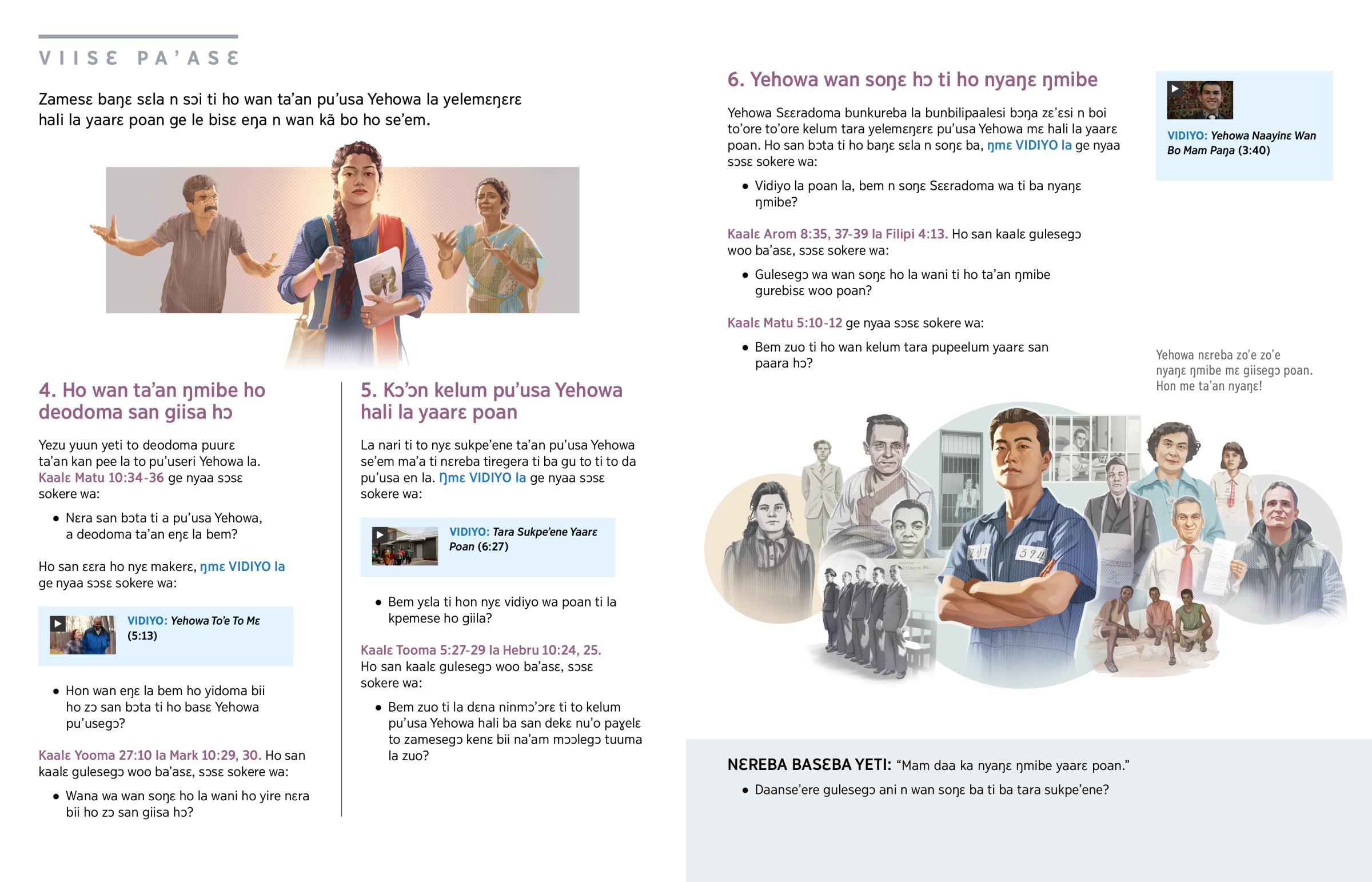 VIISƐ PA'ASƐ

Zamesɛ baŋɛ sɛla n sɔi ti ho wan ta'an pu'usa Yehowa la yelemɛŋɛrɛ hali la yaarɛ poan ge le bisɛ eŋa n wan kã bo ho se'em.

4. Ho wan ta'an ŋmibe ho deodoma san giisa hɔ

Yezu yuun yeti to deodoma puurɛ ta'an kan pee la to pu'useri Yehowa la. Kaalɛ Matu 10:34-36 ge nyaa sɔsɛ sokere wa:

• Nɛra san bɔta ti a pu'usa Yehowa, a deodoma ta'an eŋɛ la bem?

Ho san ɛɛra ho nyɛ makerɛ, ŋmɛ VIDIYO la ge nyaa sɔsɛ sokere wa:

VIDIYO: Yehowa To'e To Mɛ (5:13)

• Hon wan eŋɛ la bem ho yidoma bii ho zɔ san bɔta ti ho basɛ Yehowa pu'usegɔ?

Kaalɛ Yooma 27:10 la Mark 10:29, 30. Ho san kaalɛ gulesegɔ woo ba'asɛ, sɔsɛ sokere wa:

• Wana wa wan soŋɛ ho la wani ho yire nɛra bii ho zɔ san giisa hɔ?

5. Kɔ'ɔn kelum pu'usa Yehowa hali la yaarɛ poan

La nari ti to nyɛ sukpe'ene ta'an pu'usa Yehowa se'em ma'a ti nɛreba tiregera ti ba gu to ti to da pu'usa en la. Ŋmɛ VIDIYO la ge nyaa sɔsɛ sokere wa:

VIDIYO: Tara Sukpe'ene Yaarɛ Poan (6:27)

• Bem yɛla ti hon nyɛ vidiyo wa poan ti la kpemese ho giila?

Kaalɛ Tooma 5:27-29 la Hebru 10:24, 25. Ho san kaalɛ gulesegɔ woo ba'asɛ, sɔsɛ sokere wa:

• Bem zuo ti la dɛna ninmɔ'ɔrɛ ti to kelum pu'usa Yehowa hali ba san dekɛ nu'o paɣelɛ to zamesegɔ kenɛ bii na'am mɔɔlegɔ tuuma la zuo?

6. Yehowa wan soŋɛ hɔ ti ho nyaŋɛ ŋmibe

Yehowa Sɛɛradoma bunkureba la bunbilipaalesi bɔŋa zɛ'ɛsi n boi to'ore to'ore kelum tara yelemɛŋɛrɛ pu'usa Yehowa mɛ hali la yaarɛ poan. Ho san bɔta ti ho baŋɛ sɛla n soŋɛ ba, ŋmɛ VIDIYO la ge nyaa sɔsɛ sokere wa:

• Vidiyo la poan la, bem n soŋɛ Sɛɛradoma wa ti ba nyaŋɛ ŋmibe?

Kaalɛ Arom 8:35, 37-39 la Filipi 4:13. Ho san kaalɛ gulesegɔ woo ba'asɛ, sɔsɛ sokere wa:

• Gulesegɔ wa wan soŋɛ ho la wani ti ho ta'an ŋmibe gurebisɛ woo poan?

Kaalɛ Matu 5:10-12 ge nyaa sɔsɛ sokere wa:

• Bem zuo ti ho wan kelum tara pupeelum yaarɛ san paara hɔ?

VIDIYO: Yehowa Naayinɛ Wan Bo Mam Paŋa (3:40)

Yehowa nɛreba zo'e zo'e nyaŋɛ ŋmibe mɛ giisegɔ poan. Hon me ta'an nyaŋɛ!

241 394

NƐREBA BASƐBA YETI: "Mam daa ka nyaŋɛ ŋmibe yaarɛ poan."

• Daanse'ere gulesegɔ ani n wan soŋɛ ba ti ba tara sukpe'ene?