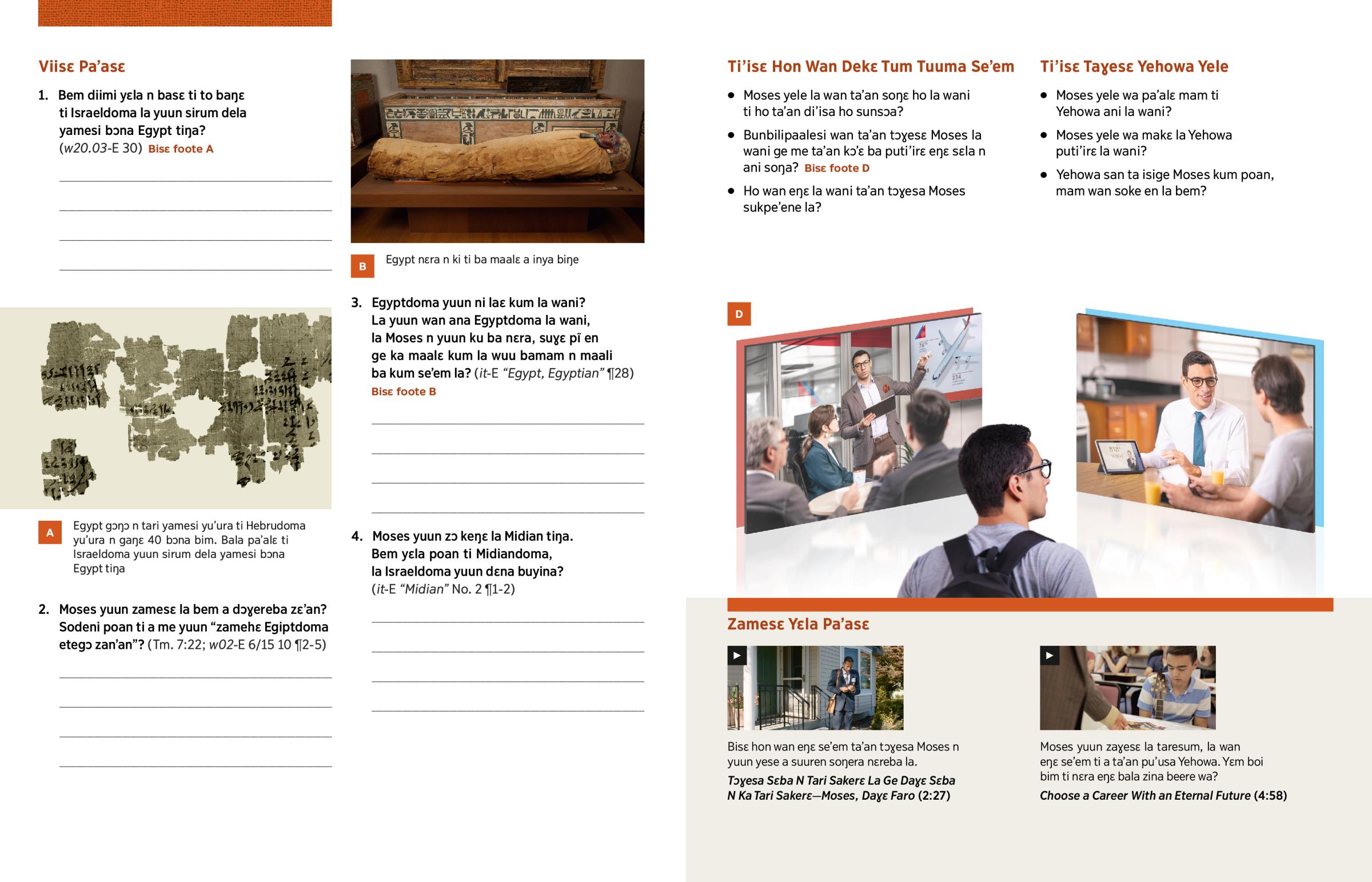 Viisɛ Pa'asɛ

1. Bem diimi yɛla n basɛ ti to baŋɛ ti Israeldoma la yuun sirum dela yamesi bɔna Egypt tiŋa? (w20.03-E 30) Bisɛ foote A

A Egypt gɔŋɔ n tari yamesi yu'ura ti Hebrudoma yu'ura n gaŋɛ 40 bɔna bim. Bala pa'alɛ ti Israeldoma yuun sirum dela yamesi bɔna Egypt tiŋa

2. Moses yuun zamesɛ la bem a dɔɣereba zɛ'an? Sodeni poan ti a me yuun "zamehɛ Egiptdoma etegɔ zan'an"? (Tm. 7:22; w02-E 6/15 10 ¶2-5)

B Egypt nɛra n ki ti ba maalɛ a inya biŋe

3. Egyptdoma yuun ni laɛ kum la wani? La yuun wan ana Egyptdoma la wani, la Moses n yuun ku ba nɛra, suɣɛ pĩ en ge ka maalɛ kum la wuu bamam n maali ba kum se'em la? (it-E "Egypt, Egyptian" ¶28) Bisɛ foote B

4. Moses yuun zɔ keŋɛ la Midian tiŋa. Bem yɛla poan ti Midiandoma, la Israeldoma yuun dɛna buyina? (it-E "Midian" No. 2 ¶1-2)

Ti'isɛ Hon Wan Dekɛ Tum Tuuma Se'em

• Moses yele la wan ta'an soŋɛ ho la wani ti ho ta'an di'isa ho sunsɔa?

• Bunbilipaalesi wan ta'an tɔɣesɛ Moses la wani ge me ta'an kɔ'ɛ ba puti'irɛ eŋɛ sɛla n ani soŋa? Bisɛ foote D

• Ho wan eŋɛ la wani ta'an tɔɣesa Moses sukpe'ene la?

Ti'isɛ Taɣesɛ Yehowa Yele

• Moses yele wa pa'alɛ mam ti Yehowa ani la wani?

• Moses yele wa makɛ la Yehowa puti'irɛ la wani?

• Yehowa san ta isige Moses kum poan, mam wan soke en la bem?

D

Zamesɛ Yɛla Pa'asɛ

Bisɛ hon wan eŋɛ se'em ta'an tɔɣesa Moses n yuun yese a suuren soŋera nɛreba la.
Tɔɣesa Sɛba N Tari Sakerɛ La Ge Daɣɛ Sɛba N Ka Tari Sakerɛ—Moses, Daɣɛ Faro (2:27)

Moses yuun zaɣesɛ la taresum, la wan eŋɛ se'em ti a ta'an pu'usa Yehowa. Yɛm boi bim ti nɛra eŋɛ bala zina beere wa?
Choose a Career With an Eternal Future (4:58)