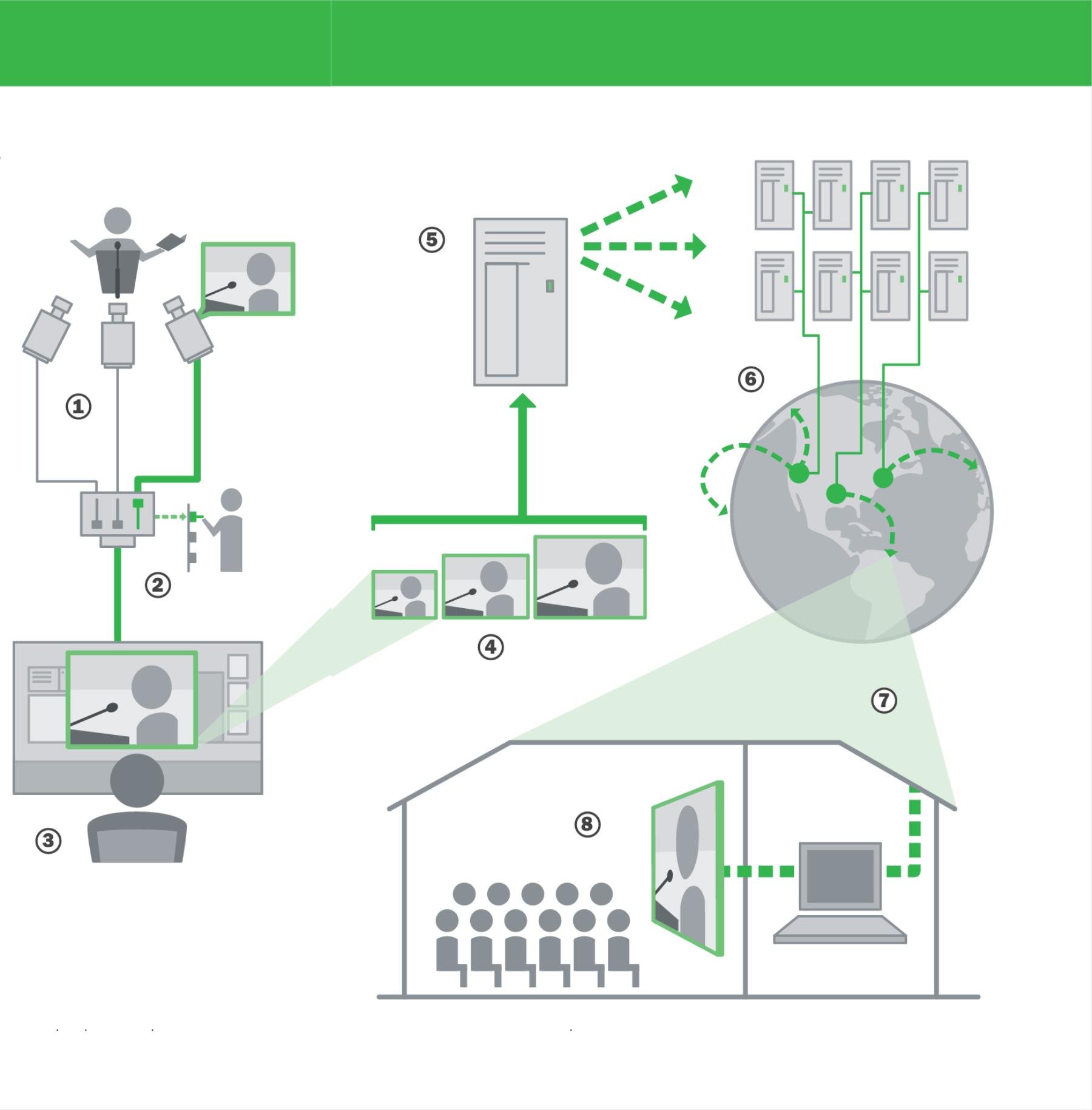 ①
②
③
④
⑤
⑥
⑦
⑧