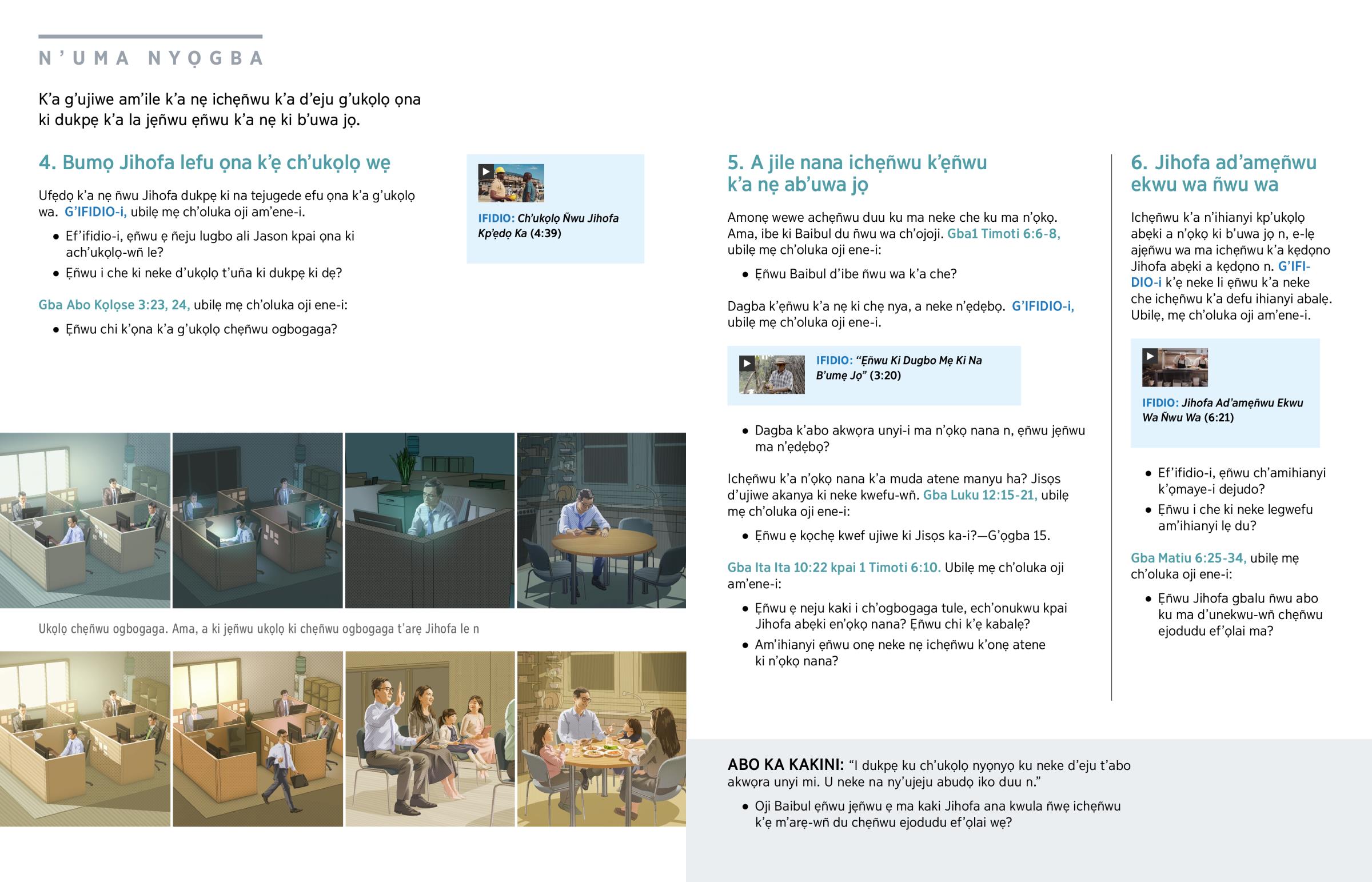 N'UMA NYỌGBA

K'a g'ujiwe am'ile k'a nẹ ichẹñwu k'a d'eju g'ukọlọ ọna ki dukpẹ k'a la jẹñwu ẹñwu k'a nẹ ki b'uwa jọ.

4. Bumọ Jihofa lefu ọna k'ẹ ch'ukọlọ wẹ

Ufẹdọ k'a nẹ ñwu Jihofa dukpẹ ki na tejugede efu ọna k'a g'ukọlọ wa. G'IFIDIO-i, ubilẹ mẹ ch'oluka oji am'ene-i.

• Ef'ifidio-i, ẹñwu ẹ ñeju lugbo ali Jason kpai ọna ki ach'ukọlọ-wñ le?

• Ẹñwu i che ki neke d'ukọlọ t'uña ki dukpẹ ki dẹ?

Gba Abo Kọlọse 3:23, 24, ubilẹ mẹ ch'oluka oji ene-i:

• Ẹñwu chi k'ọna k'a g'ukọlọ chẹñwu ogbogaga?

IFIDIO: Ch'ukọlọ Ñwu Jihofa Kp'ẹdọ Ka (4:39)

Ukọlọ chẹñwu ogbogaga. Ama, a ki jẹñwu ukọlọ ki chẹñwu ogbogaga t'arẹ Jihofa le n

5. A jile nana ichẹñwu k'ẹñwu k'a nẹ ab'uwa jọ

Amonẹ wewe achẹñwu duu ku ma neke che ku ma n'ọkọ. Ama, ibe ki Baibul du ñwu wa ch'ojoji. Gba1 Timoti 6:6-8, ubilẹ mẹ ch'oluka oji ene-i:

• Ẹñwu Baibul d'ibe ñwu wa k'a che?

Dagba k'ẹñwu k'a nẹ ki chẹ nya, a neke n'ẹdẹbọ. G'IFIDIO-i, ubilẹ mẹ ch'oluka oji ene-i.

IFIDIO: "Ẹñwu Ki Dugbo Mẹ Ki Na B'umẹ Jọ" (3:20)

• Dagba k'abo akwọra unyi-i ma n'ọkọ nana n, ẹñwu jẹñwu ma n'ẹdẹbọ?

Ichẹñwu k'a n'ọkọ nana k'a muda atene manyu ha? Jisọs d'ujiwe akanya ki neke kwefu-wñ. Gba Luku 12:15-21, ubilẹ mẹ ch'oluka oji ene-i:

• Ẹñwu ẹ kọchẹ kwef ujiwe ki Jisọs ka-i?—G'ọgba 15.

Gba Ita Ita 10:22 kpai 1 Timoti 6:10. Ubilẹ mẹ ch'oluka oji am'ene-i:

• Ẹñwu ẹ neju kaki i ch'ogbogaga tule, ech'onukwu kpai Jihofa abẹki en'ọkọ nana? Ẹñwu chi k'ẹ kabalẹ?

• Am'ihianyi ẹñwu onẹ neke nẹ ichẹñwu k'onẹ atene ki n'ọkọ nana?

6. Jihofa ad'amẹñwu ekwu wa ñwu wa

Ichẹñwu k'a n'ihianyi kp'ukọlọ abẹki a n'ọkọ ki b'uwa jọ n, e-lẹ ajẹñwu wa ma ichẹñwu k'a kẹdọno Jihofa abẹki a kẹdọno n. G'IFIDIO-i k'ẹ neke li ẹñwu k'a neke che ichẹñwu k'a defu ihianyi abalẹ. Ubilẹ, mẹ ch'oluka oji am'ene-i.

IFIDIO: Jihofa Ad'amẹñwu Ekwu Wa Ñwu Wa (6:21)

• Ef'ifidio-i, ẹñwu ch'amihianyi k'ọmaye-i dejudo?

• Ẹñwu i che ki neke legwefu am'ihianyi lẹ du?

Gba Matiu 6:25-34, ubilẹ mẹ ch'oluka oji ene-i:

• Ẹñwu Jihofa gbalu ñwu abo ku ma d'unekwu-wñ chẹñwu ejodudu ef'ọlai ma?

ABO KA KAKINI: "I dukpẹ ku ch'ukọlọ nyọnyọ ku neke d'eju t'abo akwọra unyi mi. U neke na ny'ujeju abudọ iko duu n."

• Oji Baibul ẹñwu jẹñwu ẹ ma kaki Jihofa ana kwula ñwẹ ichẹñwu k'ẹ m'arẹ-wñ du chẹñwu ejodudu ef'ọlai wẹ?