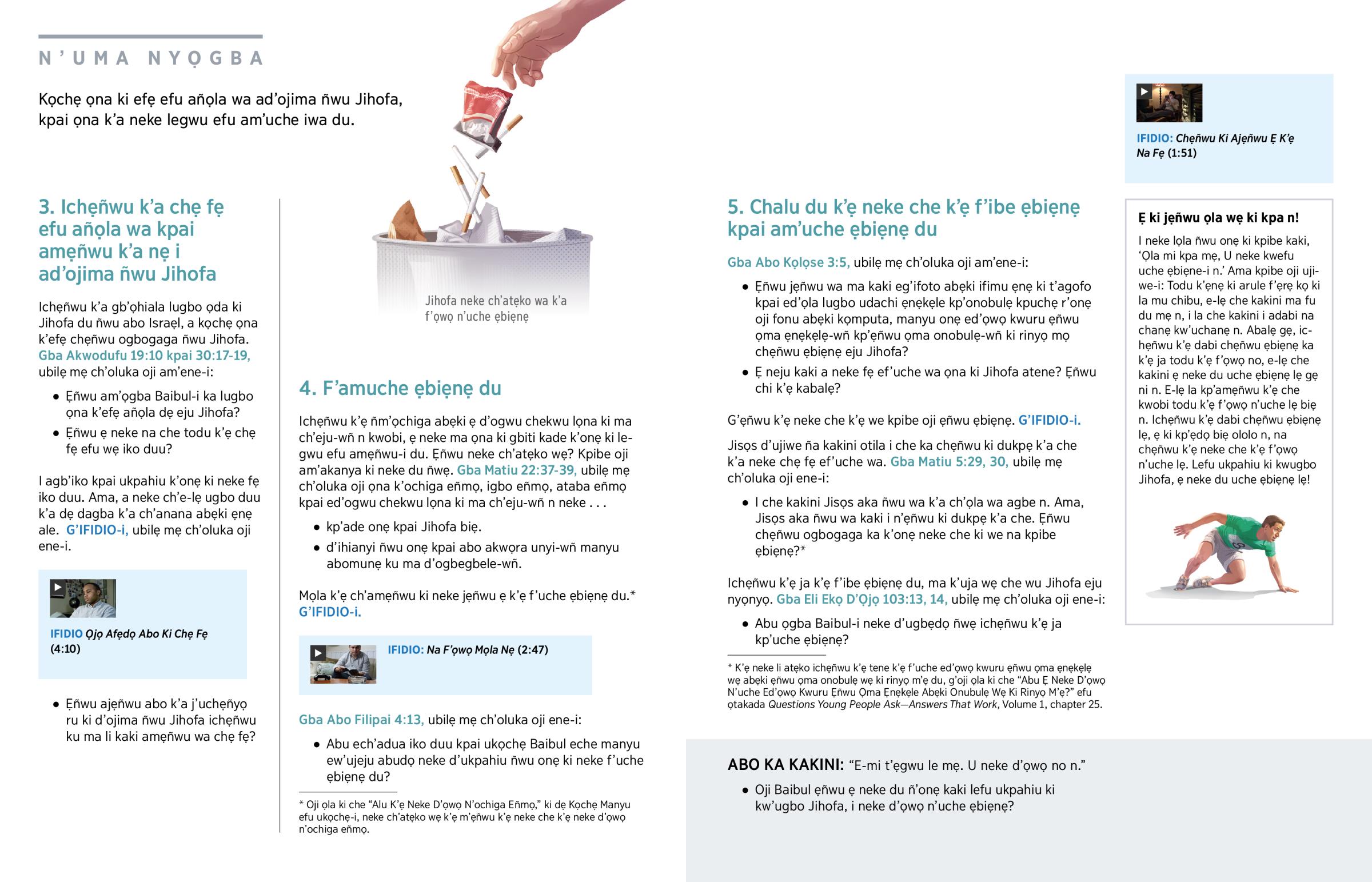 N'UMA NYỌGBA

Kọchẹ ọna ki efẹ efu añọla wa ad'ojima ñwu Jihofa, kpai ọna k'a neke legwu efu am'uche iwa du.

3. Ichẹñwu k'a chẹ fẹ efu añọla wa kpai amẹñwu k'a nẹ i ad'ojima ñwu Jihofa

Ichẹñwu k'a gb'ọhiala lugbo ọda ki Jihofa du ñwu abo Israẹl, a kọchẹ ọna k'efẹ chẹñwu ogbogaga ñwu Jihofa. Gba Akwodufu 19:10 kpai 30:17-19, ubilẹ mẹ ch'oluka oji am'ene-i:

• Ẹñwu am'ọgba Baibul-i ka lugbo ọna k'efẹ añọla dẹ eju Jihofa?
• Ẹñwu ẹ neke na che todu k'ẹ chẹ fẹ efu wẹ iko duu?

I agb'iko kpai ukpahiu k'onẹ ki neke fẹ iko duu. Ama, a neke ch'e-lẹ ugbo duu k'a dẹ dagba k'a ch'anana abẹki ẹnẹ ale. G'IFIDIO-i, ubilẹ mẹ ch'oluka oji ene-i.

IFIDIO Ọjọ Afẹdọ Abo Ki Chẹ Fẹ (4:10)

• Ẹñwu ajẹñwu abo k'a j'uchẹñyọ ru ki d'ojima ñwu Jihofa ichẹñwu ku ma li kaki amẹñwu wa chẹ fẹ?

Jihofa neke ch'atẹko wa k'a f'ọwọ n'uche ẹbiẹnẹ

4. F'amuche ẹbiẹnẹ du

Ichẹñwu k'ẹ ñm'ọchiga abẹki ẹ d'ogwu chekwu lọna ki ma ch'eju-wñ n kwobi, ẹ neke ma ọna ki gbiti kade k'onẹ ki legwu efu amẹñwu-i du. Ẹñwu neke ch'atẹko wẹ? Kpibe oji am'akanya ki neke du ñwẹ. Gba Matiu 22:37-39, ubilẹ mẹ ch'oluka oji ọna k'ochiga eñmọ, igbo eñmọ, ataba eñmọ kpai ed'ogwu chekwu lọna ki ma ch'eju-wñ n neke . . .

• kp'ade onẹ kpai Jihofa biẹ.
• d'ihianyi ñwu onẹ kpai abo akwọra unyi-wñ manyu abomunẹ ku ma d'ogbegbele-wñ.

Mọla k'ẹ ch'amẹñwu ki neke jẹñwu ẹ k'ẹ f'uche ẹbiẹnẹ du.* G'IFIDIO-i.

IFIDIO: Na F'ọwọ Mọla Nẹ (2:47)

Gba Abo Filipai 4:13, ubilẹ mẹ ch'oluka oji ene-i:

• Abu ech'adua iko duu kpai ukọchẹ Baibul eche manyu ew'ujeju abudọ neke d'ukpahiu ñwu onẹ ki neke f'uche ẹbiẹnẹ du?

* Oji ọla ki che "Alu K'ẹ Neke D'ọwọ N'ochiga Eñmọ," ki dẹ Kọchẹ Manyu efu ukọchẹ-i, neke ch'atẹko wẹ k'ẹ m'ẹñwu k'ẹ neke che k'ẹ neke d'ọwọ n'ochiga eñmọ.

5. Chalu du k'ẹ neke che k'ẹ f'ibe ẹbiẹnẹ kpai am'uche ẹbiẹnẹ du

Gba Abo Kọlọse 3:5, ubilẹ mẹ ch'oluka oji am'ene-i:

• Ẹñwu jẹñwu wa ma kaki eg'ifoto abẹki ifimu ẹnẹ ki t'agofo kpai ed'ọla lugbo udachi ẹnẹkẹlẹ kp'onobulẹ kpuchẹ r'onẹ oji fonu abẹki kọmputa, manyu onẹ ed'ọwọ kwuru ẹñwu ọma ẹnẹkẹlẹ-wñ kp'ẹñwu ọma onobulẹ-wñ ki rinyọ mọ chẹñwu ẹbiẹnẹ eju Jihofa?
• Ẹ neju kaki a neke fẹ ef'uche wa ọna ki Jihofa atene? Ẹñwu chi k'ẹ kabalẹ?

G'ẹñwu k'ẹ neke che k'ẹ we kpibe oji ẹñwu ẹbiẹnẹ. G'IFIDIO-i.

Jisọs d'ujiwe ña kakini otila i che ka chẹñwu ki dukpẹ k'a che k'a neke chẹ fẹ ef'uche wa. Gba Matiu 5:29, 30, ubilẹ mẹ ch'oluka oji ene-i:

• I che kakini Jisọs aka ñwu wa k'a ch'ọla wa agbe n. Ama, Jisọs aka ñwu wa kaki i n'ẹñwu ki dukpẹ k'a che. Ẹñwu chẹñwu ogbogaga ka k'onẹ neke che ki we na kpibe ẹbiẹnẹ?*

Ichẹñwu k'ẹ ja k'ẹ f'ibe ẹbiẹnẹ du, ma k'uja wẹ che wu Jihofa eju nyọnyọ. Gba Eli Ekọ D'Ọjọ 103:13, 14, ubilẹ mẹ ch'oluka oji ene-i:

• Abu ọgba Baibul-i neke d'ugbẹdọ ñwẹ ichẹñwu k'ẹ ja kp'uche ẹbiẹnẹ?

* K'ẹ neke li atẹko ichẹñwu k'ẹ tene k'ẹ f'uche ed'ọwọ kwuru ẹñwu ọma ẹnẹkẹlẹ wẹ abẹki ẹñwu ọma onobulẹ wẹ ki rinyọ m'ẹ du, g'oji ọla ki che "Abu Ẹ Neke D'ọwọ N'uche Ed'ọwọ Kwuru Ẹñwu Ọma Ẹnẹkẹlẹ Abẹki Onubulẹ Wẹ Ki Rinyọ M'ẹ?" efu ọtakada Questions Young People Ask—Answers That Work, Volume 1, chapter 25.

ABO KA KAKINI: "E-mi t'ẹgwu le mẹ. U neke d'ọwọ no n."

• Oji Baibul ẹñwu ẹ neke du ñ'onẹ kaki lefu ukpahiu ki kw'ugbo Jihofa, i neke d'ọwọ n'uche ẹbiẹnẹ?

IFIDIO: Chẹñwu Ki Ajẹñwu Ẹ K'ẹ Na Fẹ (1:51)

Ẹ ki jẹñwu ọla wẹ ki kpa n!

I neke lọla ñwu onẹ ki kpibe kaki, 'Ọla mi kpa mẹ, U neke kwefu uche ẹbiẹnẹ-i n.' Ama kpibe oji ujiwe-i: Todu k'ẹnẹ ki arule f'ẹrẹ kọ ki la mu chibu, e-lẹ che kakini ma fu du mẹ n, i la che kakini i adabi na chanẹ kw'uchanẹ n. Abalẹ gẹ, ichẹñwu k'ẹ dabi chẹñwu ẹbiẹnẹ ka k'ẹ ja todu k'ẹ f'ọwọ no, e-lẹ che kakini ẹ neke du uche ẹbiẹnẹ lẹ gẹ ni n. E-lẹ la kp'amẹñwu k'ẹ che kwobi todu k'ẹ f'ọwọ n'uche lẹ biẹ n. Ichẹñwu k'ẹ dabi chẹñwu ẹbiẹnẹ lẹ, ẹ ki kp'ẹdọ biẹ ololo n, na chẹñwu k'ẹ neke che k'ẹ f'ọwọ n'uche lẹ. Lefu ukpahiu ki kwugbo Jihofa, ẹ neke du uche ẹbiẹnẹ lẹ!