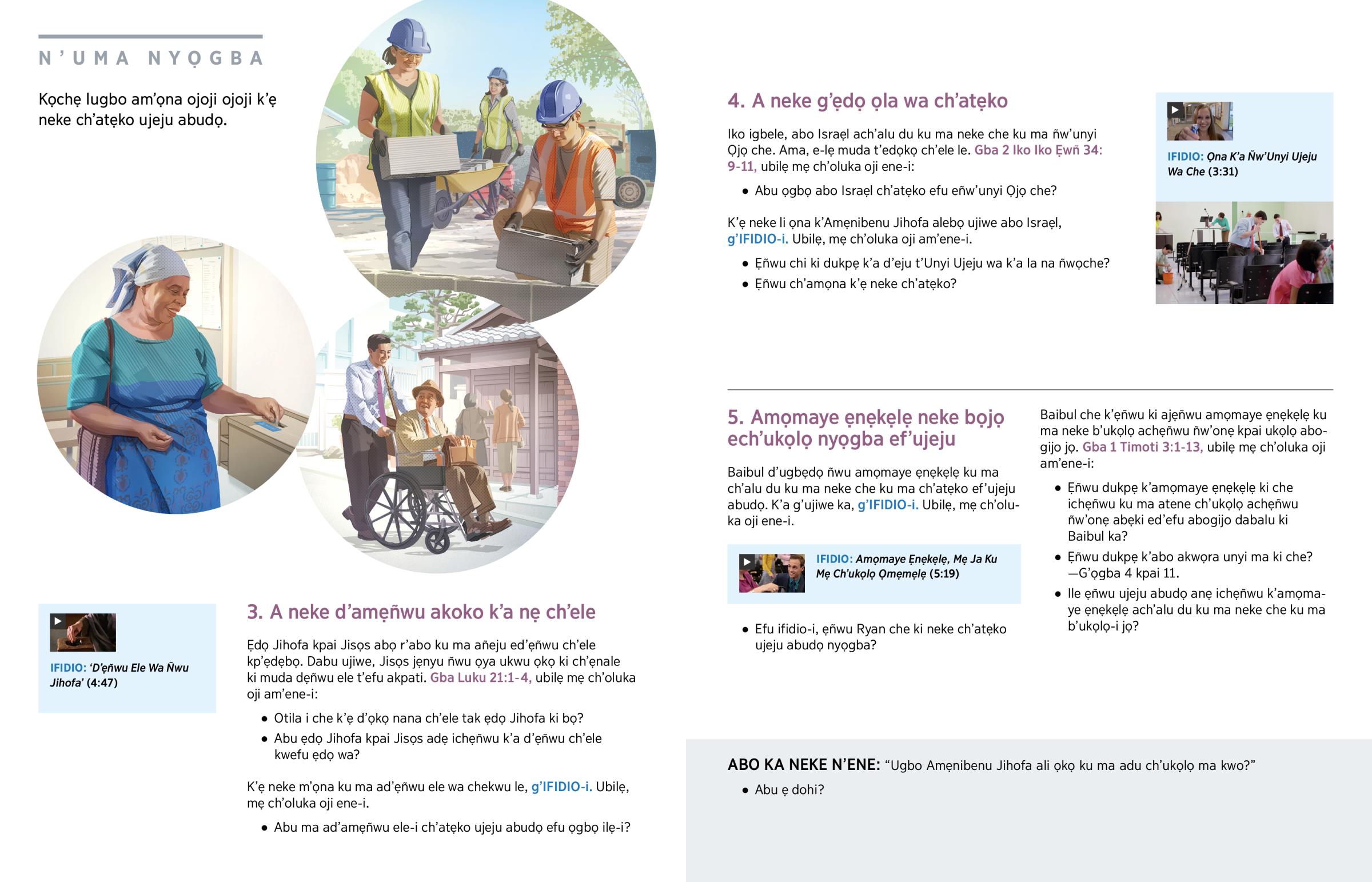 N'UMA NYỌGBA

Kọchẹ lugbo am'ọna ojoji ojoji k'ẹ neke ch'atẹko ujeju abudọ.

IFIDIO: 'D'ẹñwu Ele Wa Ñwu Jihofa' (4:47)

3. A neke d'amẹñwu akoko k'a nẹ ch'ele

Ẹdọ Jihofa kpai Jisọs abọ r'abo ku ma añeju ed'ẹñwu ch'ele kp'ẹdẹbọ. Dabu ujiwe, Jisọs jẹnyu ñwu ọya ukwu ọkọ ki ch'ẹnale ki muda dẹñwu ele t'efu akpati. Gba Luku 21:1-4, ubilẹ mẹ ch'oluka oji am'ene-i:

• Otila i che k'ẹ d'ọkọ nana ch'ele tak ẹdọ Jihofa ki bọ?
• Abu ẹdọ Jihofa kpai Jisọs adẹ ichẹñwu k'a d'ẹñwu ch'ele kwefu ẹdọ wa?

K'ẹ neke m'ọna ku ma ad'ẹñwu ele wa chekwu le, g'IFIDIO-i. Ubilẹ, mẹ ch'oluka oji ene-i.

• Abu ma ad'amẹñwu ele-i ch'atẹko ujeju abudọ efu ọgbọ ilẹ-i?

4. A neke g'ẹdọ ọla wa ch'atẹko

Iko igbele, abo Israẹl ach'alu du ku ma neke che ku ma ñw'unyi Ọjọ che. Ama, e-lẹ muda t'edọkọ ch'ele le. Gba 2 Iko Iko Ẹwñ 34: 9-11, ubilẹ mẹ ch'oluka oji ene-i:

• Abu ọgbọ abo Israẹl ch'atẹko efu eñw'unyi Ọjọ che?

K'ẹ neke li ọna k'Amẹnibenu Jihofa alebọ ujiwe abo Israẹl, g'IFIDIO-i. Ubilẹ, mẹ ch'oluka oji am'ene-i.

• Ẹñwu chi ki dukpẹ k'a d'eju t'Unyi Ujeju wa k'a la na ñwọche?
• Ẹñwu ch'amọna k'ẹ neke ch'atẹko?

IFIDIO: Ọna K'a Ñw'Unyi Ujeju Wa Che (3:31)

5. Amọmaye ẹnẹkẹlẹ neke bọjọ ech'ukọlọ nyọgba ef'ujeju

Baibul d'ugbẹdọ ñwu amọmaye ẹnẹkẹlẹ ku ma ch'alu du ku ma neke che ku ma ch'atẹko ef'ujeju abudọ. K'a g'ujiwe ka, g'IFIDIO-i. Ubilẹ, mẹ ch'oluka oji ene-i.

IFIDIO: Amọmaye Ẹnẹkẹlẹ, Mẹ Ja Ku Mẹ Ch'ukọlọ Ọmẹmẹlẹ (5:19)

• Efu ifidio-i, ẹñwu Ryan che ki neke ch'atẹko ujeju abudọ nyọgba?

Baibul che k'ẹñwu ki ajẹñwu amọmaye ẹnẹkẹlẹ ku ma neke b'ukọlọ achẹñwu ñw'onẹ kpai ukọlọ abogijo jọ. Gba 1 Timoti 3:1-13, ubilẹ mẹ ch'oluka oji am'ene-i:

• Ẹñwu dukpẹ k'amọmaye ẹnẹkẹlẹ ki che ichẹñwu ku ma atene ch'ukọlọ achẹñwu ñw'onẹ abẹki ed'efu abogijo dabalu ki Baibul ka?
• Ẹñwu dukpẹ k'abo akwọra unyi ma ki che? —G'ọgba 4 kpai 11.
• Ile ẹñwu ujeju abudọ anẹ ichẹñwu k'amọmaye ẹnẹkẹlẹ ach'alu du ku ma neke che ku ma b'ukọlọ-i jọ?

ABO KA NEKE N'ENE: "Ugbo Amẹnibenu Jihofa ali ọkọ ku ma adu ch'ukọlọ ma kwo?"

• Abu ẹ dohi?