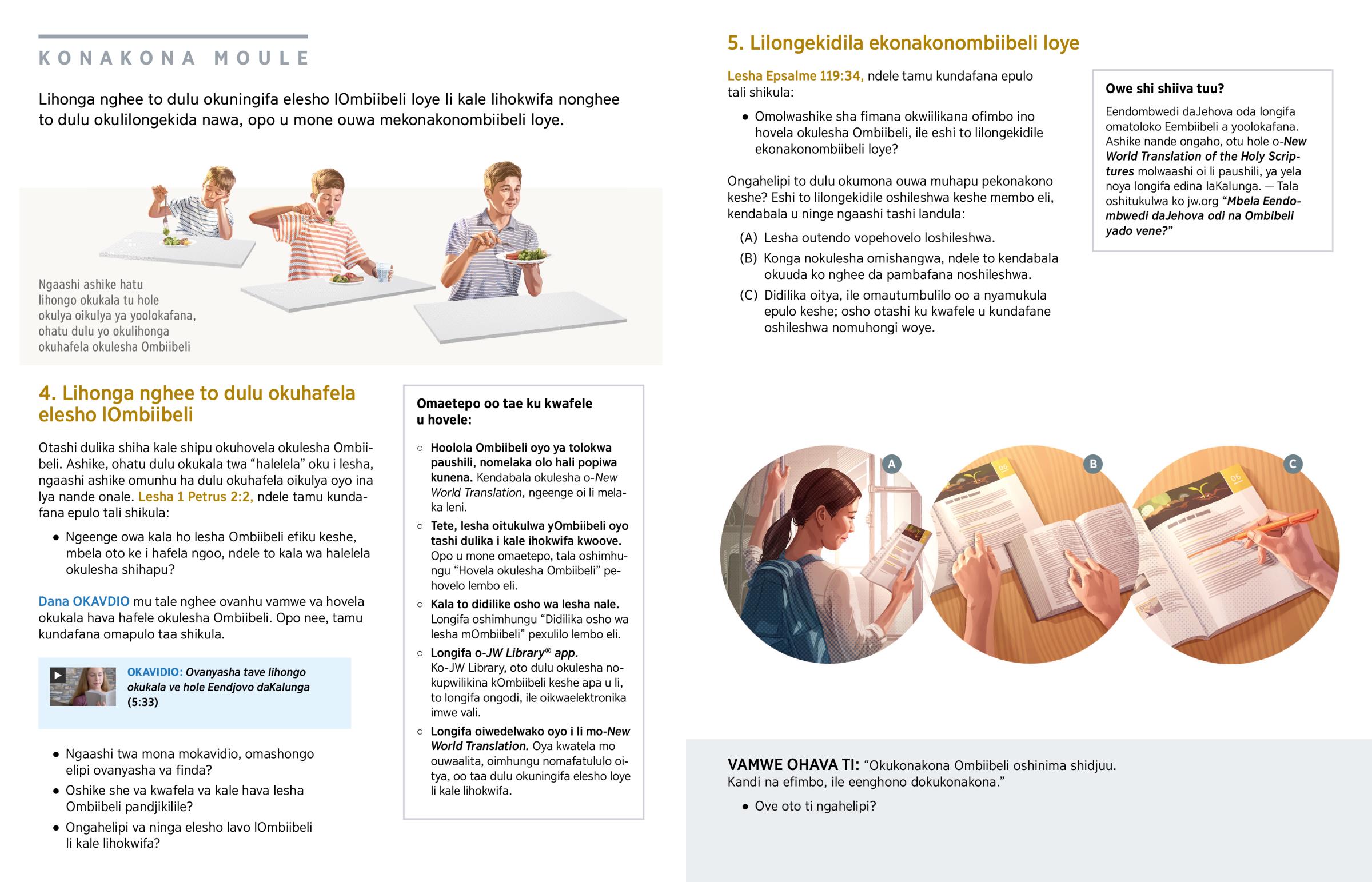 KONAKONA MOULE

Lihonga nghee to dulu okuningifa elesho lOmbiibeli loye li kale lihokwifa nonghee to dulu okulilongekida nawa, opo u mone ouwa mekonakonombiibeli loye.

Ngaashi ashike hatu lihongo okukala tu hole okulya oikulya ya yoolokafana, ohatu dulu yo okulihonga okuhafela okulesha Ombiibeli

4. Lihonga nghee to dulu okuhafela elesho lOmbiibeli

Otashi dulika shiha kale shipu okuhovela okulesha Ombiibeli. Ashike, ohatu dulu okukala twa "halelela" oku i lesha, ngaashi ashike omunhu ha dulu okuhafela oikulya oyo ina lya nande onale. Lesha 1 Petrus 2:2, ndele tamu kundafana epulo tali shikula:

• Ngeenge owa kala ho lesha Ombiibeli efiku keshe, mbela oto ke i hafela ngoo, ndele to kala wa halelela okulesha shihapu?

Dana OKAVDIO mu tale nghee ovanhu vamwe va hovela okukala hava hafele okulesha Ombiibeli. Opo nee, tamu kundafana omapulo taa shikula.

OKAVIDIO: Ovanyasha tave lihongo okukala ve hole Eendjovo daKalunga (5:33)

• Ngaashi twa mona mokavidio, omashongo elipi ovanyasha va finda?
• Oshike she va kwafela va kale hava lesha Ombiibeli pandjikilile?
• Ongahelipi va ninga elesho lavo lOmbiibeli li kale lihokwifa?

Omaetepo oo tae ku kwafele u hovele:

○ Hoolola Ombiibeli oyo ya tolokwa paushili, nomelaka olo hali popiwa kunena. Kendabala okulesha o-New World Translation, ngeenge oi li melaka leni.
○ Tete, lesha oitukulwa yOmbiibeli oyo tashi dulika i kale ihokwifa kwoove. Opo u mone omaetepo, tala oshimhungu "Hovela okulesha Ombiibeli" pehovelo lembo eli.
○ Kala to didilike osho wa lesha nale. Longifa oshimhungu "Didilika osho wa lesha mOmbiibeli" pexulilo lembo eli.
○ Longifa o-JW Library® app. Ko-JW Library, oto dulu okulesha nokupwilikina kOmbiibeli keshe apa u li, to longifa ongodi, ile oikwaelektronika imwe vali.
○ Longifa oiwedelwako oyo i li mo-New World Translation. Oya kwatela mo ouwaalita, oimhungu nomafatululo oitya, oo taa dulu okuningifa elesho loye li kale lihokwifa.

5. Lilongekidila ekonakonombiibeli loye

Lesha Epsalme 119:34, ndele tamu kundafana epulo tali shikula:

• Omolwashike sha fimana okwiilikana ofimbo ino hovela okulesha Ombiibeli, ile eshi to lilongekidile ekonakonombiibeli loye?

Ongahelipi to dulu okumona ouwa muhapu pekonakono keshe? Eshi to lilongekidile oshileshwa keshe membo eli, kendabala u ninge ngaashi tashi landula:

(A) Lesha outendo vopehovelo loshileshwa.
(B) Konga nokulesha omishangwa, ndele to kendabala okuuda ko nghee da pambafana noshileshwa.
(C) Didilika oitya, ile omautumbulilo oo a nyamukula epulo keshe; osho otashi ku kwafele u kundafane oshileshwa nomuhongi woye.

Owe shi shiiva tuu?

Eendombwedi daJehova oda longifa omatoloko Eembiibeli a yoolokafana. Ashike nande ongaho, otu hole o-New World Translation of the Holy Scriptures molwaashi oi li paushili, ya yela noya longifa edina laKalunga. — Tala oshitukulwa ko jw.org "Mbela Eendombwedi daJehova odi na Ombibeli yado vene?"

A B C

VAMWE OHAVA TI: "Okukonakona Ombiibeli oshinima shidjuu. Kandi na efimbo, ile eenghono dokukonakona."

• Ove oto ti ngahelipi?