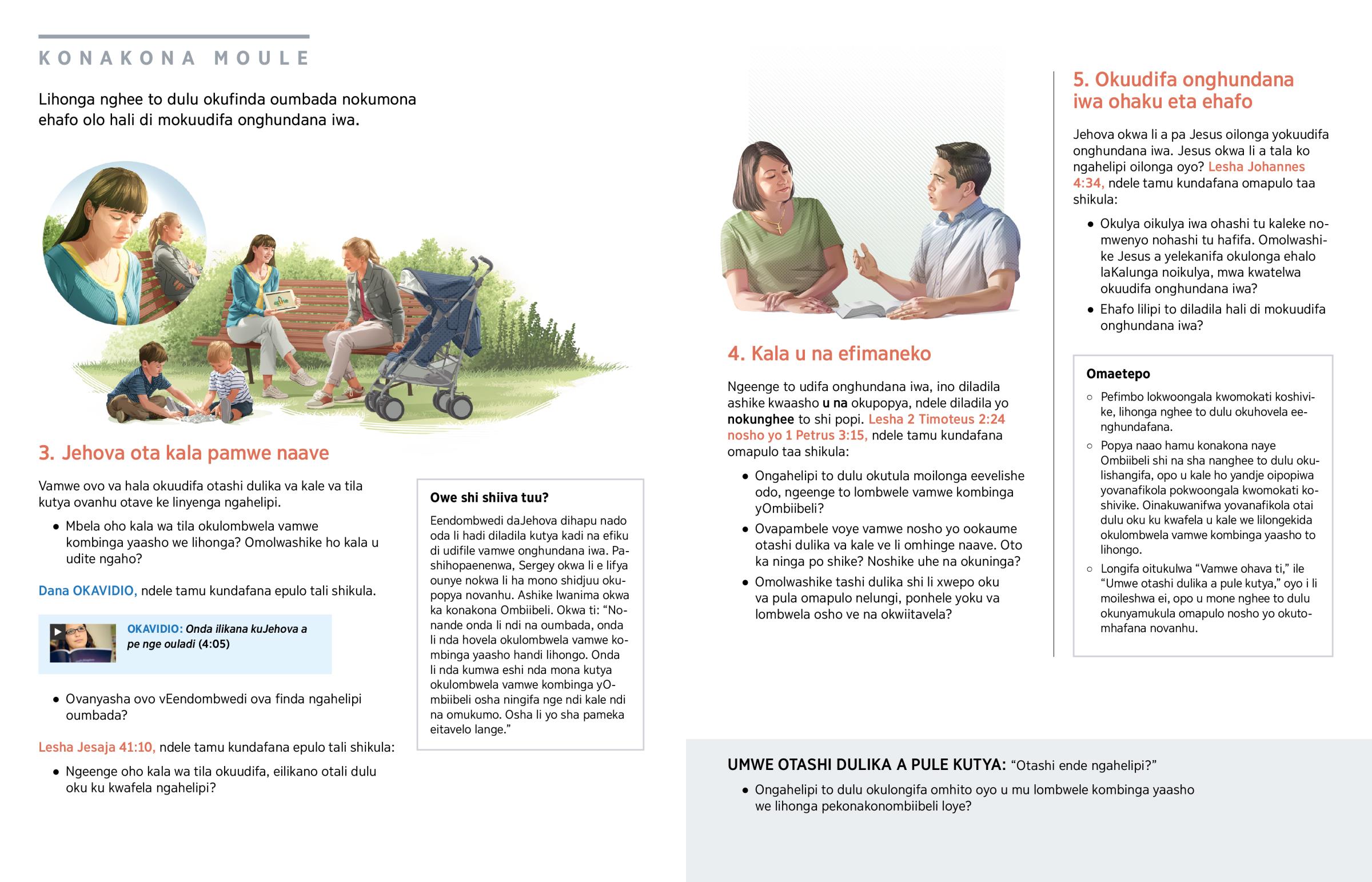 KONAKONA MOULE

Lihonga nghee to dulu okufinda oumbada nokumona ehafo olo hali di mokuudifa onghundana iwa.

3. Jehova ota kala pamwe naave

Vamwe ovo va hala okuudifa otashi dulika va kale va tila kutya ovanhu otave ke linyenga ngahelipi.

• Mbela oho kala wa tila okulombwela vamwe kombinga yaasho we lihonga? Omolwashike ho kala u udite ngaho?

Dana OKAVIDIO, ndele tamu kundafana epulo tali shikula.

OKAVIDIO: Onda ilikana kuJehova a pe nge ouladi (4:05)

• Ovanyasha ovo vEendombwedi ova finda ngahelipi oumbada?

Lesha Jesaja 41:10, ndele tamu kundafana epulo tali shikula:

• Ngeenge oho kala wa tila okuudifa, eilikano otali dulu oku ku kwafela ngahelipi?

Owe shi shiiva tuu?

Eendombwedi daJehova dihapu nado oda li hadi diladila kutya kadi na efiku di udifile vamwe onghundana iwa. Pashihopaenenwa, Sergey okwa li e lifya ounye nokwa li ha mono shidjuu okupopya novanhu. Ashike lwanima okwa ka konakona Ombiibeli. Okwa ti: “Nonande onda li ndi na oumbada, onda li nda hovela okulombwela vamwe kombinga yaasho handi lihongo. Onda li nda kumwa eshi nda mona kutya okulombwela vamwe kombinga yOmbiibeli osha ningifa nge ndi kale ndi na omukumo. Osha li yo sha pameka eitavelo lange.”

4. Kala u na efimaneko

Ngeenge to udifa onghundana iwa, ino diladila ashike kwaasho u na okupopya, ndele diladila yo nokunghee to shi popi. Lesha 2 Timoteus 2:24 nosho yo 1 Petrus 3:15, ndele tamu kundafana omapulo taa shikula:

• Ongahelipi to dulu okutula moilonga eevelishe odo, ngeenge to lombwele vamwe kombinga yOmbiibeli?

• Ovapambele voye vamwe nosho yo ookaume otashi dulika va kale ve li omhinge naave. Oto ka ninga po shike? Noshike uhe na okuninga?

• Omolwashike tashi dulika shi li xwepo oku va pula omapulo nelungi, ponhele yoku va lombwela osho ve na okwiitavela?

5. Okuudifa onghundana iwa ohaku eta ehafo

Jehova okwa li a pa Jesus oilonga yokuudifa onghundana iwa. Jesus okwa li a tala ko ngahelipi oilonga oyo? Lesha Johannes 4:34, ndele tamu kundafana omapulo taa shikula:

• Okulya oikulya iwa ohashi tu kaleke nomwenyo nohashi tu hafifa. Omolwashike Jesus a yelekanifa okulonga ehalo laKalunga noikulya, mwa kwatelwa okuudifa onghundana iwa?

• Ehafo lilipi to diladila hali di mokuudifa onghundana iwa?

Omaetepo

○ Pefimbo lokwoongala kwomokati koshivike, lihonga nghee to dulu okuhovela eenghundafana.

○ Popya naao hamu konakona naye Ombiibeli shi na sha nanghee to dulu okulishangifa, opo u kale ho yandje oipopiwa yovanafikola pokwoongala kwomokati koshivike. Oinakuwanifwa yovanafikola otai dulu oku ku kwafela u kale we lilongekida okulombwela vamwe kombinga yaasho to lihongo.

○ Longifa oitukulwa “Vamwe ohava ti,” ile “Umwe otashi dulika a pule kutya,” oyo i li moileshwa ei, opo u mone nghee to dulu okunyamukula omapulo nosho yo okutomhafana novanhu.

UMWE OTASHI DULIKA A PULE KUTYA: “Otashi ende ngahelipi?”

• Ongahelipi to dulu okulongifa omhito oyo u mu lombwele kombinga yaasho we lihonga pekonakonombiibeli loye?