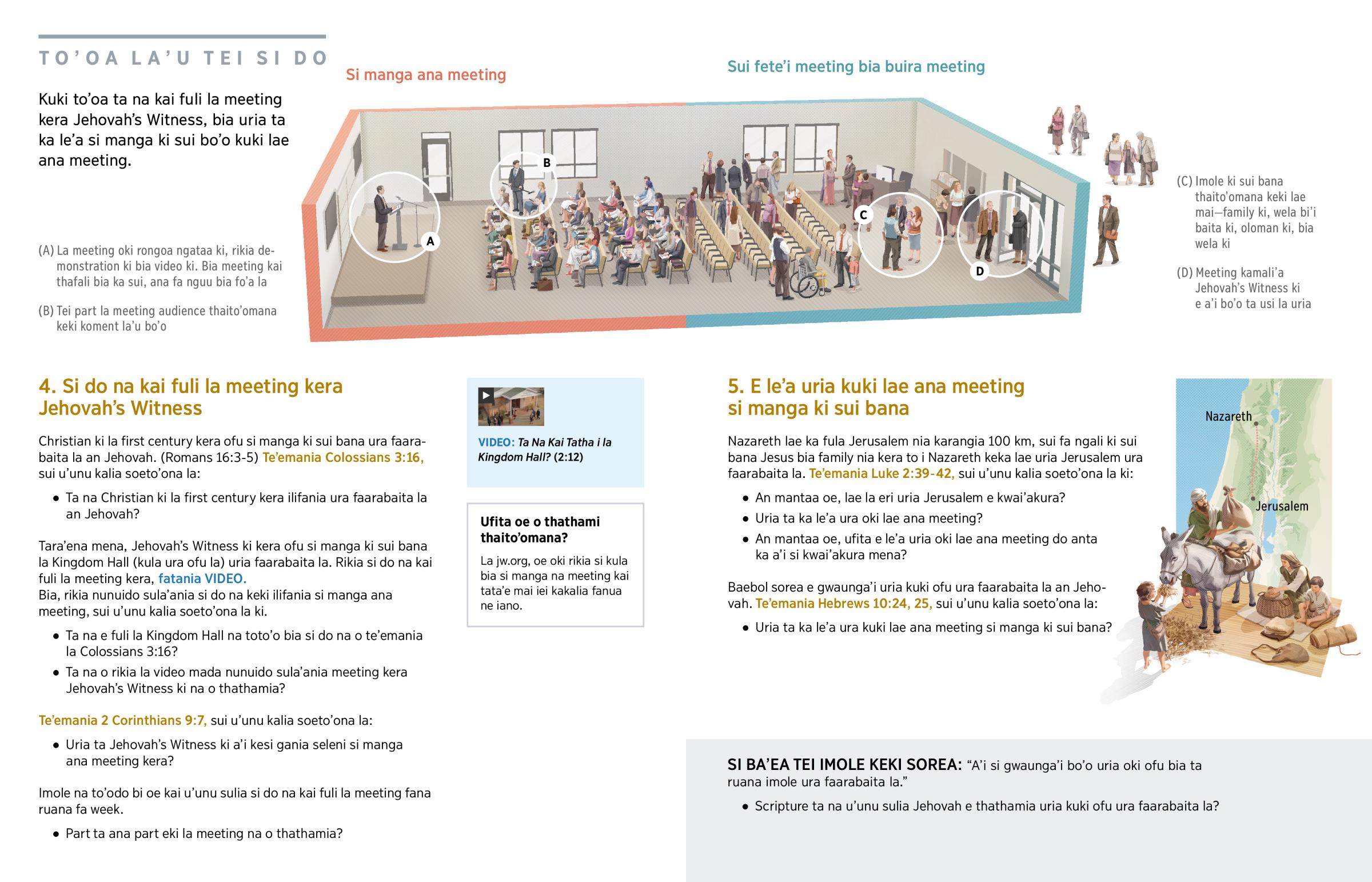 TO'OA LA'U TEI SI DO

Kuki to'oa ta na kai fuli la meeting kera Jehovah's Witness, bia uria ta ka le'a si manga ki sui bo'o kuki lae ana meeting.

Si manga ana meeting

Sui fete'i meeting bia buira meeting

A

B

C

D

(A) La meeting oki rongoa ngataa ki, rikia demonstration ki bia video ki. Bia meeting kai thafali bia ka sui, ana fa nguu bia fo'a la

(B) Tei part la meeting audience thaito'omana keki koment la'u bo'o

(C) Imole ki sui bana thaito'omana keki lae mai—family ki, wela bi'i baita ki, oloman ki, bia wela ki

(D) Meeting kamali'a Jehovah's Witness ki e a'i bo'o ta usi la uria

4. Si do na kai fuli la meeting kera Jehovah's Witness

Christian ki la first century kera ofu si manga ki sui bana ura faarabaita la an Jehovah. (Romans 16:3-5) Te'emania Colossians 3:16, sui u'unu kalia soeto'ona la:

• Ta na Christian ki la first century kera ilifania ura faarabaita la an Jehovah?

Tara'ena mena, Jehovah's Witness ki kera ofu si manga ki sui bana la Kingdom Hall (kula ura ofu la) uria faarabaita la. Rikia si do na kai fuli la meeting kera, fatania VIDEO.
Bia, rikia nunuido sula'ania si do na keki ilifania si manga ana meeting, sui u'unu kalia soeto'ona la ki.

• Ta na e fuli la Kingdom Hall na toto'o bia si do na o te'emania la Colossians 3:16?
• Ta na o rikia la video mada nunuido sula'ania meeting kera Jehovah's Witness ki na o thathamia?

Te'emania 2 Corinthians 9:7, sui u'unu kalia soeto'ona la:

• Uria ta Jehovah's Witness ki a'i kesi gania seleni si manga ana meeting kera?

Imole na to'odo bi oe kai u'unu sulia si do na kai fuli la meeting fana ruana fa week.

• Part ta ana part eki la meeting na o thathamia?

VIDEO: Ta Na Kai Tatha i la Kingdom Hall? (2:12)

Ufita oe o thathami thaito'omana?

La jw.org, oe oki rikia si kula bia si manga na meeting kai tata'e mai iei kakalia fanua ne iano.

5. E le'a uria kuki lae ana meeting si manga ki sui bana

Nazareth lae ka fula Jerusalem nia karangia 100 km, sui fa ngali ki sui bana Jesus bia family nia kera to i Nazareth keka lae uria Jerusalem ura faarabaita la. Te'emania Luke 2:39-42, sui u'unu kalia soeto'ona la ki:

• An mantaa oe, lae la eri uria Jerusalem e kwai'akura?
• Uria ta ka le'a ura oki lae ana meeting?
• An mantaa oe, ufita e le'a uria oki lae ana meeting do anta ka a'i si kwai'akura mena?

Baebol sorea e gwaunga'i uria kuki ofu ura faarabaita la an Jehovah. Te'emania Hebrews 10:24, 25, sui u'unu kalia soeto'ona la:

• Uria ta ka le'a ura kuki lae ana meeting si manga ki sui bana?

Nazareth

Jerusalem

SI BA'EA TEI IMOLE KEKI SOREA: "A'i si gwaunga'i bo'o uria oki ofu bia ta ruana imole ura faarabaita la."

• Scripture ta na u'unu sulia Jehovah e thathamia uria kuki ofu ura faarabaita la?