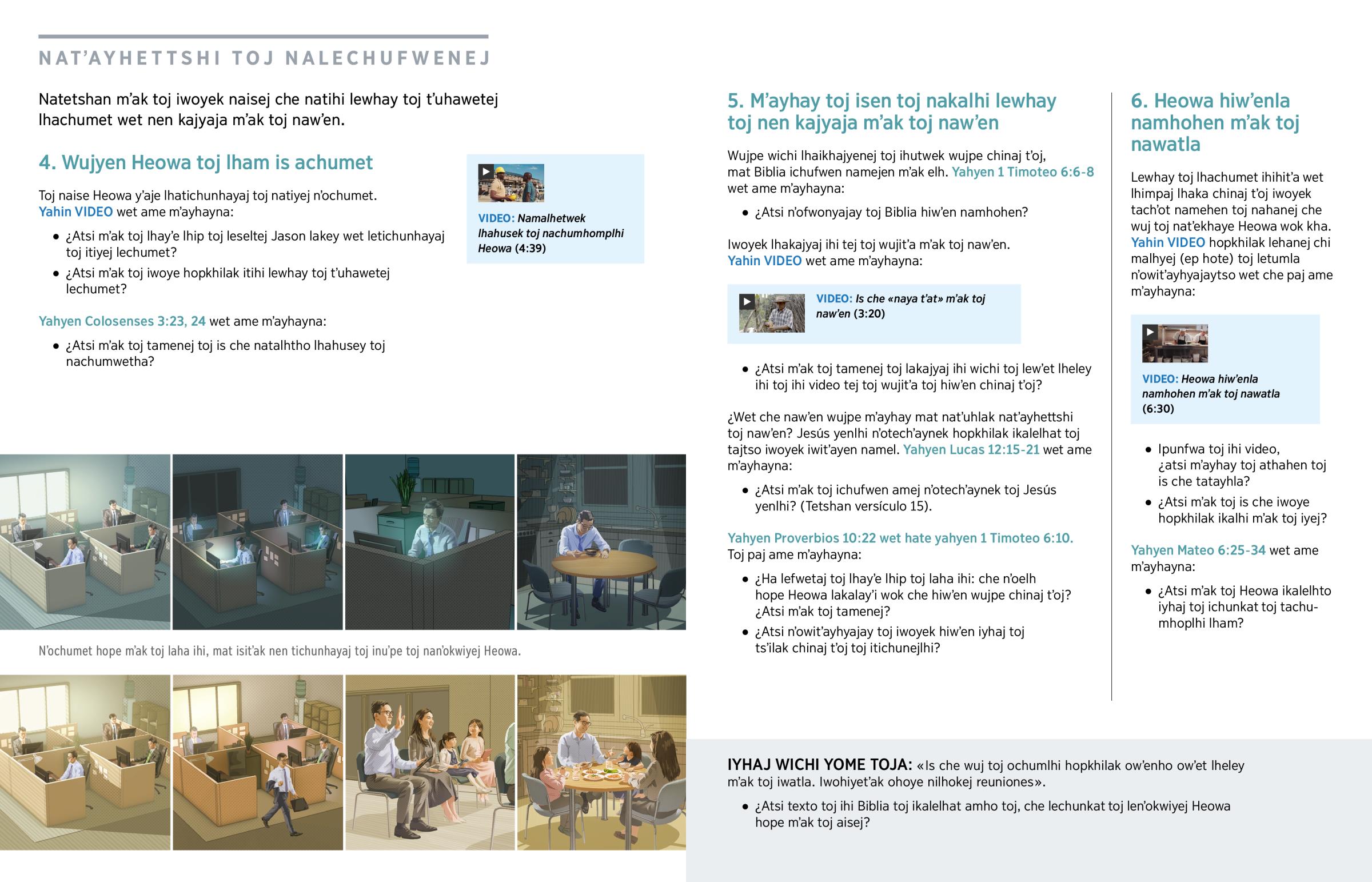 NAT'AYHETTSHI TOJ NALECHUFWENEJ

Natetshan m'ak toj iwoyek naisej che natihi lewhay toj t'uhawetej lhachumet wet nen kajyaja m'ak toj naw'en.

4. Wujyen Heowa toj lham is achumet

Toj naise Heowa y'aje lhatichunhayaj toj natiyej n'ochumet. Yahin VIDEO wet ame m'ayhayna:

• ¿Atsi m'ak toj lhay'e lhip toj leseltej Jason lakey wet letichunhayaj toj itiyej lechumet?
• ¿Atsi m'ak toj iwoye hopkhilak itihi lewhay toj t'uhawetej lechumet?

VIDEO: Namalhetwek lhahusek toj nachumhomplhi Heowa (4:39)

Yahyen Colosenses 3:23, 24 wet ame m'ayhayna:

• ¿Atsi m'ak toj tamenej toj is che natalhtho lhahusey toj nachumwetha?

N'ochumet hope m'ak toj laha ihi, mat isit'ak nen tichunhayaj toj inu'pe toj nan'okwiyej Heowa.

5. M'ayhay toj isen toj nakalhi lewhay toj nen kajyaja m'ak toj naw'en

Wujpe wichi lhaikhajyenej toj ihutwek wujpe chinaj t'oj, mat Biblia ichufwen namejen m'ak elh. Yahyen 1 Timoteo 6:6-8 wet ame m'ayhayna:

• ¿Atsi n'ofwonyajay toj Biblia hiw'en namhohen?

Iwoyek lhakajyaj ihi tej toj wujit'a m'ak toj naw'en. Yahin VIDEO wet ame m'ayhayna:

VIDEO: Is che «naya t'at» m'ak toj naw'en (3:20)

• ¿Atsi m'ak toj tamenej toj lakajyaj ihi wichi toj lew'et lheley ihi toj ihi video tej toj wujit'a toj hiw'en chinaj t'oj?

¿Wet che naw'en wujpe m'ayhay mat nat'uhlak nat'ayhettshi toj naw'en? Jesús yenlhi n'otech'aynek hopkhilak ikalelhat toj tajtso iwoyek iwit'ayen namel. Yahyen Lucas 12:15-21 wet ame m'ayhayna:

• ¿Atsi m'ak toj ichufwen amej n'otech'aynek toj Jesús yenlhi? (Tetshan versículo 15).

Yahyen Proverbios 10:22 wet hate yahyen 1 Timoteo 6:10. Toj paj ame m'ayhayna:

• ¿Ha lefwetaj toj lhay'e lhip toj laha ihi: che n'oelh hope Heowa lakalay'i wok che hiw'en wujpe chinaj t'oj? ¿Atsi m'ak toj tamenej?
• ¿Atsi n'owit'ayhyajay toj iwoyek hiw'en iyhaj toj ts'ilak chinaj t'oj toj itichunejlhi?

6. Heowa hiw'enla namhohen m'ak toj nawatla

Lewhay toj lhachumet ihihit'a wet lhimpaj lhaka chinaj t'oj iwoyek tach'ot namehen toj nahanej che wuj toj nat'ekhaye Heowa wok kha. Yahin VIDEO hopkhilak lehanej chi malhyej (ep hote) toj letumla n'owit'ayhyajaytso wet che paj ame m'ayhayna:

VIDEO: Heowa hiw'enla namhohen m'ak toj nawatla (6:30)

• Ipunfwa toj ihi video, ¿atsi m'ayhay toj athahen toj is che tatayhla?
• ¿Atsi m'ak toj is che iwoye hopkhilak ikalhi m'ak toj iyej?

Yahyen Mateo 6:25-34 wet ame m'ayhayna:

• ¿Atsi m'ak toj Heowa ikalelhto iyhaj toj ichunkat toj tachumhoplhi lham?

IYHAJ WICHI YOME TOJA: «Is che wuj toj ochumlhi hopkhilak ow'enho ow'et lheley m'ak toj iwatla. Iwohiyet'ak ohoye nilhokej reuniones».

• ¿Atsi texto toj ihi Biblia toj ikalelhat amho toj, che lechunkat toj len'okwiyej Heowa hope m'ak toj aisej?