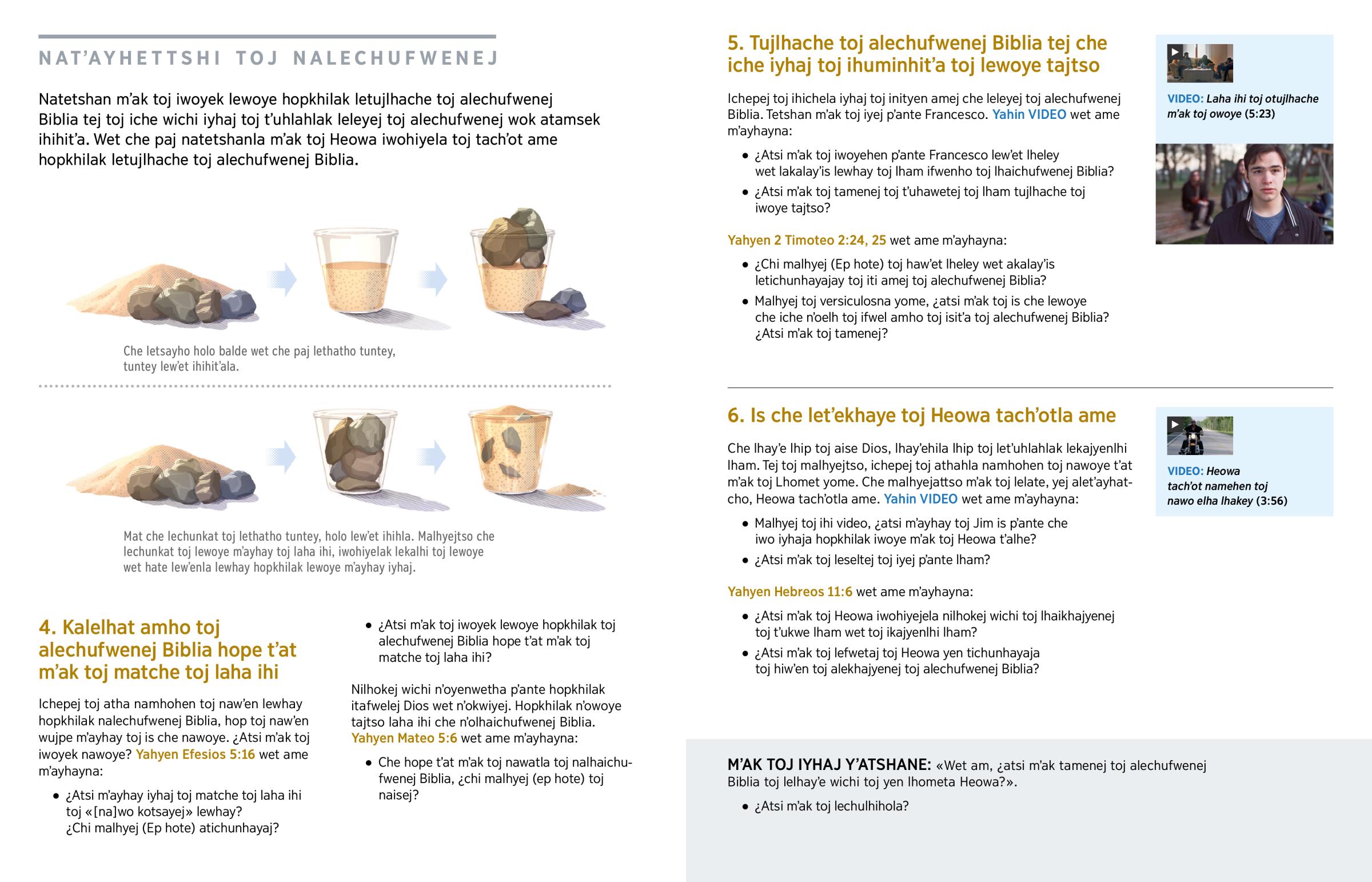 NAT'AYHETTSHI TOJ NALECHUFWENEJ

Natetshan m'ak toj iwoyek lewoye hopkhilak letujlhache toj alechufwenej Biblia tej toj iche wichi iyhaj toj t'uhlahlak leleyej toj alechufwenej wok atamsek ihihit'a. Wet che paj natetshanla m'ak toj Heowa iwohiyela toj tach'ot ame hopkhilak letujlhache toj alechufwenej Biblia.

Che letsayho holo balde wet che paj lethatho tuntey, tuntey lew'et ihihit'ala.

Mat che lechunkat toj lethatho tuntey, holo lew'et ihihla. Malhyejtso che lechunkat toj lewoye m'ayhay toj laha ihi, iwohiyelak lekalhi toj lewoye wet hate lew'enla lewhay hopkhilak lewoye m'ayhay iyhaj.

4. Kalelhat amho toj alechufwenej Biblia hope t'at m'ak toj matche toj laha ihi

Ichepej toj atha namhohen toj naw'en lewhay hopkhilak nalechufwenej Biblia, hop toj naw'en wujpe m'ayhay toj is che nawoye. ¿Atsi m'ak toj iwoyek nawoye? Yahyen Efesios 5:16 wet ame m'ayhayna:

• ¿Atsi m'ayhay iyhaj toj matche toj laha ihi toj «[na]wo kotsayej» lewhay? ¿Chi malhyej (Ep hote) atichunhayaj?

• ¿Atsi m'ak toj iwoyek lewoye hopkhilak toj alechufwenej Biblia hope t'at m'ak toj matche toj laha ihi?

Nilhokej wichi n'oyenwetha p'ante hopkhilak itafwelej Dios wet n'okwiyej. Hopkhilak n'owoye tajtso laha ihi che n'olhaichufwenej Biblia. Yahyen Mateo 5:6 wet ame m'ayhayna:

• Che hope t'at m'ak toj nawatla toj nalhaichufwenej Biblia, ¿chi malhyej (ep hote) toj naisej?

5. Tujlhache toj alechufwenej Biblia tej che iche iyhaj toj ihuminhit'a toj lewoye tajtso

Ichepej toj ihichela iyhaj toj inityen amej che leleyej toj alechufwenej Biblia. Tetshan m'ak toj iyej p'ante Francesco. Yahin VIDEO wet ame m'ayhayna:

• ¿Atsi m'ak toj iwoyehen p'ante Francesco lew'et lheley wet lakalay'is lewhay toj lham ifwenho toj lhaichufwenej Biblia?

• ¿Atsi m'ak toj tamenej toj t'uhawetej toj lham tujlhache toj iwoye tajtso?

Yahyen 2 Timoteo 2:24, 25 wet ame m'ayhayna:

• ¿Chi malhyej (Ep hote) toj haw'et lheley wet akalay'is letichunhayajay toj iti amej toj alechufwenej Biblia?

• Malhyej toj versiculosna yome, ¿atsi m'ak toj is che lewoye che iche n'oelh toj ifwel amho toj isit'a toj alechufwenej Biblia? ¿Atsi m'ak toj tamenej?

VIDEO: Laha ihi toj otujlhache m'ak toj owoye (5:23)

6. Is che let'ekhaye toj Heowa tach'otla ame

Che lhay'e lhip toj aise Dios, lhay'ehila lhip toj let'uhlahlak lekajyenlhi lham. Tej toj malhyejtso, ichepej toj athahla namhohen toj nawoye t'at m'ak toj Lhomet yome. Che malhyejattso m'ak toj lelate, yej alet'ayhatcho, Heowa tach'otla ame. Yahin VIDEO wet ame m'ayhayna:

• Malhyej toj ihi video, ¿atsi m'ayhay toj Jim is p'ante che iwo iyhaja hopkhilak iwoye m'ak toj Heowa t'alhe?

• ¿Atsi m'ak toj leseltej toj iyej p'ante lham?

Yahyen Hebreos 11:6 wet ame m'ayhayna:

• ¿Atsi m'ak toj Heowa iwohiyejela nilhokej wichi toj lhaikhajyenej toj t'ukwe lham wet toj ikajyenlhi lham?

• ¿Atsi m'ak toj lefwetaj toj Heowa yen tichunhayaja toj hiw'en toj alekhajyenej toj alechufwenej Biblia?

VIDEO: Heowa tach'ot namehen toj nawo elha lhakey (3:56)

M'AK TOJ IYHAJ Y'ATSHANE: «Wet am, ¿atsi m'ak tamenej toj alechufwenej Biblia toj lelhay'e wichi toj yen lhometa Heowa?».

• ¿Atsi m'ak toj lechulhihola?