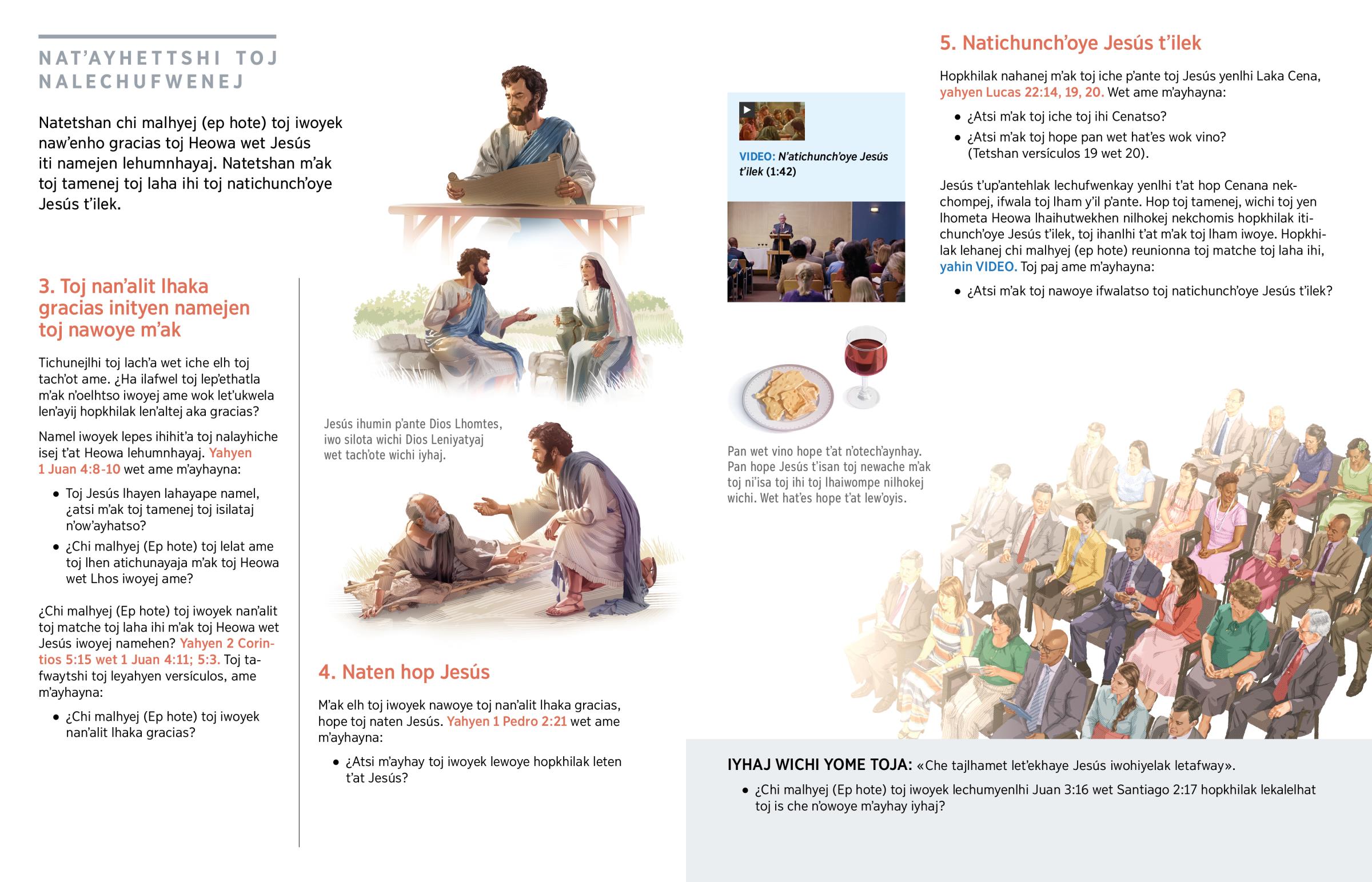 NAT'AYHETTSHI TOJ NALECHUFWENEJ

Natetshan chi malhyej (ep hote) toj iwoyek naw'enho gracias toj Heowa wet Jesús iti namejen lehumnhayaj. Natetshan m'ak toj tamenej toj laha ihi toj natichunch'oye Jesús t'ilek.

3. Toj nan'alit lhaka gracias inityen namejen toj nawoye m'ak

Tichunejlhi toj lach'a wet iche elh toj tach'ot ame. ¿Ha ilafwel toj lep'ethatla m'ak n'oelhtso iwoyej ame wok let'ukwela len'ayij hopkhilak len'altej aka gracias?

Namel iwoyek lepes ihihit'a toj nalayhiche isej t'at Heowa lehumnhayaj. Yahyen 1 Juan 4:8-10 wet ame m'ayhayna:

• Toj Jesús lhayen lahayape namel, ¿atsi m'ak toj tamenej toj isilataj n'ow'ayhatso?
• ¿Chi malhyej (Ep hote) toj lelat ame toj lhen atichunayaja m'ak toj Heowa wet Lhos iwoyej ame?

¿Chi malhyej (Ep hote) toj iwoyek nan'alit toj matche toj laha ihi m'ak toj Heowa wet Jesús iwoyej namehen? Yahyen 2 Corintios 5:15 wet 1 Juan 4:11; 5:3. Toj tafwaytshi toj leyahyen versículos, ame m'ayhayna:

• ¿Chi malhyej (Ep hote) toj iwoyek nan'alit lhaka gracias?

Jesús ihumin p'ante Dios Lhomtes, iwo silota wichi Dios Leniyatyaj wet tach'ote wichi iyhaj.

4. Naten hop Jesús

M'ak elh toj iwoyek nawoye toj nan'alit lhaka gracias, hope toj naten Jesús. Yahyen 1 Pedro 2:21 wet ame m'ayhayna:

• ¿Atsi m'ayhay toj iwoyek lewoye hopkhilak leten t'at Jesús?

VIDEO: N'atichunch'oye Jesús t'ilek (1:42)

Pan wet vino hope t'at n'otech'aynhay. Pan hope Jesús t'isan toj newache m'ak toj ni'isa toj ihi toj lhaiwompe nilhokej wichi. Wet hat'es hope t'at lew'oyis.

5. Natichunch'oye Jesús t'ilek

Hopkhilak nahanej m'ak toj iche p'ante toj Jesús yenlhi Laka Cena, yahyen Lucas 22:14, 19, 20. Wet ame m'ayhayna:

• ¿Atsi m'ak toj iche toj ihi Cenatso?
• ¿Atsi m'ak toj hope pan wet hat'es wok vino? (Tetshan versículos 19 wet 20).

Jesús t'up'antehlak lechufwenkay yenlhi t'at hop Cenana nekchompej, ifwala toj lham y'il p'ante. Hop toj tamenej, wichi toj yen lhometa Heowa lhaihutwekhen nilhokej nekchomis hopkhilak itichunch'oye Jesús t'ilek, toj ihanlhi t'at m'ak toj lham iwoye. Hopkhilak lehanej chi malhyej (ep hote) reunionna toj matche toj laha ihi, yahin VIDEO. Toj paj ame m'ayhayna:

• ¿Atsi m'ak toj nawoye ifwalatso toj natichunch'oye Jesús t'ilek?

IYHAJ WICHI YOME TOJA: «Che tajlhamet let'ekhaye Jesús iwohiyelak letafway».

• ¿Chi malhyej (Ep hote) toj iwoyek lechumyenlhi Juan 3:16 wet Santiago 2:17 hopkhilak lekalelhat toj is che n'owoye m'ayhay iyhaj?