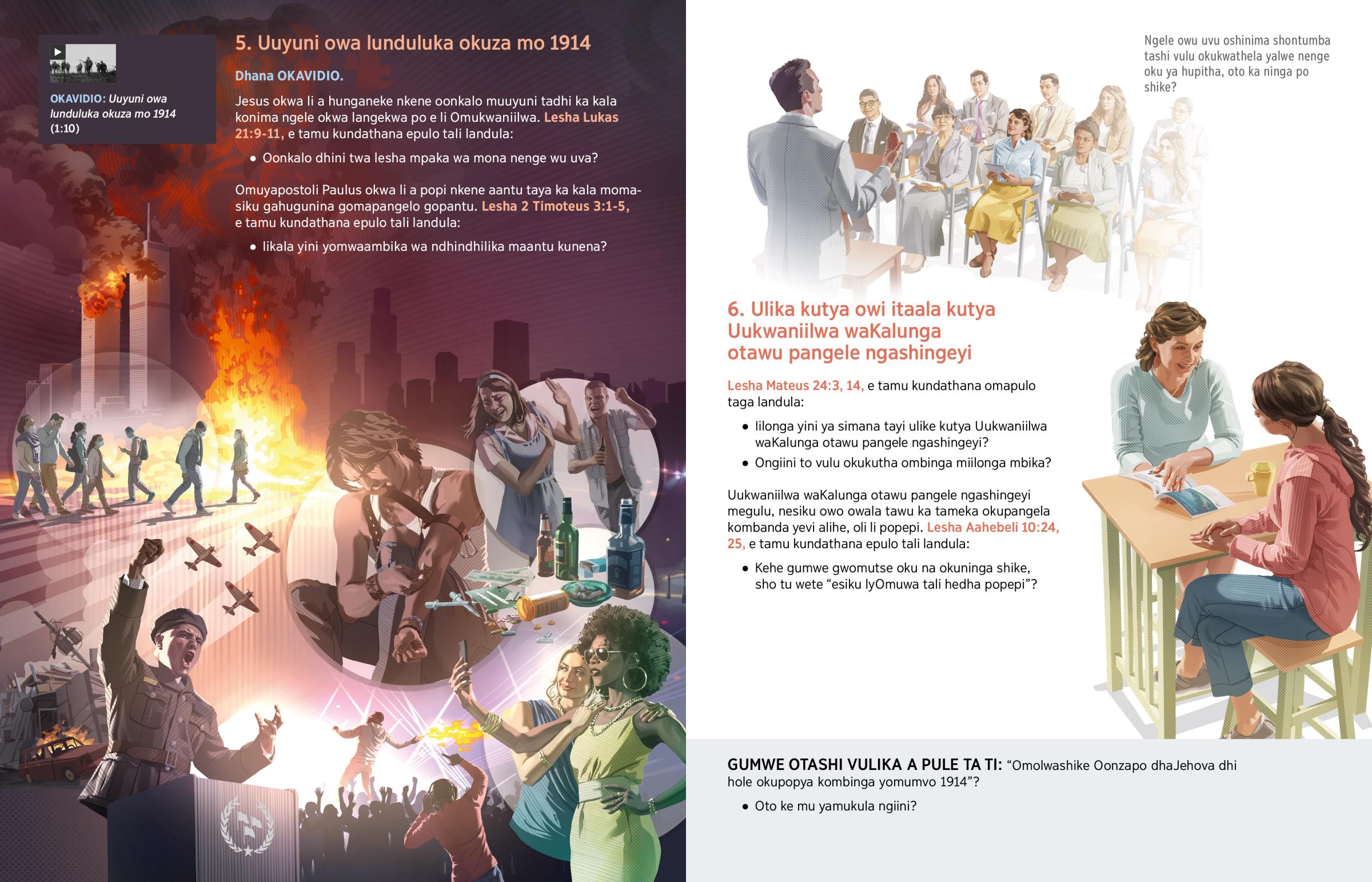 OKAVIDIO: Uuyuni owa lunduluka okuza mo 1914 (1:10)

5. Uuyuni owa lunduluka okuza mo 1914

Dhana OKAVIDIO.

Jesus okwa li a hunganeke nkene oonkalo muuyuni tadhi ka kala konima ngele okwa langekwa po e li Omukwaniilwa. Lesha Lukas 21:9-11, e tamu kundathana epulo tali landula:

• Oonkalo dhini twa lesha mpaka wa mona nenge wu uva?

Omuyapostoli Paulus okwa li a popi nkene aantu taya ka kala momasiku gahugunina gomapangelo gopantu. Lesha 2 Timoteus 3:1-5, e tamu kundathana epulo tali landula:

• Iikala yini yomwaambika wa ndhindhilika maantu kunena?

Ngele owu uvu oshinima shontumba tashi vulu okukwathela yalwe nenge oku ya hupitha, oto ka ninga po shike?

6. Ulika kutya owi itaala kutya Uukwaniilwa waKalunga otawu pangele ngashingeyi

Lesha Mateus 24:3, 14, e tamu kundathana omapulo taga landula:

• Iilonga yini ya simana tayi ulike kutya Uukwaniilwa waKalunga otawu pangele ngashingeyi?

• Ongiini to vulu okukutha ombinga miilonga mbika?

Uukwaniilwa waKalunga otawu pangele ngashingeyi megulu, nesiku owo owala tawu ka tameka okupangela kombanda yevi alihe, oli li popepi. Lesha Aahebeli 10:24, 25, e tamu kundathana epulo tali landula:

• Kehe gumwe gwomutse oku na okuninga shike, sho tu wete “esiku lyOmuwa tali hedha popepi”?

GUMWE OTASHI VULIKA A PULE TA TI: “Omolwashike Oonzapo dhaJehova dhi hole okupopya kombinga yomumvo 1914”?

• Oto ke mu yamukula ngiini?