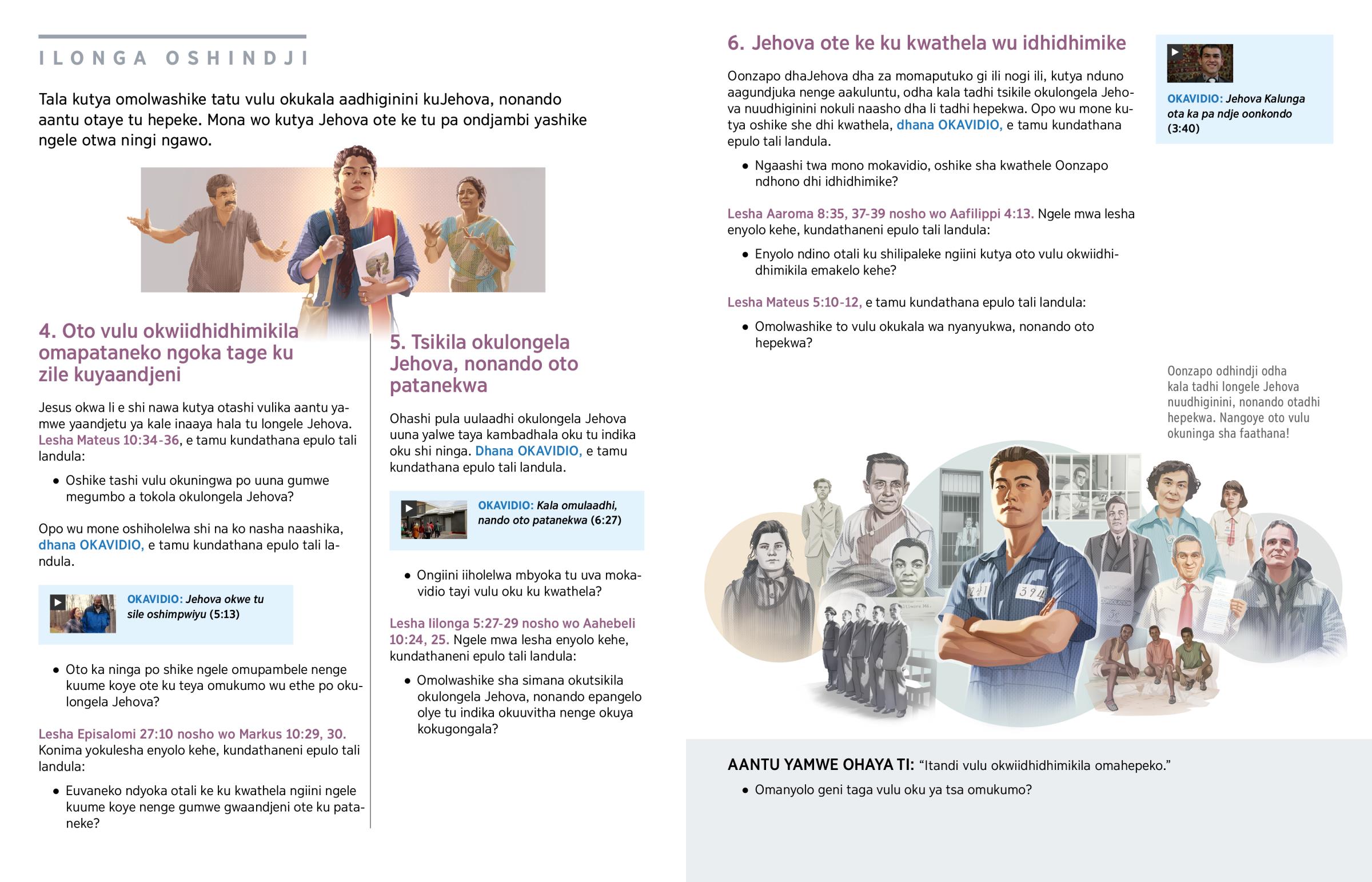 ILONGA OSHINDJI

Tala kutya omolwashike tatu vulu okukala aadhiginini kuJehova, nonando aantu otaye tu hepeke. Mona wo kutya Jehova ote ke tu pa ondjambi yashike ngele otwa ningi ngawo.

4. Oto vulu okwiidhidhimikila omapataneko ngoka tage ku zile kuyaandjeni

Jesus okwa li e shi nawa kutya otashi vulika aantu yamwe yaandjetu ya kale inaaya hala tu longele Jehova. Lesha Mateus 10:34-36, e tamu kundathana epulo tali landula:

• Oshike tashi vulu okuningwa po uuna gumwe megumbo a tokola okulongela Jehova?

Opo wu mone oshiholelwa shi na ko nasha naashika, dhana OKAVIDIO, e tamu kundathana epulo tali landula.

OKAVIDIO: Jehova okwe tu sile oshimpwiyu (5:13)

• Oto ka ninga po shike ngele omupambele nenge kuume koye ote ku teya omukumo wu ethe po okulongela Jehova?

Lesha Episalomi 27:10 nosho wo Markus 10:29, 30. Konima yokulesha enyolo kehe, kundathaneni epulo tali landula:

• Euvaneko ndyoka otali ke ku kwathela ngiini ngele kuume koye nenge gumwe gwaandjeni ote ku pataneke?

5. Tsikila okulongela Jehova, nonando oto patanekwa

Ohashi pula uulaadhi okulongela Jehova uuna yalwe taya kambadhala oku tu indika oku shi ninga. Dhana OKAVIDIO, e tamu kundathana epulo tali landula.

OKAVIDIO: Kala omulaadhi, nando oto patanekwa (6:27)

• Ongiini iiholelwa mbyoka tu uva mokavidio tayi vulu oku ku kwathela?

Lesha Iilonga 5:27-29 nosho wo Aahebeli 10:24, 25. Ngele mwa lesha enyolo kehe, kundathaneni epulo tali landula:

• Omolwashike sha simana okutsikila okulongela Jehova, nonando epangelo olye tu indika okuuvitha nenge okuya kokugongala?

6. Jehova ote ke ku kwathela wu idhidhimike

Oonzapo dhaJehova dha za momaputuko gi ili nogi ili, kutya nduno aagundjuka nenge aakuluntu, odha kala tadhi tsikile okulongela Jehova nuudhiginini nokuli naasho dha li tadhi hepekwa. Opo wu mone kutya oshike she dhi kwathela, dhana OKAVIDIO, e tamu kundathana epulo tali landula.

• Ngaashi twa mono mokavidio, oshike sha kwathele Oonzapo ndhono dhi idhidhimike?

Lesha Aaroma 8:35, 37-39 nosho wo Aafilippi 4:13. Ngele mwa lesha enyolo kehe, kundathaneni epulo tali landula:

• Enyolo ndino otali ku shilipaleke ngiini kutya oto vulu okwiidhidhimikila emakelo kehe?

Lesha Mateus 5:10-12, e tamu kundathana epulo tali landula:

• Omolwashike to vulu okukala wa nyanyukwa, nonando oto hepekwa?

OKAVIDIO: Jehova Kalunga ota ka pa ndje oonkondo (3:40)

Oonzapo odhindji odha kala tadhi longele Jehova nuudhiginini, nonando otadhi hepekwa. Nangoye oto vulu okuninga sha faathana!

241
394

AANTU YAMWE OHAYA TI: “Itandi vulu okwiidhidhimikila omahepeko.”

• Omanyolo geni taga vulu oku ya tsa omukumo?