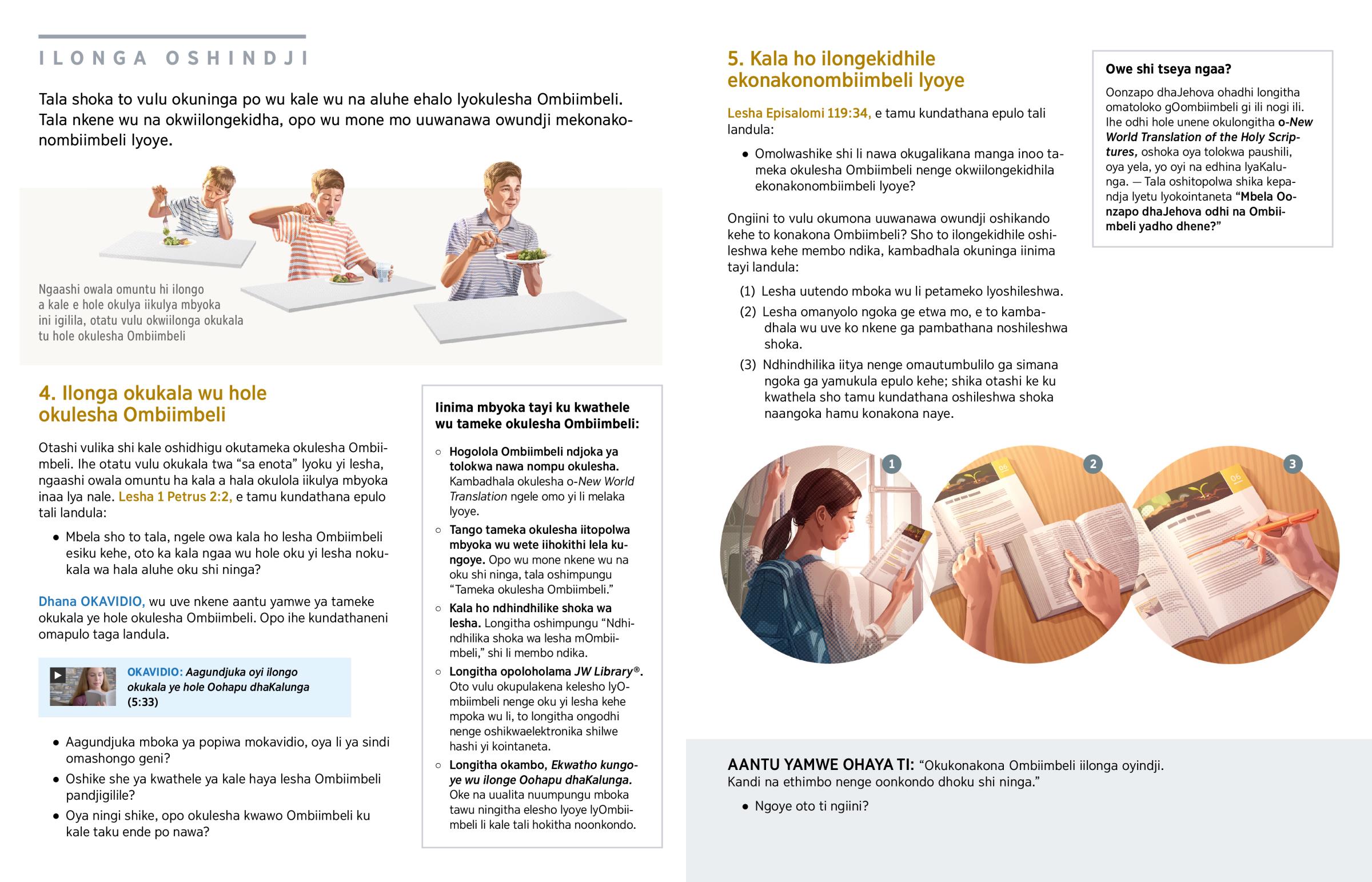 ILONGA OSHINDJI

Tala shoka to vulu okuninga po wu kale wu na aluhe ehalo lyokulesha Ombiimbeli. Tala nkene wu na okwiilongekidha, opo wu mone mo uuwanawa owundji mekonakonombiimbeli lyoye.

Ngaashi owala omuntu hi ilongo a kale e hole okulya iikulya mbyoka ini igilila, otatu vulu okwiilonga okukala tu hole okulesha Ombiimbeli

4. Ilonga okukala wu hole okulesha Ombiimbeli

Otashi vulika shi kale oshidhigu okutameka okulesha Ombiimbeli. Ihe otatu vulu okukala twa “sa enota” lyoku yi lesha, ngaashi owala omuntu ha kala a hala okulola iikulya mbyoka inaa lya nale. Lesha 1 Petrus 2:2, e tamu kundathana epulo tali landula:

• Mbela sho to tala, ngele owa kala ho lesha Ombiimbeli esiku kehe, oto ka kala ngaa wu hole oku yi lesha nokukala wa hala aluhe oku shi ninga?

Dhana OKAVIDIO, wu uve nkene aantu yamwe ya tameke okukala ye hole okulesha Ombiimbeli. Opo ihe kundathaneni omapulo taga landula.

OKAVIDIO: Aagundjuka oyi ilongo okukala ye hole Oohapu dhaKalunga (5:33)

• Aagundjuka mboka ya popiwa mokavidio, oya li ya sindi omashongo geni?
• Oshike she ya kwathele ya kale haya lesha Ombiimbeli pandjigilile?
• Oya ningi shike, opo okulesha kwawo Ombiimbeli ku kale taku ende po nawa?

Iinima mbyoka tayi ku kwathele wu tameke okulesha Ombiimbeli:

○ Hogolola Ombiimbeli ndjoka ya tolokwa nawa nompu okulesha. Kambadhala okulesha o-New World Translation ngele omo yi li melaka lyoye.
○ Tango tameka okulesha iitopolwa mbyoka wu wete iihokithi lela kungoye. Opo wu mone nkene wu na oku shi ninga, tala oshimpungu “Tameka okulesha Ombiimbeli.”
○ Kala ho ndhindhilike shoka wa lesha. Longitha oshimpungu “Ndhindhilika shoka wa lesha mOmbiimbeli,” shi li membo ndika.
○ Longitha opoloholama JW Library®. Oto vulu okupulakena kelesho lyOmbiimbeli nenge oku yi lesha kehe mpoka wu li, to longitha ongodhi nenge oshikwaelektronika shilwe hashi yi kointaneta.
○ Longitha okambo, Ekwatho kungoye wu ilonge Oohapu dhaKalunga. Oke na uualita nuumpungu mboka tawu ningitha elesho lyoye lyOmbiimbeli li kale tali hokitha noonkondo.

5. Kala ho ilongekidhile ekonakonombiimbeli lyoye

Lesha Episalomi 119:34, e tamu kundathana epulo tali landula:

• Omolwashike shi li nawa okugalikana manga inoo tameka okulesha Ombiimbeli nenge okwiilongekidhila ekonakonombiimbeli lyoye?

Ongiini to vulu okumona uuwanawa owundji oshikando kehe to konakona Ombiimbeli? Sho to ilongekidhile oshileshwa kehe membo ndika, kambadhala okuninga iinima tayi landula:

(1) Lesha uutendo mboka wu li petameko lyoshileshwa.
(2) Lesha omanyolo ngoka ge etwa mo, e to kambadhala wu uve ko nkene ga pambathana noshileshwa shoka.
(3) Ndhindhilika iitya nenge omautumbulilo ga simana ngoka ga yamukula epulo kehe; shika otashi ke ku kwathela sho tamu kundathana oshileshwa shoka naangoka hamu konakona naye.

1 2 3

Owe shi tseya ngaa?

Oonzapo dhaJehova ohadhi longitha omatoloko gOombiimbeli gi ili nogi ili. Ihe odhi hole unene okulongitha o-New World Translation of the Holy Scriptures, oshoka oya tolokwa paushili, oya yela, yo oyi na edhina lyaKalunga. — Tala oshitopolwa shika kepandja lyetu lyokointaneta “Mbela Oonzapo dhaJehova odhi na Ombiimbeli yadho dhene?”

AANTU YAMWE OHAYA TI: “Okukonakona Ombiimbeli iilonga oyindji. Kandi na ethimbo nenge oonkondo dhoku shi ninga.”

• Ngoye oto ti ngiini?