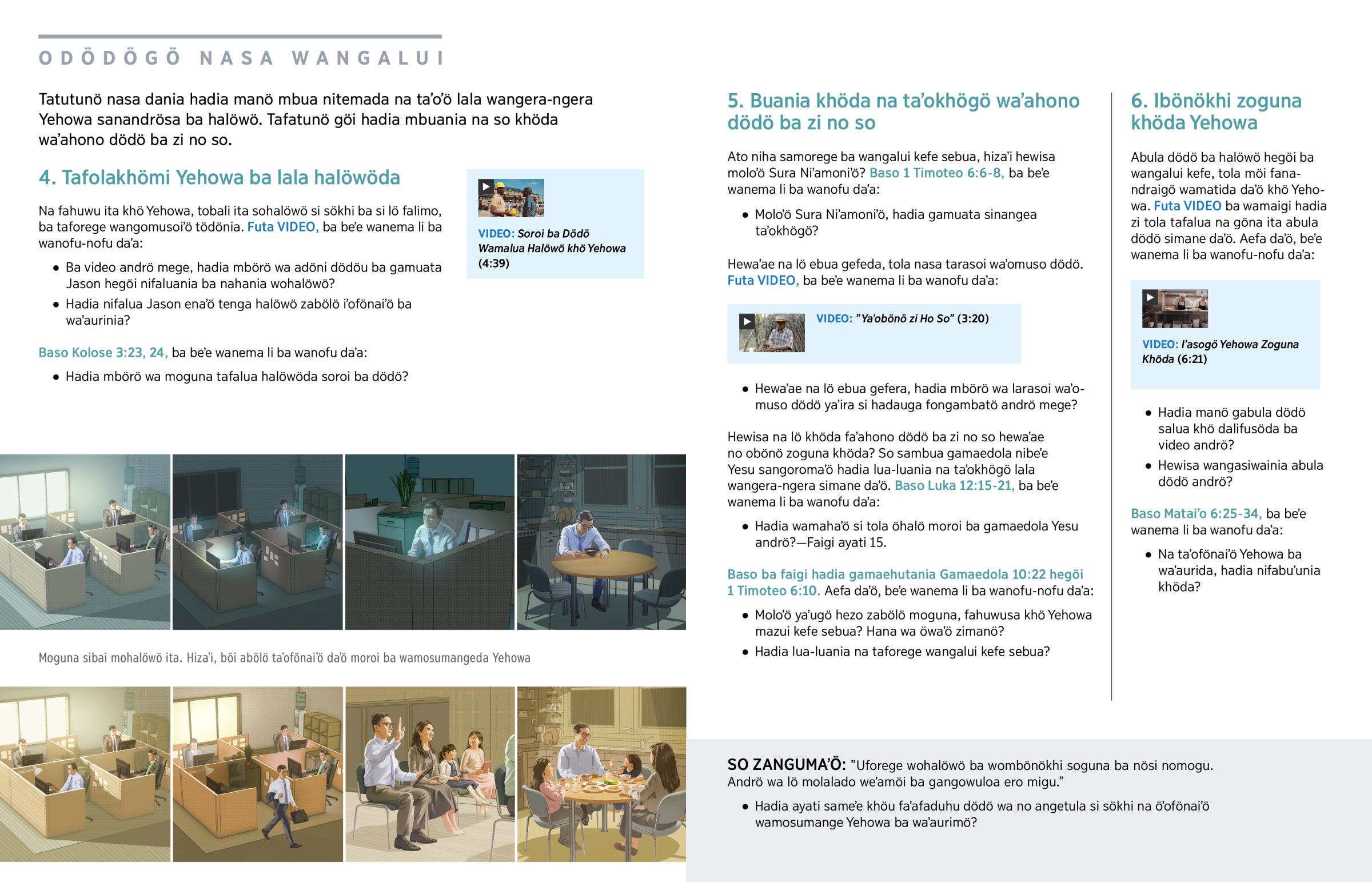 ODÖDÖGÖ NASA WANGALUI

Tatutunö nasa dania hadia manö mbua nitemada na ta'o'ö lala wangera-ngera Yehowa sanandrösa ba halöwö. Tafatunö göi hadia mbuania na so khöda wa'ahono dödö ba zi no so.

4. Tafolakhömi Yehowa ba lala halöwöda

Na fahuwu ita khö Yehowa, tobali ita sohalöwö si sökhi ba si lö falimo, ba taforege wangomusoi'ö tödönia. Futa VIDEO, ba be'e wanema li ba wanofu-nofu da'a:

• Ba video andrö mege, hadia mbörö wa adöni dödöu ba gamuata Jason hegöi nifaluania ba nahania wohalöwö?

• Hadia nifalua Jason ena'ö tenga halöwö zabölö i'ofönai'ö ba wa'aurinia?

Baso Kolose 3:23, 24, ba be'e wanema li ba wanofu da'a:

• Hadia mbörö wa moguna tafalua halöwöda soroi ba dödö?

VIDEO: Soroi ba Dödö Wamalua Halöwö khö Yehowa (4:39)

Moguna sibai mohalöwö ita. Hiza'i, böi abölö ta'ofönai'ö da'ö moroi ba wamosumangeda Yehowa

5. Buania khöda na ta'okhögö wa'ahono dödö ba zi no so

Ato niha samorege ba wangalui kefe sebua, hiza'i hewisa molo'ö Sura Ni'amoni'ö? Baso 1 Timoteo 6:6-8, ba be'e wanema li ba wanofu da'a:

• Molo'ö Sura Ni'amoni'ö, hadia gamuata sinangea ta'okhögö?

Hewa'ae na lö ebua gefeda, tola nasa tarasoi wa'omuso dödö. Futa VIDEO, ba be'e wanema li ba wanofu da'a:

VIDEO: "Ya'obönö zi Ho So" (3:20)

• Hewa'ae na lö ebua gefera, hadia mbörö wa larasoi wa'omuso dödö ya'ira si hadauga fongambatö andrö mege?

Hewisa na lö khöda fa'ahono dödö ba zi no so hewa'ae no obönö zoguna khöda? So sambua gamaedola nibe'e Yesu sangoroma'ö hadia lua-luania na ta'okhögö lala wangera-ngera simane da'ö. Baso Luka 12:15-21, ba be'e wanema li ba wanofu da'a:

• Hadia wamaha'ö si tola öhalö moroi ba gamaedola Yesu andrö?—Faigi ayati 15.

Baso ba faigi hadia gamaehutania Gamaedola 10:22 hegöi 1 Timoteo 6:10. Aefa da'ö, be'e wanema li ba wanofu-nofu da'a:

• Molo'ö ya'ugö hezo zabölö moguna, fahuwusa khö Yehowa mazui kefe sebua? Hana wa öwa'ö zimanö?

• Hadia lua-luania na taforege wangalui kefe sebua?

6. Ibönökhi zoguna khöda Yehowa

Abula dödö ba halöwö hegöi ba wangalui kefe, tola möi fanandraigö wamatida da'ö khö Yehowa. Futa VIDEO ba wamaigi hadia zi tola tafalua na göna ita abula dödö simane da'ö. Aefa da'ö, be'e wanema li ba wanofu-nofu da'a:

VIDEO: I'asogö Yehowa Zoguna Khöda (6:21)

• Hadia manö gabula dödö salua khö dalifusöda ba video andrö?

• Hewisa wangasiwainia abula dödö andrö?

Baso Matai'o 6:25-34, ba be'e wanema li ba wanofu da'a:

• Na ta'ofönai'ö Yehowa ba wa'aurida, hadia nifabu'unia khöda?

SO ZANGUMA'Ö: "Uforege wohalöwö ba wombönökhi soguna ba nösi nomogu. Andrö wa lö molalado we'amöi ba gangowuloa ero migu."

• Hadia ayati same'e khöu fa'afaduhu dödö wa no angetula si sökhi na ö'ofönai'ö wamosumange Yehowa ba wa'aurimö?