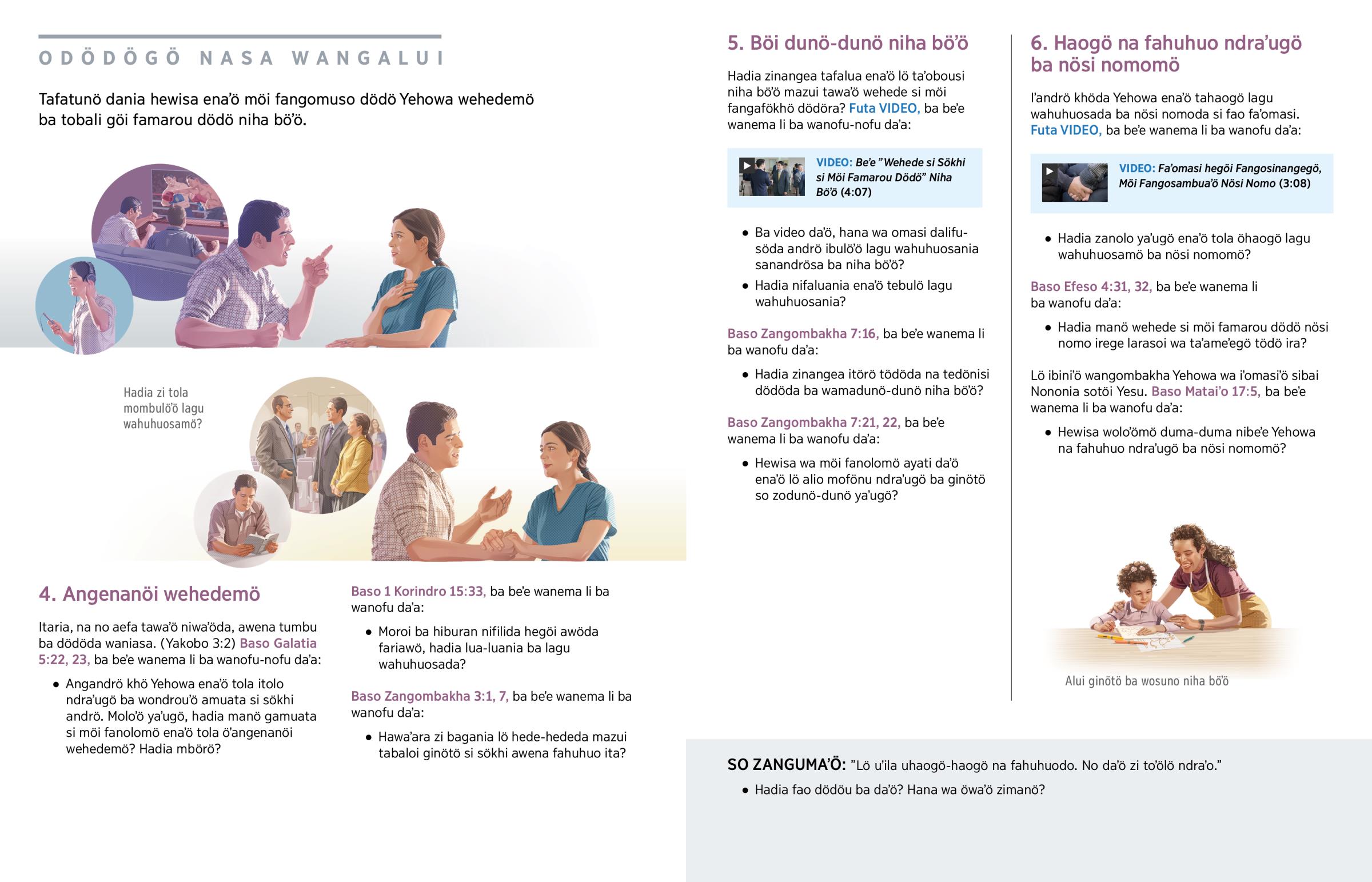 ODÖDÖGÖ NASA WANGALUI

Tafatunö dania hewisa ena'ö möi fangomuso dödö Yehowa wehedemö ba tobali göi famarou dödö niha bö'ö.

Hadia zi tola mombulö'ö lagu wahuhuosamö?

4. Angenanöi wehedemö

Itaria, na no aefa tawa'ö niwa'öda, awena tumbu ba dödöda waniasa. (Yakobo 3:2) Baso Galatia 5:22, 23, ba be'e wanema li ba wanofu-nofu da'a:

• Angandrö khö Yehowa ena'ö tola itolo ndra'ugö ba wondrou'ö amuata si sökhi andrö. Molo'ö ya'ugö, hadia manö gamuata si möi fanolomö ena'ö tola ö'angenanöi wehedemö? Hadia mbörö?

Baso 1 Korindro 15:33, ba be'e wanema li ba wanofu da'a:

• Moroi ba hiburan nifilida hegöi awöda fariawö, hadia lua-luania ba lagu wahuhuosada?

Baso Zangombakha 3:1, 7, ba be'e wanema li ba wanofu da'a:

• Hawa'ara zi bagania lö hede-hededa mazui tabaloi ginötö si sökhi awena fahuhuo ita?

5. Böi dunö-dunö niha bö'ö

Hadia zinangea tafalua ena'ö lö ta'obousi niha bö'ö mazui tawa'ö wehede si möi fangafökhö dödöra? Futa VIDEO, ba be'e wanema li ba wanofu-nofu da'a:

VIDEO: Be'e "Wehede si Sökhi si Möi Famarou Dödö" Niha Bö'ö (4:07)

• Ba video da'ö, hana wa omasi dalifusöda andrö ibulö'ö lagu wahuhuosania sanandrösa ba niha bö'ö?
• Hadia nifaluania ena'ö tebulö lagu wahuhuosania?

Baso Zangombakha 7:16, ba be'e wanema li ba wanofu da'a:

• Hadia zinangea itörö tödöda na tedönisi dödöda ba wamadunö-dunö niha bö'ö?

Baso Zangombakha 7:21, 22, ba be'e wanema li ba wanofu da'a:

• Hewisa wa möi fanolomö ayati da'ö ena'ö lö alio mofönu ndra'ugö ba ginötö so zodunö-dunö ya'ugö?

6. Haogö na fahuhuo ndra'ugö ba nösi nomomö

I'andrö khöda Yehowa ena'ö tahaogö lagu wahuhuosada ba nösi nomoda si fao fa'omasi. Futa VIDEO, ba be'e wanema li ba wanofu da'a:

VIDEO: Fa'omasi hegöi Fangosinangegö, Möi Fangosambua'ö Nösi Nomo (3:08)

• Hadia zanolo ya'ugö ena'ö tola öhaogö lagu wahuhuosamö ba nösi nomomö?

Baso Efeso 4:31, 32, ba be'e wanema li ba wanofu da'a:

• Hadia manö wehede si möi famarou dödö nösi nomo irege larasoi wa ta'ame'egö tödö ira?

Lö ibini'ö wangombakha Yehowa wa i'omasi'ö sibai Nononia sotöi Yesu. Baso Matai'o 17:5, ba be'e wanema li ba wanofu da'a:

• Hewisa wolo'ömö duma-duma nibe'e Yehowa na fahuhuo ndra'ugö ba nösi nomomö?

Alui ginötö ba wosuno niha bö'ö

SO ZANGUMA'Ö: "Lö u'ila uhaogö-haogö na fahuhuodo. No da'ö zi to'ölö ndra'o."

• Hadia fao dödöu ba da'ö? Hana wa öwa'ö zimanö?