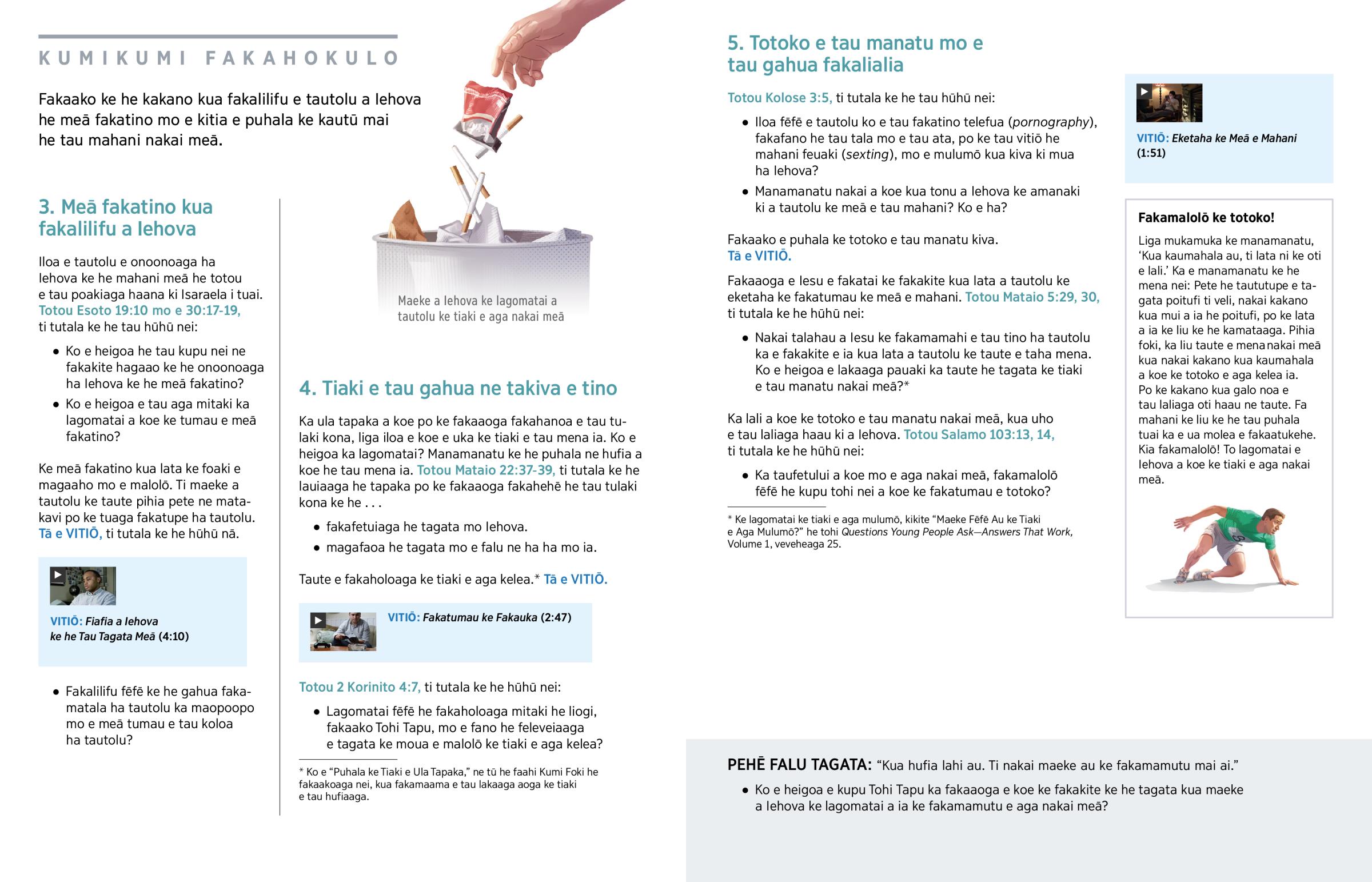 KUMIKUMI FAKAHOKULO

Fakaako ke he kakano kua fakalilifu e tautolu a Iehova he meā fakatino mo e kitia e puhala ke kautū mai he tau mahani nakai meā.

3. Meā fakatino kua fakalilifu a Iehova

Iloa e tautolu e onoonoaga ha Iehova ke he mahani meā he totou e tau poakiaga haana ki Isaraela i tuai. Totou Esoto 19:10 mo e 30:17-19, ti tutala ke he tau hūhū nei:

• Ko e heigoa he tau kupu nei ne fakakite hagaao ke he onoonoaga ha Iehova ke he meā fakatino?

• Ko e heigoa e tau aga mitaki ka lagomatai a koe ke tumau e meā fakatino?

Ke meā fakatino kua lata ke foaki e magaaho mo e malolō. Ti maeke a tautolu ke taute pihia pete ne matakavi po ke tuaga fakatupe ha tautolu. Tā e VITIŌ, ti tutala ke he hūhū nā.

VITIŌ: Fiafia a Iehova ke he Tau Tagata Meā (4:10)

• Fakalilifu fēfē ke he gahua fakamatala ha tautolu ka maopoopo mo e meā tumau e tau koloa ha tautolu?

Maeke a Iehova ke lagomatai a tautolu ke tiaki e aga nakai meā

4. Tiaki e tau gahua ne takiva e tino

Ka ula tapaka a koe po ke fakaaoga fakahanoa e tau tulaki kona, liga iloa e koe e uka ke tiaki e tau mena ia. Ko e heigoa ka lagomatai? Manamanatu ke he puhala ne hufia a koe he tau mena ia. Totou Mataio 22:37-39, ti tutala ke he lauiaaga he tapaka po ke fakaaoga fakahehē he tau tulaki kona ke he . . .

• fakafetuiaga he tagata mo Iehova.

• magafaoa he tagata mo e falu ne ha ha mo ia.

Taute e fakaholoaga ke tiaki e aga kelea.* Tā e VITIŌ.

VITIŌ: Fakatumau ke Fakauka (2:47)

Totou 2 Korinito 4:7, ti tutala ke he hūhū nei:

• Lagomatai fēfē he fakaholoaga mitaki he liogi, fakaako Tohi Tapu, mo e fano he feleveiaaga e tagata ke moua e malolō ke tiaki e aga kelea?

* Ko e “Puhala ke Tiaki e Ula Tapaka,” ne tū he faahi Kumi Foki he fakaakoaga nei, kua fakamaama e tau lakaaga aoga ke tiaki e tau hufiaaga.

5. Totoko e tau manatu mo e tau gahua fakalialia

Totou Kolose 3:5, ti tutala ke he tau hūhū nei:

• Iloa fēfē e tautolu ko e tau fakatino telefua (pornography), fakafano he tau tala mo e tau ata, po ke tau vitiō he mahani feuaki (sexting), mo e mulumō kua kiva ki mua ha Iehova?

• Manamanatu nakai a koe kua tonu a Iehova ke amanaki ki a tautolu ke meā e tau mahani? Ko e ha?

Fakaako e puhala ke totoko e tau manatu kiva. Tā e VITIŌ.

Fakaaoga e Iesu e fakatai ke fakakite kua lata a tautolu ke eketaha ke fakatumau ke meā e mahani. Totou Mataio 5:29, 30, ti tutala ke he hūhū nei:

• Nakai talahau a Iesu ke fakamamahi e tau tino ha tautolu ka e fakakite e ia kua lata a tautolu ke taute e taha mena. Ko e heigoa e lakaaga pauaki ka taute he tagata ke tiaki e tau manatu nakai meā?*

Ka lali a koe ke totoko e tau manatu nakai meā, kua uho e tau laliaga haau ki a Iehova. Totou Salamo 103:13, 14, ti tutala ke he hūhū nei:

• Ka taufetului a koe mo e aga nakai meā, fakamalolō fēfē he kupu tohi nei a koe ke fakatumau e totoko?

* Ke lagomatai ke tiaki e aga mulumō, kikite “Maeke Fēfē Au ke Tiaki e Aga Mulumō?” he tohi Questions Young People Ask—Answers That Work, Volume 1, veveheaga 25.

VITIŌ: Eketaha ke Meā e Mahani (1:51)

Fakamalolō ke totoko!

Liga mukamuka ke manamanatu, ‘Kua kaumahala au, ti lata ni ke oti e lali.’ Ka e manamanatu ke he mena nei: Pete he taututupe e tagata poitufi ti veli, nakai kakano kua mui a ia he poitufi, po ke lata a ia ke liu ke he kamataaga. Pihia foki, ka liu taute e mena nakai meā kua nakai kakano kua kaumahala a koe ke totoko e aga kelea ia. Po ke kakano kua galo noa e tau laliaga oti haau ne taute. Fa mahani ke liu ke he tau puhala tuai ka e ua molea e fakaatukehe. Kia fakamalolō! To lagomatai e Iehova a koe ke tiaki e aga nakai meā.

PEHĒ FALU TAGATA: “Kua hufia lahi au. Ti nakai maeke au ke fakamamutu mai ai.”

• Ko e heigoa e kupu Tohi Tapu ka fakaaoga e koe ke fakakite ke he tagata kua maeke a Iehova ke lagomatai a ia ke fakamamutu e aga nakai meā?