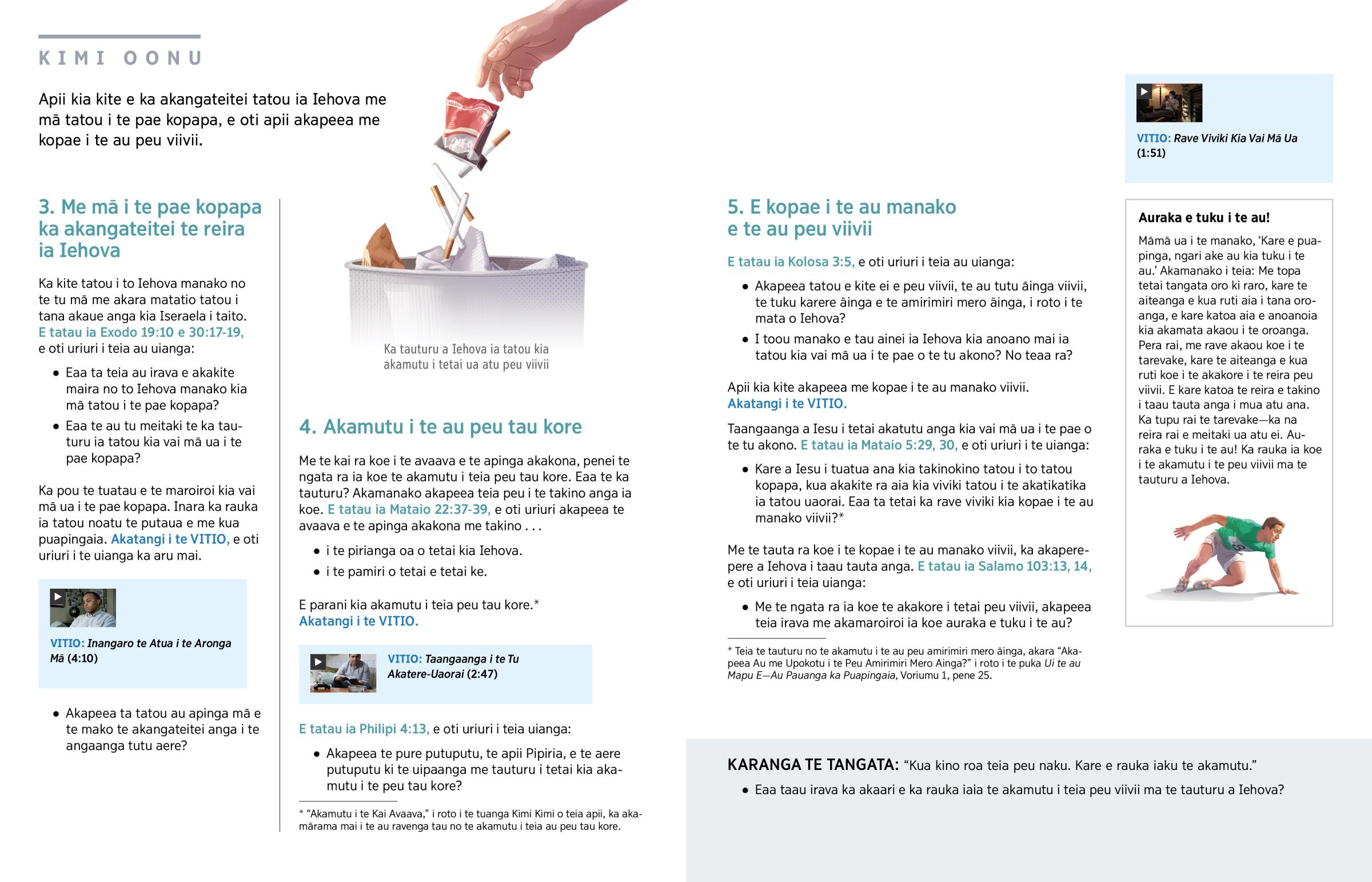 KIMI OONU

Apii kia kite e ka akangateitei tatou ia Iehova me mā tatou i te pae kopapa, e oti apii akapeea me kopae i te au peu viivii.

3. Me mā i te pae kopapa ka akangateitei te reira ia Iehova

Ka kite tatou i to Iehova manako no te tu mā me akara matatio tatou i tana akaue anga kia Iseraela i taito. E tatau ia Exodo 19:10 e 30:17-19, e oti uriuri i teia au uianga:

• Eaa ta teia au irava e akakite maira no to Iehova manako kia mā tatou i te pae kopapa?

• Eaa te au tu meitaki te ka tauturu ia tatou kia vai mā ua i te pae kopapa?

Ka pou te tuatau e te maroiroi kia vai mā ua i te pae kopapa. Inara ka rauka ia tatou noatu te putaua e me kua puapingaia. Akatangi i te VITIO, e oti uriuri i te uianga ka aru mai.

VITIO: Inangaro te Atua i te Aronga Mā (4:10)

• Akapeea ta tatou au apinga mā e te mako te akangateitei anga i te angaanga tutu aere?

Ka tauturu a Iehova ia tatou kia akamutu i tetai ua atu peu viivii

4. Akamutu i te au peu tau kore

Me te kai ra koe i te avaava e te apinga akakona, penei te ngata ra ia koe te akamutu i teia peu tau kore. Eaa te ka tauturu? Akamanako akapeea teia peu i te takino anga ia koe. E tatau ia Mataio 22:37-39, e oti uriuri akapeea te avaava e te apinga akakona me takino . . .

• i te pirianga oa o tetai kia Iehova.

• i te pamiri o tetai e tetai ke.

E parani kia akamutu i teia peu tau kore.* Akatangi i te VITIO.

VITIO: Taangaanga i te Tu Akatere-Uaorai (2:47)

E tatau ia Philipi 4:13, e oti uriuri i teia uianga:

• Akapeea te pure putuputu, te apii Pipiria, e te aere putuputu ki te uipaanga me tauturu i tetai kia akamutu i te peu tau kore?

* “Akamutu i te Kai Avaava,” i roto i te tuanga Kimi Kimi o teia apii, ka akamārama mai i te au ravenga tau no te akamutu i teia au peu tau kore.

5. E kopae i te au manako e te au peu viivii

E tatau ia Kolosa 3:5, e oti uriuri i teia au uianga:

• Akapeea tatou e kite ei e peu viivii, te au tutu āinga viivii, te tuku karere āinga e te amirimiri mero āinga, i roto i te mata o Iehova?

• I toou manako e tau ainei ia Iehova kia anoano mai ia tatou kia vai mā ua i te pae o te tu akono? No teaa ra?

Apii kia kite akapeea me kopae i te au manako viivii. Akatangi i te VITIO.

Taangaanga a Iesu i tetai akatutu anga kia vai mā ua i te pae o te tu akono. E tatau ia Mataio 5:29, 30, e oti uriuri i te uianga:

• Kare a Iesu i tuatua ana kia takinokino tatou i to tatou kopapa, kua akakite ra aia kia viviki tatou i te akatikatika ia tatou uaorai. Eaa ta tetai ka rave viviki kia kopae i te au manako viivii?*

Me te tauta ra koe i te kopae i te au manako viivii, ka akaperepere a Iehova i taau tauta anga. E tatau ia Salamo 103:13, 14, e oti uriuri i teia uianga:

• Me te ngata ra ia koe te akakore i tetai peu viivii, akapeea teia irava me akamaroiroi ia koe auraka e tuku i te au?

* Teia te tauturu no te akamutu i te au peu amirimiri mero āinga, akara “Akapeea Au me Upokotu i te Peu Amirimiri Mero Ainga?” i roto i te puka Ui te au Mapu E—Au Pauanga ka Puapingaia, Voriumu 1, pene 25.

VITIO: Rave Viviki Kia Vai Mā Ua (1:51)

Auraka e tuku i te au!

Māmā ua i te manako, ‘Kare e puapinga, ngari ake au kia tuku i te au.’ Akamanako i teia: Me topa tetai tangata oro ki raro, kare te aiteanga e kua ruti aia i tana oroanga, e kare katoa aia e anoanoia kia akamata akaou i te oroanga. Pera rai, me rave akaou koe i te tarevake, kare te aiteanga e kua ruti koe i te akakore i te reira peu viivii. E kare katoa te reira e takino i taau tauta anga i mua atu ana. Ka tupu rai te tarevake—ka na reira rai e meitaki ua atu ei. Auraka e tuku i te au! Ka rauka ia koe i te akamutu i te peu viivii ma te tauturu a Iehova.

KARANGA TE TANGATA: “Kua kino roa teia peu naku. Kare e rauka iaku te akamutu.”

• Eaa taau irava ka akaari e ka rauka iaia te akamutu i teia peu viivii ma te tauturu a Iehova?