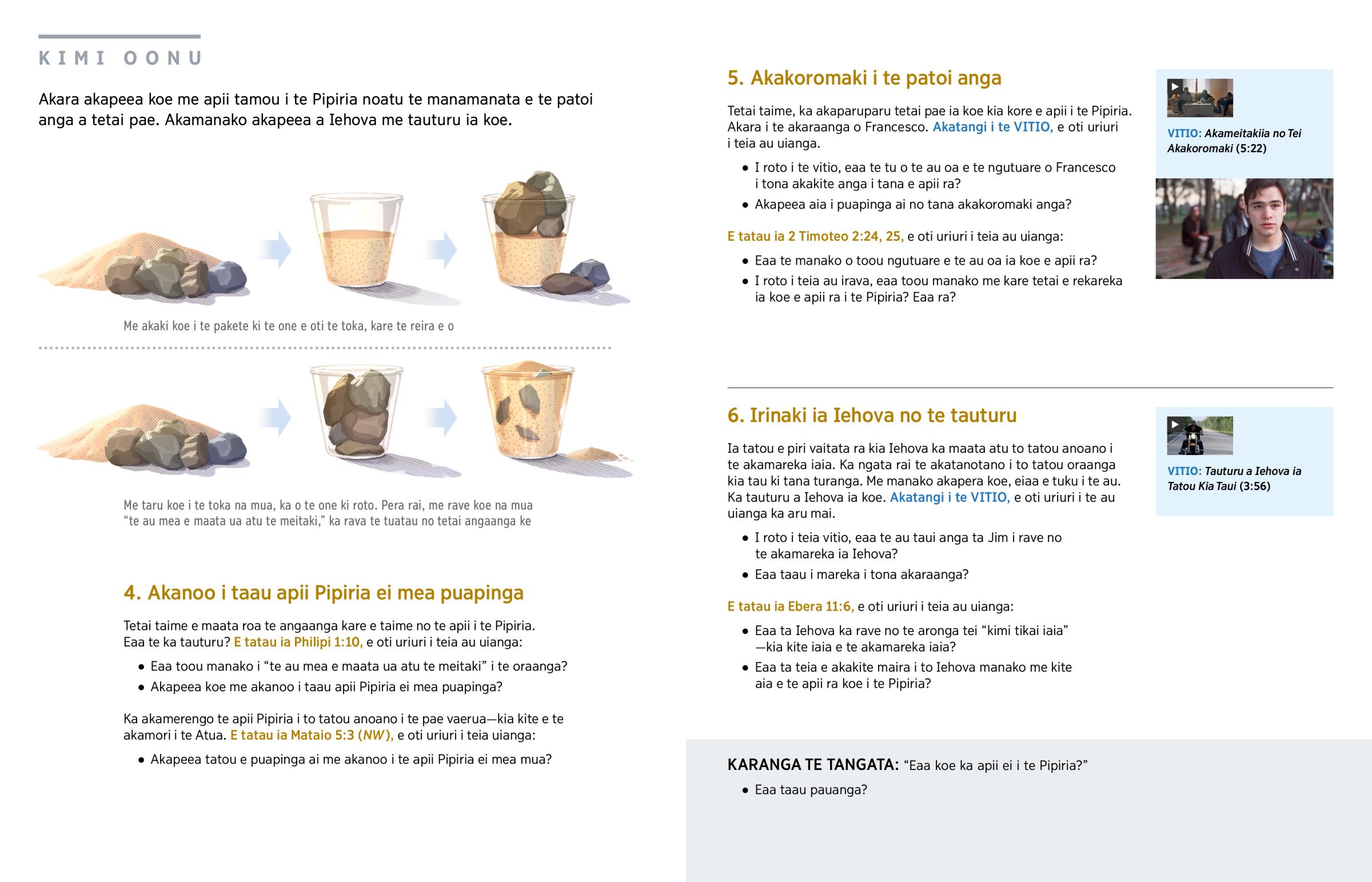 KIMI OONU

Akara akapeea koe me apii tamou i te Pipiria noatu te manamanata e te patoi anga a tetai pae. Akamanako akapeea a Iehova me tauturu ia koe.

Me akaki koe i te pakete ki te one e oti te toka, kare te reira e o

Me taru koe i te toka na mua, ka o te one ki roto. Pera rai, me rave koe na mua "te au mea e maata ua atu te meitaki," ka rava te tuatau no tetai angaanga ke

4. Akanoo i taau apii Pipiria ei mea puapinga

Tetai taime e maata roa te angaanga kare e taime no te apii i te Pipiria. Eaa te ka tauturu? E tatau ia Philipi 1:10, e oti uriuri i teia au uianga:

• Eaa toou manako i "te au mea e maata ua atu te meitaki" i te oraanga?
• Akapeea koe me akanoo i taau apii Pipiria ei mea puapinga?

Ka akamerengo te apii Pipiria i to tatou anoano i te pae vaerua—kia kite e te akamori i te Atua. E tatau ia Mataio 5:3 (NW), e oti uriuri i teia uianga:

• Akapeea tatou e puapinga ai me akanoo i te apii Pipiria ei mea mua?

5. Akakoromaki i te patoi anga

Tetai taime, ka akaparuparu tetai pae ia koe kia kore e apii i te Pipiria. Akara i te akaraanga o Francesco. Akatangi i te VITIO, e oti uriuri i teia au uianga.

• I roto i te vitio, eaa te tu o te au oa e te ngutuare o Francesco i tona akakite anga i tana e apii ra?
• Akapeea aia i puapinga ai no tana akakoromaki anga?

E tatau ia 2 Timoteo 2:24, 25, e oti uriuri i teia au uianga:

• Eaa te manako o toou ngutuare e te au oa ia koe e apii ra?
• I roto i teia au irava, eaa toou manako me kare tetai e rekareka ia koe e apii ra i te Pipiria? Eaa ra?

VITIO: Akameitakiia no Tei Akakoromaki (5:22)

6. Irinaki ia Iehova no te tauturu

Ia tatou e piri vaitata ra kia Iehova ka maata atu to tatou anoano i te akamareka iaia. Ka ngata rai te akatanotano i to tatou oraanga kia tau ki tana turanga. Me manako akapera koe, eiaa e tuku i te au. Ka tauturu a Iehova ia koe. Akatangi i te VITIO, e oti uriuri i te au uianga ka aru mai.

• I roto i teia vitio, eaa te au taui anga ta Jim i rave no te akamareka ia Iehova?
• Eaa taau i mareka i tona akaraanga?

E tatau ia Ebera 11:6, e oti uriuri i teia au uianga:

• Eaa ta Iehova ka rave no te aronga tei "kimi tikai iaia" —kia kite iaia e te akamareka iaia?
• Eaa ta teia e akakite maira i to Iehova manako me kite aia e te apii ra koe i te Pipiria?

VITIO: Tauturu a Iehova ia Tatou Kia Taui (3:56)

KARANGA TE TANGATA: "Eaa koe ka apii ei i te Pipiria?"

• Eaa taau pauanga?