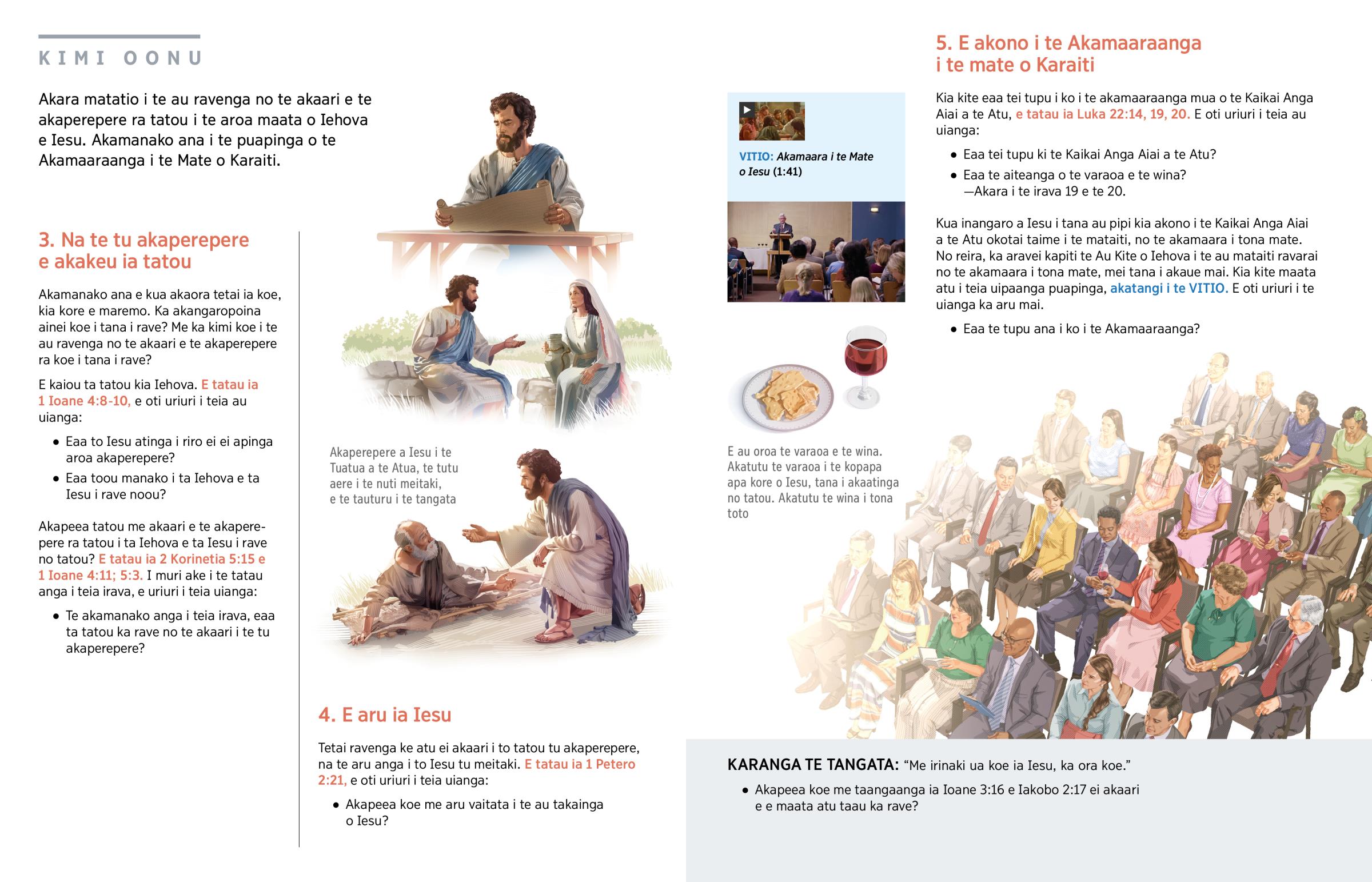 KIMI OONU

Akara matatio i te au ravenga no te akaari e te akaperepere ra tatou i te aroa maata o Iehova e Iesu. Akamanako ana i te puapinga o te Akamaaraanga i te Mate o Karaiti.

3. Na te tu akaperepere e akakeu ia tatou

Akamanako ana e kua akaora tetai ia koe, kia kore e maremo. Ka akangaropoina ainei koe i tana i rave? Me ka kimi koe i te au ravenga no te akaari e te akaperepere ra koe i tana i rave?

E kaiou ta tatou kia Iehova. E tatau ia 1 Ioane 4:8-10, e oti uriuri i teia au uianga:

• Eaa to Iesu atinga i riro ei ei apinga aroa akaperepere?

• Eaa toou manako i ta Iehova e ta Iesu i rave noou?

Akapeea tatou me akaari e te akaperepere ra tatou i ta Iehova e ta Iesu i rave no tatou? E tatau ia 2 Korinetia 5:15 e 1 Ioane 4:11; 5:3. I muri ake i te tatau anga i teia irava, e uriuri i teia uianga:

• Te akamanako anga i teia irava, eaa ta tatou ka rave no te akaari i te tu akaperepere?

Akaperepere a Iesu i te Tuatua a te Atua, te tutu aere i te nuti meitaki, e te tauturu i te tangata

4. E aru ia Iesu

Tetai ravenga ke atu ei akaari i to tatou tu akaperepere, na te aru anga i to Iesu tu meitaki. E tatau ia 1 Petero 2:21, e oti uriuri i teia uianga:

• Akapeea koe me aru vaitata i te au takainga o Iesu?

VITIO: Akamaara i te Mate o Iesu (1:41)

E au oroa te varaoa e te wina. Akatutu te varaoa i te kopapa apa kore o Iesu, tana i akaatinga no tatou. Akatutu te wina i tona toto

5. E akono i te Akamaaraanga i te mate o Karaiti

Kia kite eaa tei tupu i ko i te akamaaraanga mua o te Kaikai Anga Aiai a te Atu, e tatau ia Luka 22:14, 19, 20. E oti uriuri i teia au uianga:

• Eaa tei tupu ki te Kaikai Anga Aiai a te Atu?

• Eaa te aiteanga o te varaoa e te wina? —Akara i te irava 19 e te 20.

Kua inangaro a Iesu i tana au pipi kia akono i te Kaikai Anga Aiai a te Atu okotai taime i te mataiti, no te akamaara i tona mate. No reira, ka aravei kapiti te Au Kite o Iehova i te au mataiti ravarai no te akamaara i tona mate, mei tana i akaue mai. Kia kite maata atu i teia uipaanga puapinga, akatangi i te VITIO. E oti uriuri i te uianga ka aru mai.

• Eaa te tupu ana i ko i te Akamaaraanga?

KARANGA TE TANGATA: “Me irinaki ua koe ia Iesu, ka ora koe.”

• Akapeea koe me taangaanga ia Ioane 3:16 e Iakobo 2:17 ei akaari e e maata atu taau ka rave?