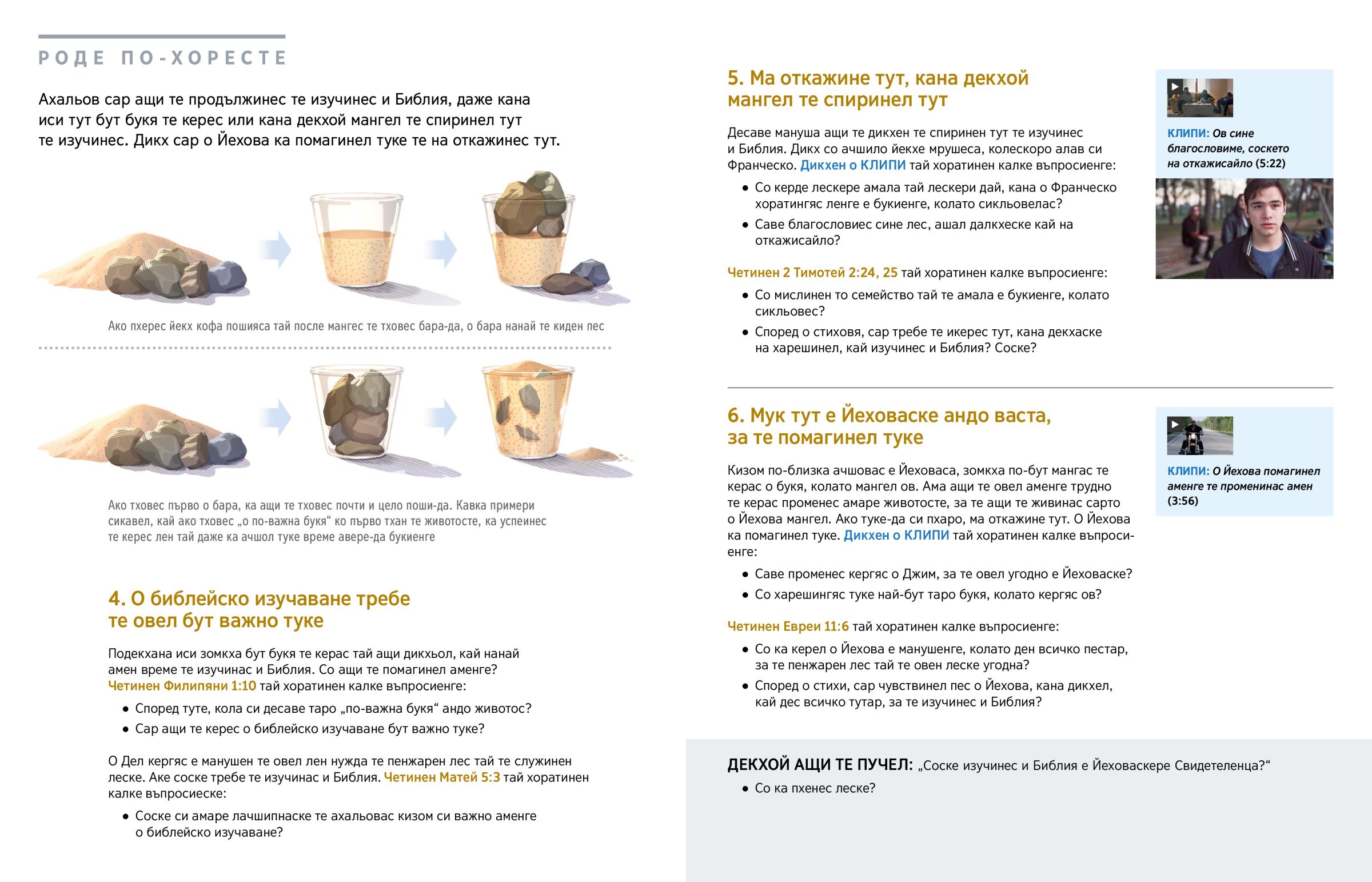 РОДЕ ПО-ХОРЕСТЕ

Ахальов сар ащи те продължинес те изучинес и Библия, даже кана иси тут бут букя те керес или кана декхой мангел те спиринел тут те изучинес. Дикх сар о Йехова ка помагинел туке те на откажинес тут.

Ако пхерес йекх кофа пошияса тай после мангес те тховес бара-да, о бара нанай те киден пес

Ако тховес първо о бара, ка ащи те тховес почти и цело поши-да. Кавка примери сикавел, кай ако тховес „о по-важна букя“ ко първо тхан те животосте, ка успеинес те керес лен тай даже ка ачшол туке време авере-да букиенге

4. О библейско изучаване требе те овел бут важно туке

Подекхана иси зомкха бут букя те керас тай ащи дикхьол, кай нанай амен време те изучинас и Библия. Со ащи те помагинел аменге? Четинен Филипяни 1:10 тай хоратинен калке въпросиенге:

• Според туте, кола си десаве таро „по-важна букя“ андо животос?
• Сар ащи те керес о библейско изучаване бут важно туке?

О Дел кергяс е манушен те овел лен нужда те пенжарен лес тай те служинен леске. Аке соске требе те изучинас и Библия. Четинен Матей 5:3 тай хоратинен калке въпросиеске:

• Соске си амаре лачшипнаске те ахальовас кизом си важно аменге о библейско изучаване?

5. Ма откажине тут, кана декхой мангел те спиринел тут

Десаве мануша ащи те дикхен те спиринен тут те изучинес и Библия. Дикх со ачшило йекхе мрушеса, колескоро алав си Франческо. Дикхен о КЛИПИ тай хоратинен калке въпросиенге:

• Со керде лескере амала тай лескери дай, кана о Франческо хоратингяс ленге е букиенге, колато сикльовелас?
• Саве благословиес сине лес, ашал далкхеске кай на откажисайло?

Четинен 2 Тимотей 2:24, 25 тай хоратинен калке въпросиенге:

• Со мислинен то семейство тай те амала е букиенге, колато сикльовес?
• Според о стиховя, сар требе те икерес тут, кана декхаске на харешинел, кай изучинес и Библия? Соске?

КЛИПИ: Ов сине благословиме, соскето на откажисайло (5:22)

6. Мук тут е Йеховаске андо васта, за те помагинел туке

Кизом по-близка ачшовас е Йеховаса, зомкха по-бут мангас те керас о букя, колато мангел ов. Ама ащи те овел аменге трудно те керас променес амаре животосте, за те ащи те живинас сарто о Йехова мангел. Ако туке-да си пхаро, ма откажине тут. О Йехова ка помагинел туке. Дикхен о КЛИПИ тай хоратинен калке въпросиенге:

• Саве променес кергяс о Джим, за те овел угодно е Йеховаске?
• Со харешингяс туке най-бут таро букя, колато кергяс ов?

Четинен Евреи 11:6 тай хоратинен калке въпросиенге:

• Со ка керел о Йехова е манушенге, колато ден всичко пестар, за те пенжарен лес тай те овен леске угодна?
• Според о стихи, сар чувствинел пес о Йехова, кана дикхел, кай дес всичко тутар, за те изучинес и Библия?

КЛИПИ: О Йехова помагинел аменге те променинас амен (3:56)

ДЕКХОЙ АЩИ ТЕ ПУЧЕЛ: „Соске изучинес и Библия е Йеховаскере Свидетеленца?“

• Со ка пхенес леске?