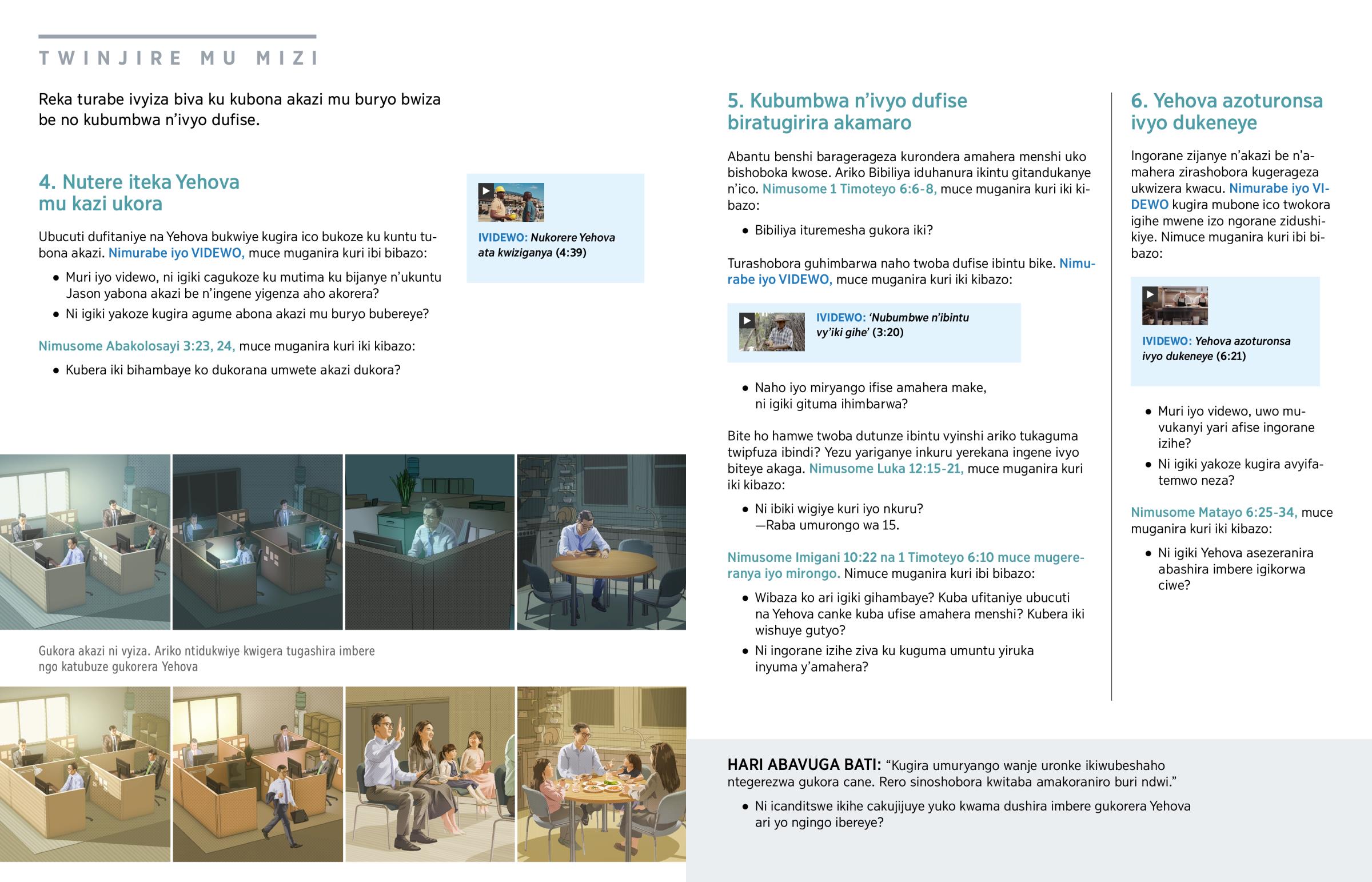 TWINJIRE MU MIZI

Reka turabe ivyiza biva ku kubona akazi mu buryo bwiza be no kubumbwa n'ivyo dufise.

4. Nutere iteka Yehova mu kazi ukora

Ubucuti dufitaniye na Yehova bukwiye kugira ico bukoze ku kuntu tubona akazi. Nimurabe iyo VIDEWO, muce muganira kuri ibi bibazo:

• Muri iyo videwo, ni igiki cagukoze ku mutima ku bijanye n'ukuntu Jason yabona akazi be n'ingene yigenza aho akorera?
• Ni igiki yakoze kugira agume abona akazi mu buryo bubereye?

Nimusome Abakolosayi 3:23, 24, muce muganira kuri iki kibazo:

• Kubera iki bihambaye ko dukorana umwete akazi dukora?

IVIDEWO: Nukorere Yehova ata kwiziganya (4:39)

Gukora akazi ni vyiza. Ariko ntidukwiye kwigera tugashira imbere ngo katubuze gukorera Yehova

5. Kubumbwa n'ivyo dufise biratugirira akamaro

Abantu benshi baragerageza kurondera amahera menshi uko bishoboka kwose. Ariko Bibiliya iduhanura ikintu gitandukanye n'ico. Nimusome 1 Timoteyo 6:6-8, muce muganira kuri iki kibazo:

• Bibiliya ituremesha gukora iki?

Turashobora guhimbarwa naho twoba dufise ibintu bike. Nimurabe iyo VIDEWO, muce muganira kuri iki kibazo:

IVIDEWO: 'Nubumbwe n'ibintu vy'iki gihe' (3:20)

• Naho iyo miryango ifise amahera make, ni igiki gituma ihimbarwa?

Bite ho hamwe twoba dutunze ibintu vyinshi ariko tukaguma twipfuza ibindi? Yezu yariganye inkuru yerekana ingene ivyo biteye akaga. Nimusome Luka 12:15-21, muce muganira kuri iki kibazo:

• Ni ibiki wigiye kuri iyo nkuru?
—Raba umurongo wa 15.

Nimusome Imigani 10:22 na 1 Timoteyo 6:10 muce mugereranya iyo mirongo. Nimuce muganira kuri ibi bibazo:

• Wibaza ko ari igiki gihambaye? Kuba ufitaniye ubucuti na Yehova canke kuba ufise amahera menshi? Kubera iki wishuye gutyo?
• Ni ingorane izihe ziva ku kuguma umuntu yiruka inyuma y'amahera?

6. Yehova azoturonsa ivyo dukeneye

Ingorane zijanye n'akazi be n'amahera zirashobora kugerageza ukwizera kwacu. Nimurabe iyo VIDEWO kugira mubone ico twokora igihe mwene izo ngorane zidushikiye. Nimuce muganira kuri ibi bibazo:

IVIDEWO: Yehova azoturonsa ivyo dukeneye (6:21)

• Muri iyo videwo, uwo muvukanyi yari afise ingorane izihe?
• Ni igiki yakoze kugira avyifatemwo neza?

Nimusome Matayo 6:25-34, muce muganira kuri iki kibazo:

• Ni igiki Yehova asezeranira abashira imbere igikorwa ciwe?

HARI ABAVUGA BATI: "Kugira umuryango wanje uronke ikiwubeshaho ntegerezwa gukora cane. Rero sinoshobora kwitaba amakoraniro buri ndwi."

• Ni icanditswe ikihe cakujijuye yuko kwama dushira imbere gukorera Yehova ari yo ngingo ibereye?