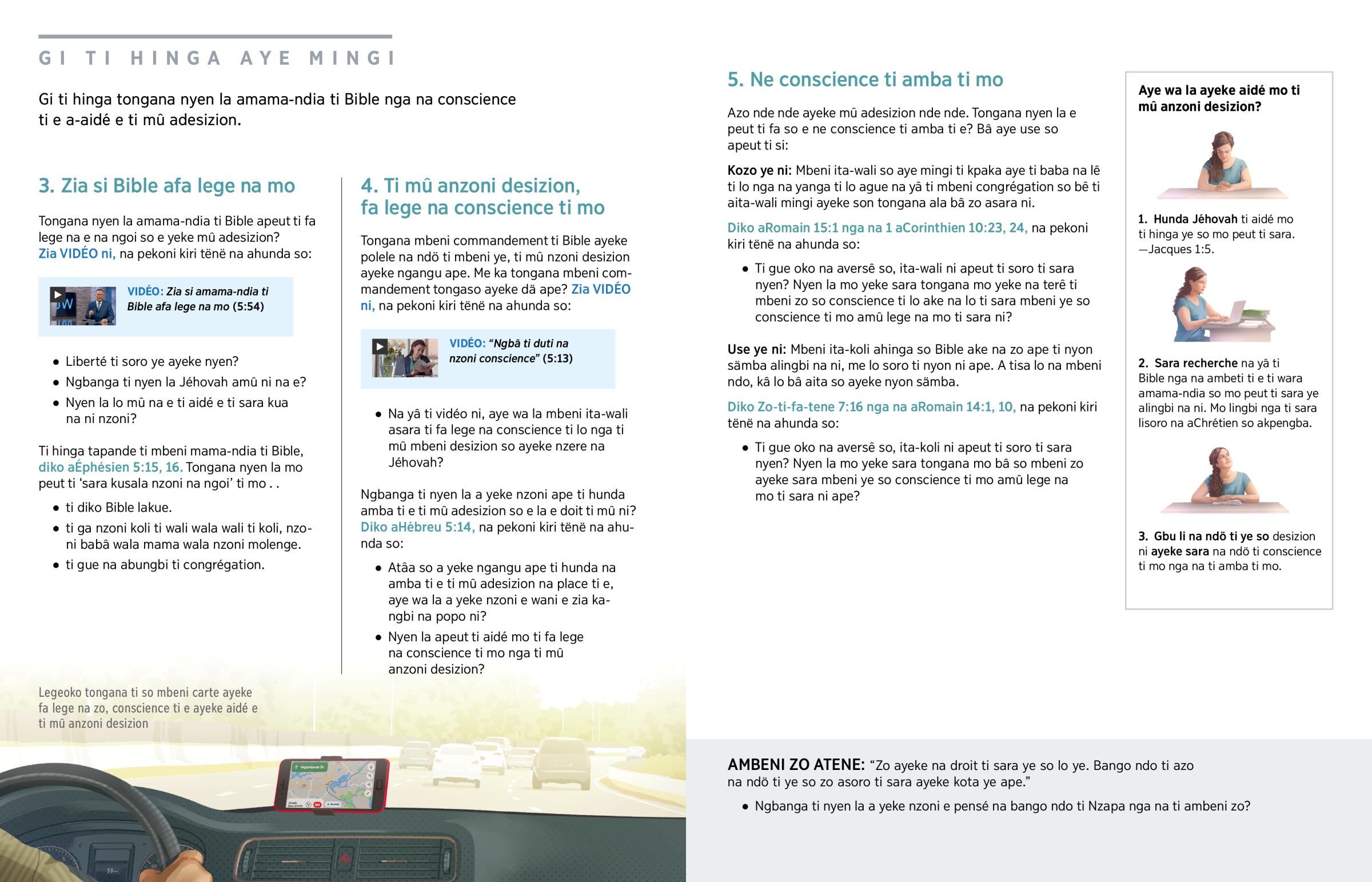 GI TI HINGA AYE MINGI

Gi ti hinga tongana nyen la amama-ndia ti Bible nga na conscience ti e a-aidé e ti mû adesizion.

3. Zia si Bible afa lege na mo

Tongana nyen la amama-ndia ti Bible apeut ti fa lege na e na ngoi so e yeke mû adesizion? Zia VIDÉO ni, na pekoni kiri tënë na ahunda so:

VIDÉO: Zia si amama-ndia ti Bible afa lege na mo (5:54)

• Liberté ti soro ye ayeke nyen?
• Ngbanga ti nyen la Jéhovah amû ni na e?
• Nyen la lo mû na e ti aidé e ti sara kua na ni nzoni?

Ti hinga tapande ti mbeni mama-ndia ti Bible, diko aÉphésien 5:15, 16. Tongana nyen la mo peut ti 'sara kusala nzoni na ngoi' ti mo . .

• ti diko Bible lakue.
• ti ga nzoni koli ti wali wala wali ti koli, nzoni babâ wala mama wala nzoni molenge.
• ti gue na abungbi ti congrégation.

4. Ti mû anzoni desizion, fa lege na conscience ti mo

Tongana mbeni commandement ti Bible ayeke polele na ndö ti mbeni ye, ti mû nzoni desizion ayeke ngangu ape. Me ka tongana mbeni commandement tongaso ayeke dä ape? Zia VIDÉO ni, na pekoni kiri tënë na ahunda so:

VIDÉO: "Ngbâ ti duti na nzoni conscience" (5:13)

• Na yâ ti vidéo ni, aye wa la mbeni ita-wali asara ti fa lege na conscience ti lo nga ti mû mbeni desizion so ayeke nzere na Jéhovah?

Ngbanga ti nyen la a yeke nzoni ape ti hunda amba ti e ti mû adesizion so e la e doit ti mû ni? Diko aHébreu 5:14, na pekoni kiri tënë na ahunda so:

• Atâa so a yeke ngangu ape ti hunda na amba ti e ti mû adesizion na place ti e, aye wa la a yeke nzoni e wani e zia kangbi na popo ni?
• Nyen la apeut ti aidé mo ti fa lege na conscience ti mo nga ti mû anzoni desizion?

Legeoko tongana ti so mbeni carte ayeke fa lege na zo, conscience ti e ayeke aidé e ti mû anzoni desizion

5. Ne conscience ti amba ti mo

Azo nde nde ayeke mû adesizion nde nde. Tongana nyen la e peut ti fa so e ne conscience ti amba ti e? Bâ aye use so apeut ti si:

Kozo ye ni: Mbeni ita-wali so aye mingi ti kpaka aye ti baba na lê ti lo nga na yanga ti lo ague na yâ ti mbeni congrégation so bê ti aita-wali mingi ayeke son tongana ala bâ zo asara ni.

Diko aRomain 15:1 nga na 1 aCorinthien 10:23, 24, na pekoni kiri tënë na ahunda so:

• Ti gue oko na aversê so, ita-wali ni apeut ti soro ti sara nyen? Nyen la mo yeke sara tongana mo yeke na terê ti mbeni zo so conscience ti lo ake na lo ti sara mbeni ye so conscience ti mo amû lege na mo ti sara ni?

Use ye ni: Mbeni ita-koli ahinga so Bible ake na zo ape ti nyon sämba alingbi na ni, me lo soro ti nyon ni ape. A tisa lo na mbeni ndo, kâ lo bâ aita so ayeke nyon sämba.

Diko Zo-ti-fa-tene 7:16 nga na aRomain 14:1, 10, na pekoni kiri tënë na ahunda so:

• Ti gue oko na aversê so, ita-koli ni apeut ti soro ti sara nyen? Nyen la mo yeke sara tongana mo bâ so mbeni zo ayeke sara mbeni ye so conscience ti mo amû lege na mo ti sara ni ape?

Aye wa la ayeke aidé mo ti mû anzoni desizion?

1. Hunda Jéhovah ti aidé mo ti hinga ye so mo peut ti sara. —Jacques 1:5.

2. Sara recherche na yâ ti Bible nga na ambeti ti e ti wara amama-ndia so mo peut ti sara ye alingbi na ni. Mo lingbi nga ti sara lisoro na aChrétien so akpengba.

3. Gbu li na ndö ti ye so desizion ni ayeke sara na ndö ti conscience ti mo nga na ti amba ti mo.

AMBENI ZO ATENE: "Zo ayeke na droit ti sara ye so lo ye. Bango ndo ti azo na ndö ti ye so zo asoro ti sara ayeke kota ye ape."

• Ngbanga ti nyen la a yeke nzoni e pensé na bango ndo ti Nzapa nga na ti ambeni zo?