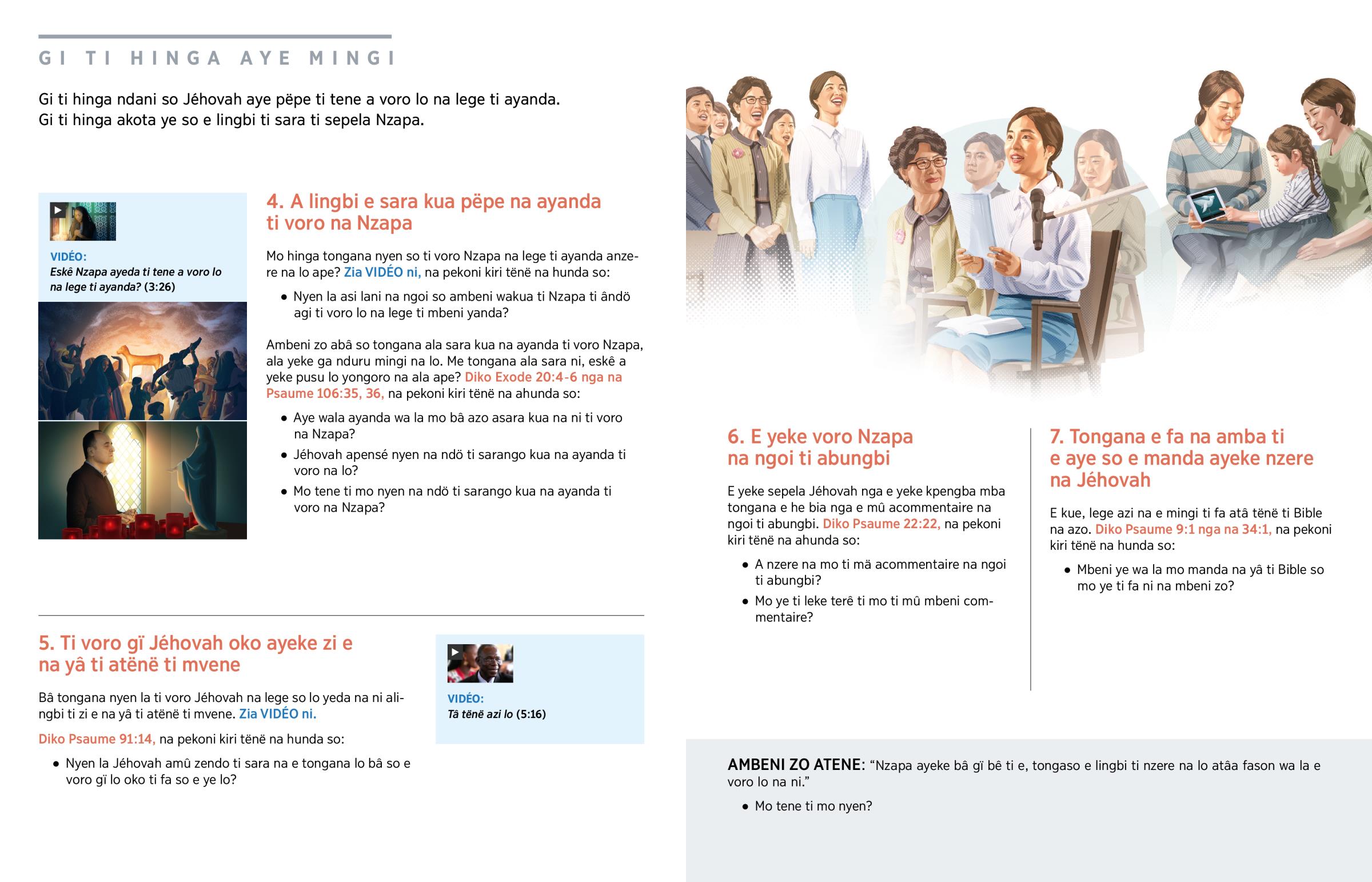 GI TI HINGA AYE MINGI

Gi ti hinga ndani so Jéhovah aye pëpe ti tene a voro lo na lege ti ayanda.
Gi ti hinga akota ye so e lingbi ti sara ti sepela Nzapa.

VIDÉO:
Eskê Nzapa ayeda ti tene a voro lo na lege ti ayanda? (3:26)

4. A lingbi e sara kua pëpe na ayanda ti voro na Nzapa

Mo hinga tongana nyen so ti voro Nzapa na lege ti ayanda anzere na lo ape? Zia VIDÉO ni, na pekoni kiri tënë na hunda so:

• Nyen la asi lani na ngoi so ambeni wakua ti Nzapa ti ândö agi ti voro lo na lege ti mbeni yanda?

Ambeni zo abâ so tongana ala sara kua na ayanda ti voro Nzapa, ala yeke ga nduru mingi na lo. Me tongana ala sara ni, eskê a yeke pusu lo yongoro na ala ape? Diko Exode 20:4-6 nga na Psaume 106:35, 36, na pekoni kiri tënë na ahunda so:

• Aye wala ayanda wa la mo bâ azo asara kua na ni ti voro na Nzapa?
• Jéhovah apensé nyen na ndö ti sarango kua na ayanda ti voro na lo?
• Mo tene ti mo nyen na ndö ti sarango kua na ayanda ti voro na Nzapa?

5. Ti voro gï Jéhovah oko ayeke zi e na yâ ti atënë ti mvene

Bâ tongana nyen la ti voro Jéhovah na lege so lo yeda na ni alingbi ti zi e na yâ ti atënë ti mvene. Zia VIDÉO ni.

Diko Psaume 91:14, na pekoni kiri tënë na hunda so:

• Nyen la Jéhovah amû zendo ti sara na e tongana lo bâ so e voro gï lo oko ti fa so e ye lo?

VIDÉO:
Tâ tënë azi lo (5:16)

6. E yeke voro Nzapa na ngoi ti abungbi

E yeke sepela Jéhovah nga e yeke kpengba mba tongana e he bia nga e mû acommentaire na ngoi ti abungbi. Diko Psaume 22:22, na pekoni kiri tënë na ahunda so:

• A nzere na mo ti mä acommentaire na ngoi ti abungbi?
• Mo ye ti leke terê ti mo ti mû mbeni commentaire?

7. Tongana e fa na amba ti e aye so e manda ayeke nzere na Jéhovah

E kue, lege azi na e mingi ti fa atâ tënë ti Bible na azo. Diko Psaume 9:1 nga na 34:1, na pekoni kiri tënë na hunda so:

• Mbeni ye wa la mo manda na yâ ti Bible so mo ye ti fa ni na mbeni zo?

AMBENI ZO ATENE: “Nzapa ayeke bâ gï bê ti e, tongaso e lingbi ti nzere na lo atâa fason wa la e voro lo na ni.”

• Mo tene ti mo nyen?