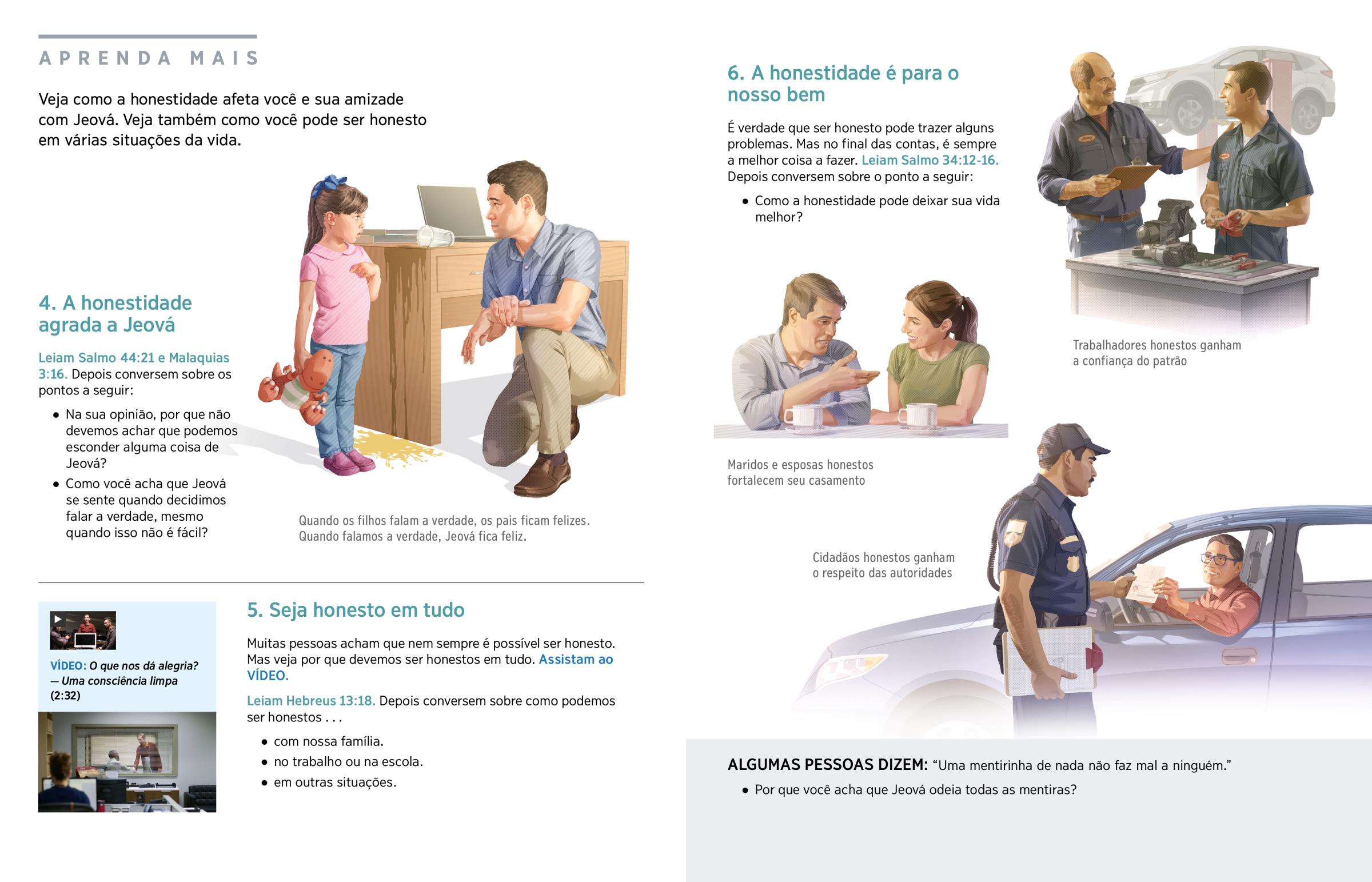 APRENDA MAIS

Veja como a honestidade afeta você e sua amizade com Jeová. Veja também como você pode ser honesto em várias situações da vida.

4. A honestidade agrada a Jeová

Leiam Salmo 44:21 e Malaquias 3:16. Depois conversem sobre os pontos a seguir:

• Na sua opinião, por que não devemos achar que podemos esconder alguma coisa de Jeová?
• Como você acha que Jeová se sente quando decidimos falar a verdade, mesmo quando isso não é fácil?

Quando os filhos falam a verdade, os pais ficam felizes. Quando falamos a verdade, Jeová fica feliz.

VÍDEO: O que nos dá alegria? — Uma consciência limpa (2:32)

5. Seja honesto em tudo

Muitas pessoas acham que nem sempre é possível ser honesto. Mas veja por que devemos ser honestos em tudo. Assistam ao VÍDEO.

Leiam Hebreus 13:18. Depois conversem sobre como podemos ser honestos . . .

• com nossa família.
• no trabalho ou na escola.
• em outras situações.

6. A honestidade é para o nosso bem

É verdade que ser honesto pode trazer alguns problemas. Mas no final das contas, é sempre a melhor coisa a fazer. Leiam Salmo 34:12-16. Depois conversem sobre o ponto a seguir:

• Como a honestidade pode deixar sua vida melhor?

Trabalhadores honestos ganham a confiança do patrão

Maridos e esposas honestos fortalecem seu casamento

Cidadãos honestos ganham o respeito das autoridades

ALGUMAS PESSOAS DIZEM: “Uma mentirinha de nada não faz mal a ninguém.”

• Por que você acha que Jeová odeia todas as mentiras?