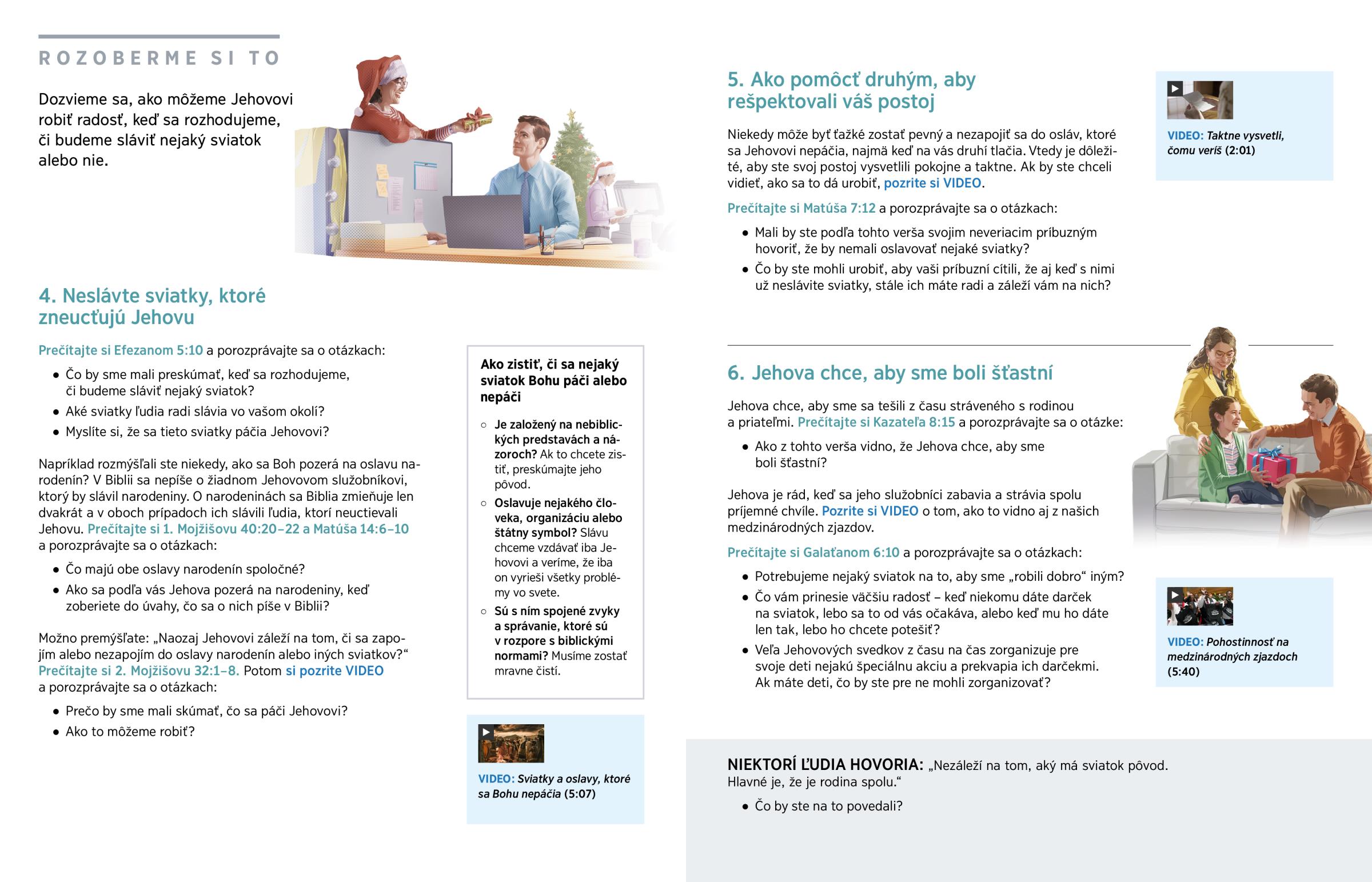 ROZOBERME SI TO

Dozvieme sa, ako môžeme Jehovovi robiť radosť, keď sa rozhodujeme, či budeme sláviť nejaký sviatok alebo nie.

4. Neslávte sviatky, ktoré zneucťujú Jehovu

Prečítajte si Efezanom 5:10 a porozprávajte sa o otázkach:

• Čo by sme mali preskúmať, keď sa rozhodujeme, či budeme sláviť nejaký sviatok?
• Aké sviatky ľudia radi slávia vo vašom okolí?
• Myslíte si, že sa tieto sviatky páčia Jehovovi?

Napríklad rozmýšľali ste niekedy, ako sa Boh pozerá na oslavu narodenín? V Biblii sa nepíše o žiadnom Jehovovom služobníkovi, ktorý by slávil narodeniny. O narodeninách sa Biblia zmieňuje len dvakrát a v oboch prípadoch ich slávili ľudia, ktorí neuctievali Jehovu. Prečítajte si 1. Mojžišovu 40:20–22 a Matúša 14:6–10 a porozprávajte sa o otázkach:

• Čo majú obe oslavy narodenín spoločné?
• Ako sa podľa vás Jehova pozerá na narodeniny, keď zoberiete do úvahy, čo sa o nich píše v Biblii?

Možno premýšľate: „Naozaj Jehovovi záleží na tom, či sa zapojím alebo nezapojím do oslavy narodenín alebo iných sviatkov?“ Prečítajte si 2. Mojžišovu 32:1–8. Potom si pozrite VIDEO a porozprávajte sa o otázkach:

• Prečo by sme mali skúmať, čo sa páči Jehovovi?
• Ako to môžeme robiť?

Ako zistiť, či sa nejaký sviatok Bohu páči alebo nepáči

○ Je založený na nebiblických predstavách a názoroch? Ak to chcete zistiť, preskúmajte jeho pôvod.
○ Oslavuje nejakého človeka, organizáciu alebo štátny symbol? Slávu chceme vzdávať iba Jehovovi a veríme, že iba on vyrieši všetky problémy vo svete.
○ Sú s ním spojené zvyky a správanie, ktoré sú v rozpore s biblickými normami? Musíme zostať mravne čistí.

VIDEO: Sviatky a oslavy, ktoré sa Bohu nepáčia (5:07)

5. Ako pomôcť druhým, aby rešpektovali váš postoj

Niekedy môže byť ťažké zostať pevný a nezapojiť sa do osláv, ktoré sa Jehovovi nepáčia, najmä keď na vás druhí tlačia. Vtedy je dôležité, aby ste svoj postoj vysvetlili pokojne a taktne. Ak by ste chceli vidieť, ako sa to dá urobiť, pozrite si VIDEO.

Prečítajte si Matúša 7:12 a porozprávajte sa o otázkach:

• Mali by ste podľa tohto verša svojim neveriacim príbuzným hovoriť, že by nemali oslavovať nejaké sviatky?
• Čo by ste mohli urobiť, aby vaši príbuzní cítili, že aj keď s nimi už neslávite sviatky, stále ich máte radi a záleží vám na nich?

VIDEO: Taktne vysvetli, čomu veríš (2:01)

6. Jehova chce, aby sme boli šťastní

Jehova chce, aby sme sa tešili z času stráveného s rodinou a priateľmi. Prečítajte si Kazateľa 8:15 a porozprávajte sa o otázke:

• Ako z tohto verša vidno, že Jehova chce, aby sme boli šťastní?

Jehova je rád, keď sa jeho služobníci zabavia a strávia spolu príjemné chvíle. Pozrite si VIDEO o tom, ako to vidno aj z našich medzinárodných zjazdov.

Prečítajte si Galaťanom 6:10 a porozprávajte sa o otázkach:

• Potrebujeme nejaký sviatok na to, aby sme „robili dobro“ iným?
• Čo vám prinesie väčšiu radosť – keď niekomu dáte darček na sviatok, lebo sa to od vás očakáva, alebo keď mu ho dáte len tak, lebo ho chcete potešiť?
• Veľa Jehovových svedkov z času na čas zorganizuje pre svoje deti nejakú špeciálnu akciu a prekvapia ich darčekmi. Ak máte deti, čo by ste pre ne mohli zorganizovať?

VIDEO: Pohostinnosť na medzinárodných zjazdoch (5:40)

NIEKTORÍ ĽUDIA HOVORIA: „Nezáleží na tom, aký má sviatok pôvod. Hlavné je, že je rodina spolu.“

• Čo by ste na to povedali?