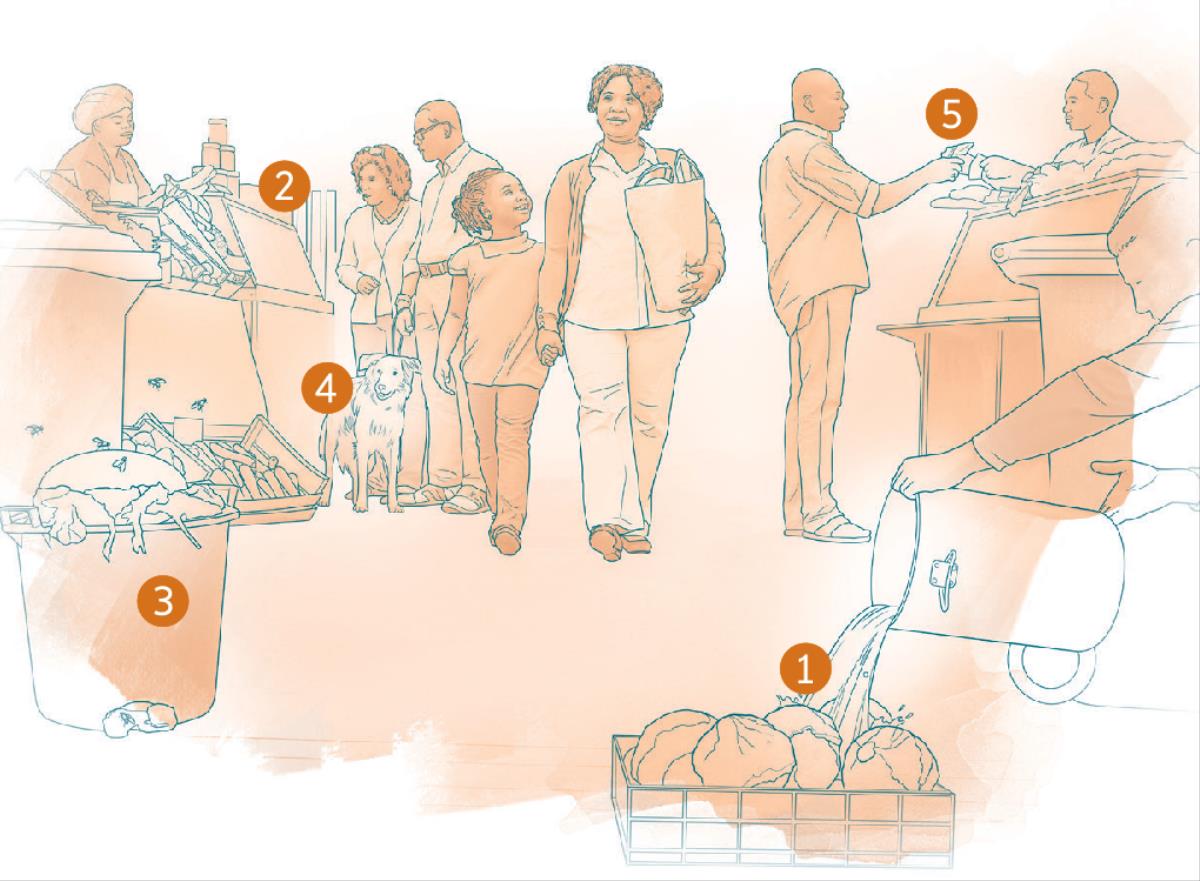 2

5

4

3

1