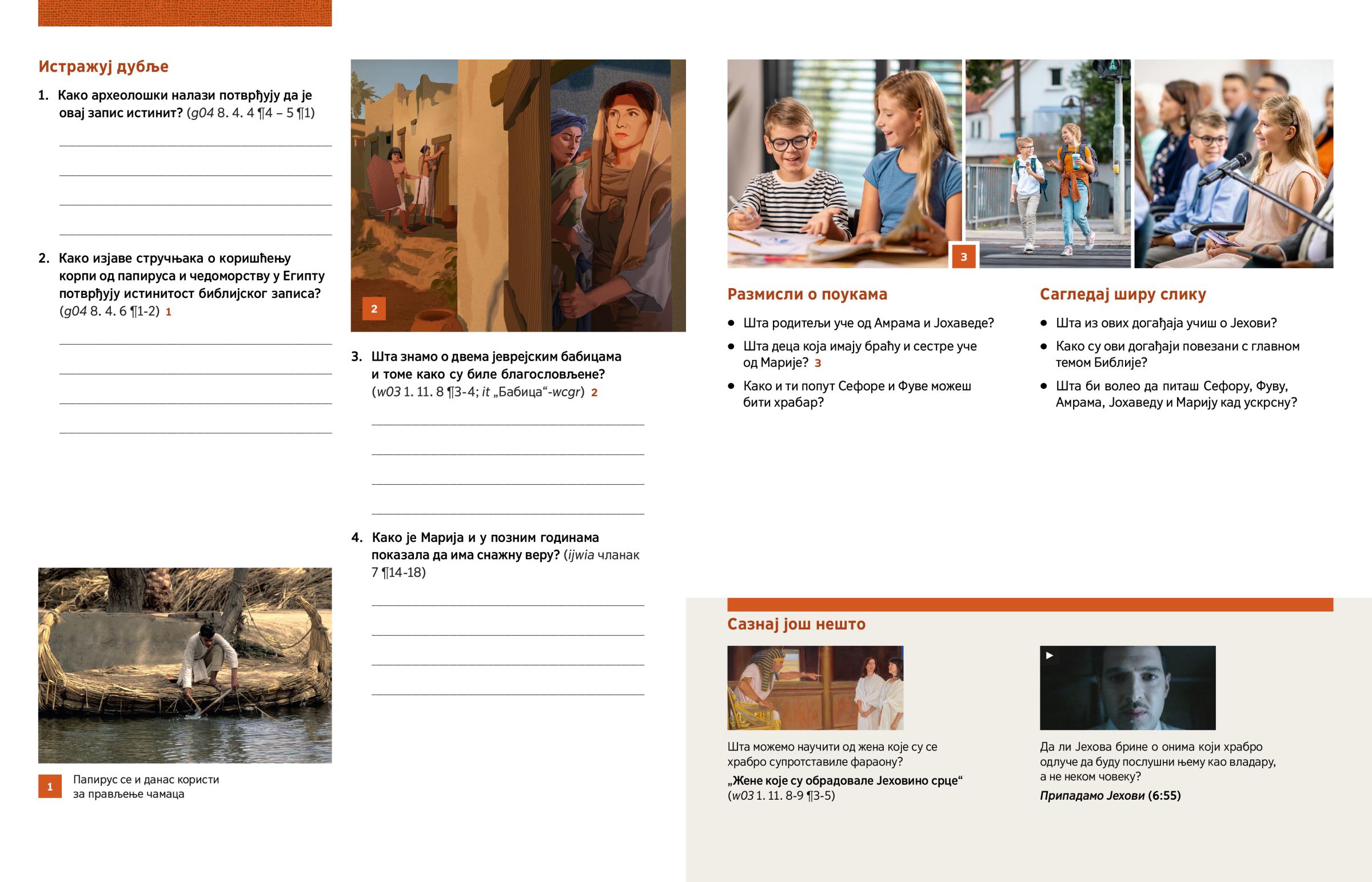 Истражуј дубље

1. Како археолошки налази потврђују да је овај запис истинит? (g04 8. 4. 4 ¶4 – 5 ¶1)

2. Како изјаве стручњака о коришћењу корпи од папируса и чедоморству у Египту потврђују истинитост библијског записа? (g04 8. 4. 6 ¶1-2) 1

1 Папирус се и данас користи за прављење чамаца

2

3. Шта знамо о двема јеврејским бабицама и томе како су биле благословљене? (w03 1. 11. 8 ¶3-4; it „Бабица“-wcgr) 2

4. Како је Марија и у позним годинама показала да има снажну веру? (ijwia чланак 7 ¶14-18)

3

Размисли о поукама

• Шта родитељи уче од Амрама и Јохаведе?
• Шта деца која имају браћу и сестре уче од Марије? 3
• Како и ти попут Сефоре и Фуве можеш бити храбар?

Сагледај ширу слику

• Шта из ових догађаја учиш о Јехови?
• Како су ови догађаји повезани с главном темом Библије?
• Шта би волео да питаш Сефору, Фуву, Амрама, Јохаведу и Марију кад ускрсну?

Сазнај још нешто

Шта можемо научити од жена које су се храбро супротставиле фараону?
„Жене које су обрадовале Јеховино срце“ (w03 1. 11. 8-9 ¶3-5)

Да ли Јехова брине о онима који храбро одлуче да буду послушни њему као владару, а не неком човеку?
Припадамо Јехови (6:55)