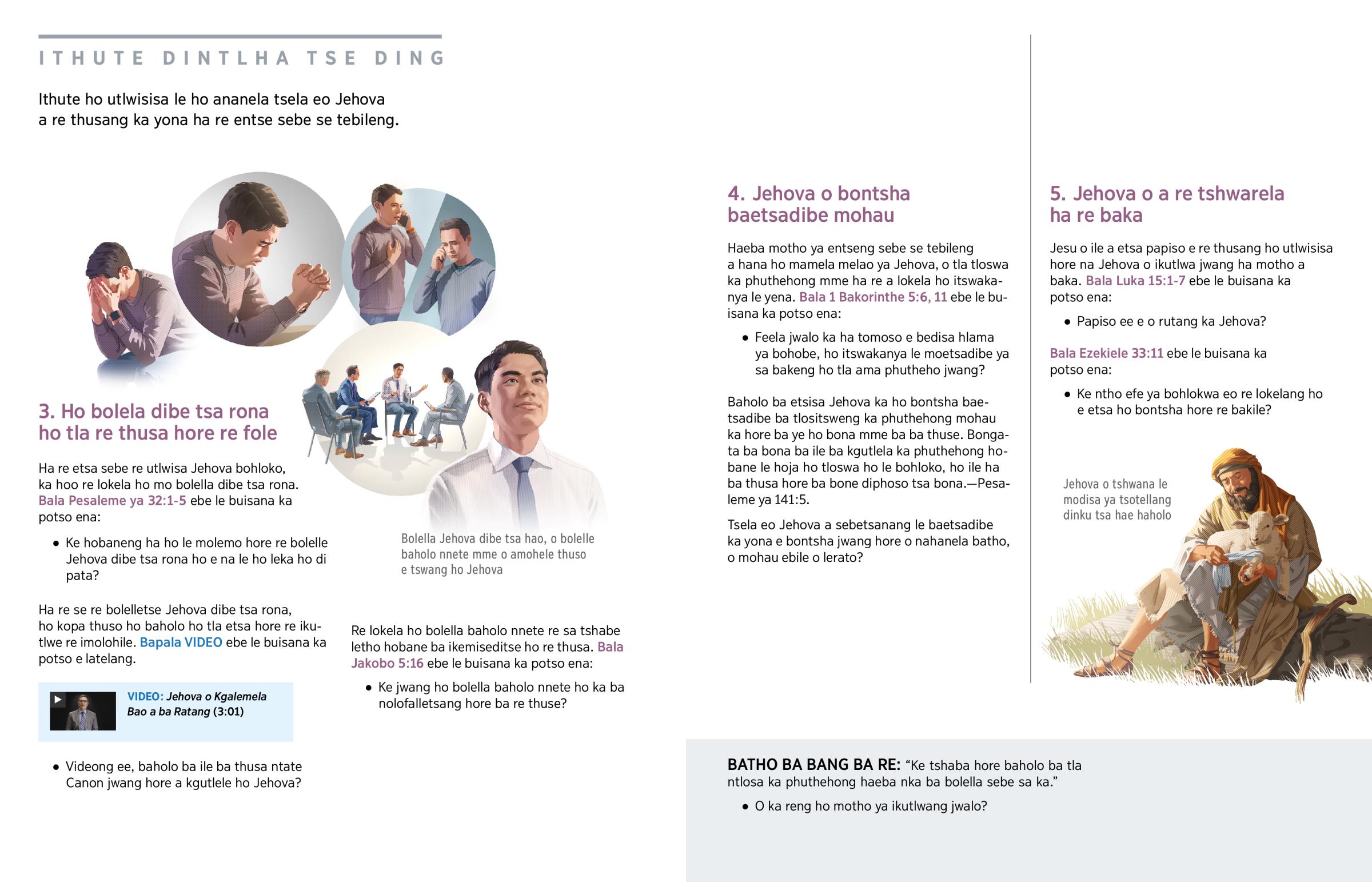 ITHUTE DINTLHA TSE DING

Ithute ho utlwisisa le ho ananela tsela eo Jehova a re thusang ka yona ha re entse sebe se tebileng.

3. Ho bolela dibe tsa rona ho tla re thusa hore re fole

Ha re etsa sebe re utlwisa Jehova bohloko, ka hoo re lokela ho mo bolella dibe tsa rona. Bala Pesaleme ya 32:1-5 ebe le buisana ka potso ena:

• Ke hobaneng ha ho le molemo hore re bolelle Jehova dibe tsa rona ho e na le ho leka ho di pata?

Ha re se re bolelletse Jehova dibe tsa rona, ho kopa thuso ho baholo ho tla etsa hore re ikutlwe re imolohile. Bapala VIDEO ebe le buisana ka potso e latelang.

VIDEO: Jehova o Kgalemela Bao a ba Ratang (3:01)

• Videong ee, baholo ba ile ba thusa ntate Canon jwang hore a kgutlele ho Jehova?

Bolella Jehova dibe tsa hao, o bolelle baholo nnete mme o amohele thuso e tswang ho Jehova

Re lokela ho bolella baholo nnete re sa tshabe letho hobane ba ikemiseditse ho re thusa. Bala Jakobo 5:16 ebe le buisana ka potso ena:

• Ke jwang ho bolella baholo nnete ho ka ba nolofalletsang hore ba re thuse?

4. Jehova o bontsha baetsadibe mohau

Haeba motho ya entseng sebe se tebileng a hana ho mamela melao ya Jehova, o tla tloswa ka phuthehong mme ha re a lokela ho itswakanya le yena. Bala 1 Bakorinthe 5:6, 11 ebe le buisana ka potso ena:

• Feela jwalo ka ha tomoso e bedisa hlama ya bohobe, ho itswakanya le moetsadibe ya sa bakeng ho tla ama phutheho jwang?

Baholo ba etsisa Jehova ka ho bontsha baetsadibe ba tlositsweng ka phuthehong mohau ka hore ba ye ho bona mme ba ba thuse. Bongata ba bona ba ile ba kgutlela ka phuthehong hobane le hoja ho tloswa ho le bohloko, ho ile ha ba thusa hore ba bone diphoso tsa bona.—Pesaleme ya 141:5.

Tsela eo Jehova a sebetsanang le baetsadibe ka yona e bontsha jwang hore o nahanela batho, o mohau ebile o lerato?

5. Jehova o a re tshwarela ha re baka

Jesu o ile a etsa papiso e re thusang ho utlwisisa hore na Jehova o ikutlwa jwang ha motho a baka. Bala Luka 15:1-7 ebe le buisana ka potso ena:

• Papiso ee e o rutang ka Jehova?

Bala Ezekiele 33:11 ebe le buisana ka potso ena:

• Ke ntho efe ya bohlokwa eo re lokelang ho e etsa ho bontsha hore re bakile?

Jehova o tshwana le modisa ya tsotellang dinku tsa hae haholo

BATHO BA BANG BA RE: “Ke tshaba hore baholo ba tla ntlosa ka phuthehong haeba nka ba bolella sebe sa ka.”

• O ka reng ho motho ya ikutlwang jwalo?