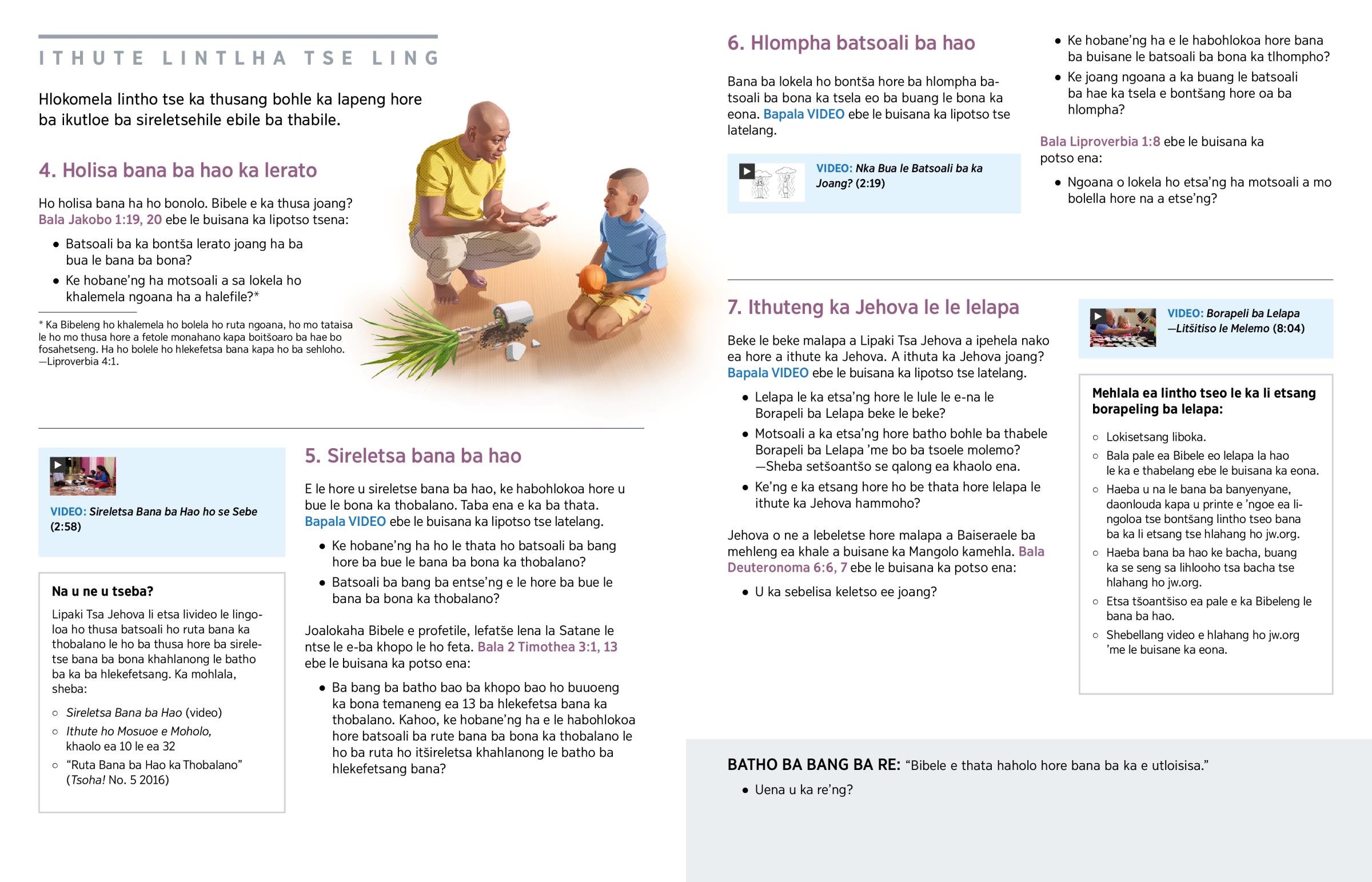 ITHUTE LINTLHA TSE LING

Hlokomela lintho tse ka thusang bohle ka lapeng hore ba ikutloe ba sireletsehile ebile ba thabile.

4. Holisa bana ba hao ka lerato

Ho holisa bana ha ho bonolo. Bibele e ka thusa joang? Bala Jakobo 1:19, 20 ebe le buisana ka lipotso tsena:

• Batsoali ba ka bontša lerato joang ha ba bua le bana ba bona?
• Ke hobane'ng ha motsoali a sa lokela ho khalemela ngoana ha a halefile?*

* Ka Bibeleng ho khalemela ho bolela ho ruta ngoana, ho mo tataisa le ho mo thusa hore a fetole monahano kapa boitšoaro ba hae bo fosahetseng. Ha ho bolele ho hlekefetsa bana kapa ho ba sehloho. —Liproverbia 4:1.

VIDEO: Sireletsa Bana ba Hao ho se Sebe (2:58)

Na u ne u tseba?

Lipaki Tsa Jehova li etsa livideo le lingoloa ho thusa batsoali ho ruta bana ka thobalano le ho ba thusa hore ba sireletse bana ba bona khahlanong le batho ba ka ba hlekefetsang. Ka mohlala, sheba:

○ Sireletsa Bana ba Hao (video)
○ Ithute ho Mosuoe e Moholo, khaolo ea 10 le ea 32
○ "Ruta Bana ba Hao ka Thobalano" (Tsoha! No. 5 2016)

5. Sireletsa bana ba hao

E le hore u sireletse bana ba hao, ke habohlokoa hore u bue le bona ka thobalano. Taba ena e ka ba thata. Bapala VIDEO ebe le buisana ka lipotso tse latelang.

• Ke hobane'ng ha ho le thata ho batsoali ba bang hore ba bue le bana ba bona ka thobalano?
• Batsoali ba bang ba entse'ng e le hore ba bue le bana ba bona ka thobalano?

Joalokaha Bibele e profetile, lefatše lena la Satane le ntse le e-ba khopo le ho feta. Bala 2 Timothea 3:1, 13 ebe le buisana ka potso ena:

• Ba bang ba batho bao ba khopo bao ho buuoeng ka bona temaneng ea 13 ba hlekefetsa bana ka thobalano. Kahoo, ke hobane'ng ha e le habohlokoa hore batsoali ba rute bana ba bona ka thobalano le ho ba ruta ho itšireletsa khahlanong le batho ba hlekefetsang bana?

6. Hlompha batsoali ba hao

Bana ba lokela ho bontša hore ba hlompha batsoali ba bona ka tsela eo ba buang le bona ka eona. Bapala VIDEO ebe le buisana ka lipotso tse latelang.

VIDEO: Nka Bua le Batsoali ba ka Joang? (2:19)

• Ke hobane'ng ha e le habohlokoa hore bana ba buisane le batsoali ba bona ka tlhompho?
• Ke joang ngoana a ka buang le batsoali ba hae ka tsela e bontšang hore oa ba hlompha?

Bala Liproverbia 1:8 ebe le buisana ka potso ena:

• Ngoana o lokela ho etsa'ng ha motsoali a mo bolella hore na a etse'ng?

7. Ithuteng ka Jehova le le lelapa

Beke le beke malapa a Lipaki Tsa Jehova a ipehela nako ea hore a ithute ka Jehova. A ithuta ka Jehova joang? Bapala VIDEO ebe le buisana ka lipotso tse latelang.

• Lelapa le ka etsa'ng hore le lule le e-na le Borapeli ba Lelapa beke le beke?
• Motsoali a ka etsa'ng hore batho bohle ba thabele Borapeli ba Lelapa 'me bo ba tsoele molemo? —Sheba setšoantšo se qalong ea khaolo ena.
• Ke'ng e ka etsang hore ho be thata hore lelapa le ithute ka Jehova hammoho?

Jehova o ne a lebeletse hore malapa a Baiseraele ba mehleng ea khale a buisane ka Mangolo kamehla. Bala Deuteronoma 6:6, 7 ebe le buisana ka potso ena:

• U ka sebelisa keletso ee joang?

VIDEO: Borapeli ba Lelapa —Litšitiso le Melemo (8:04)

Mehlala ea lintho tseo le ka li etsang borapeling ba lelapa:

○ Lokisetsang liboka.
○ Bala pale ea Bibele eo lelapa la hao le ka e thabelang ebe le buisana ka eona.
○ Haeba u na le bana ba banyenyane, daonlouda kapa u printe e 'ngoe ea lingoloa tse bontšang lintho tseo bana ba ka li etsang tse hlahang ho jw.org.
○ Haeba bana ba hao ke bacha, buang ka se seng sa lihlooho tsa bacha tse hlahang ho jw.org.
○ Etsa tšoantšiso ea pale e ka Bibeleng le bana ba hao.
○ Shebellang video e hlahang ho jw.org 'me le buisane ka eona.

BATHO BA BANG BA RE: "Bibele e thata haholo hore bana ba ka e utloisisa."

• Uena u ka re'ng?