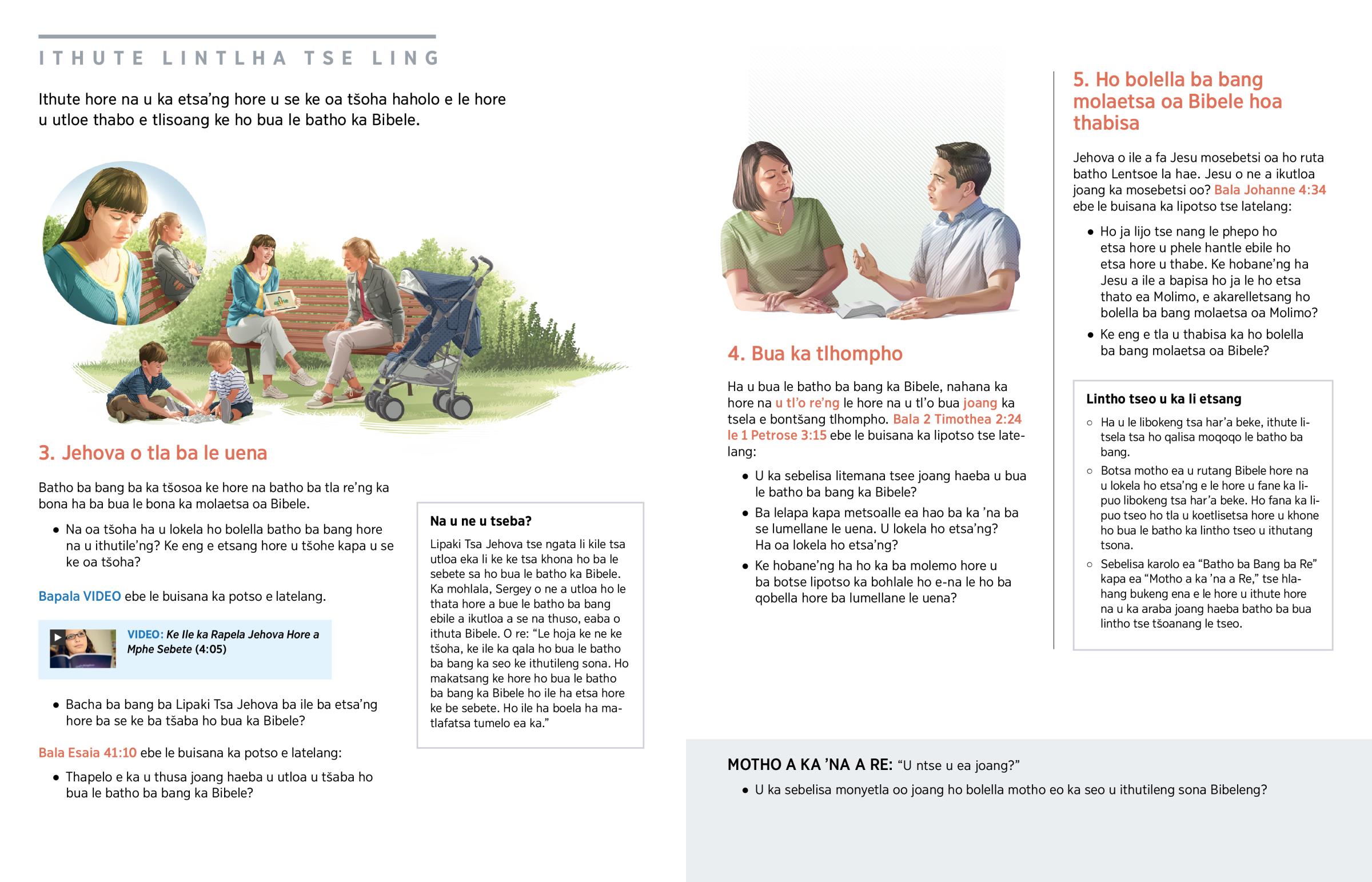 ITHUTE LINTLHA TSE LING

Ithute hore na u ka etsa'ng hore u se ke oa tšoha haholo e le hore u utloe thabo e tlisoang ke ho bua le batho ka Bibele.

3. Jehova o tla ba le uena

Batho ba bang ba ka tšosoa ke hore na batho ba tla re'ng ka bona ha ba bua le bona ka molaetsa oa Bibele.

• Na oa tšoha ha u lokela ho bolella batho ba bang hore na u ithutile'ng? Ke eng e etsang hore u tšohe kapa u se ke oa tšoha?

Bapala VIDEO ebe le buisana ka potso e latelang.

VIDEO: Ke Ile ka Rapela Jehova Hore a Mphe Sebete (4:05)

• Bacha ba bang ba Lipaki Tsa Jehova ba ile ba etsa'ng hore ba se ke ba tšaba ho bua ka Bibele?

Bala Esaia 41:10 ebe le buisana ka potso e latelang:

• Thapelo e ka u thusa joang haeba u utloa u tšaba ho bua le batho ba bang ka Bibele?

Na u ne u tseba?

Lipaki Tsa Jehova tse ngata li kile tsa utloa eka li ke ke tsa khona ho ba le sebete sa ho bua le batho ka Bibele. Ka mohlala, Sergey o ne a utloa ho le thata hore a bue le batho ba bang ebile a ikutloa a se na thuso, eaba o ithuta Bibele. O re: "Le hoja ke ne ke tšoha, ke ile ka qala ho bua le batho ba bang ka seo ke ithutileng sona. Ho makatsang ke hore ho bua le batho ba bang ka Bibele ho ile ha etsa hore ke be sebete. Ho ile ha boela ha matlafatsa tumelo ea ka."

4. Bua ka tlhompho

Ha u bua le batho ba bang ka Bibele, nahana ka hore na u tl'o re'ng le hore na u tl'o bua joang ka tsela e bontšang tlhompho. Bala 2 Timothea 2:24 le 1 Petrose 3:15 ebe le buisana ka lipotso tse latelang:

• U ka sebelisa litemana tsee joang haeba u bua le batho ba bang ka Bibele?

• Ba lelapa kapa metsoalle ea hao ba ka 'na ba se lumellane le uena. U lokela ho etsa'ng? Ha oa lokela ho etsa'ng?

• Ke hobane'ng ha ho ka ba molemo hore u ba botse lipotso ka bohlale ho e-na le ho ba qobella hore ba lumellane le uena?

5. Ho bolella ba bang molaetsa oa Bibele hoa thabisa

Jehova o ile a fa Jesu mosebetsi oa ho ruta batho Lentsoe la hae. Jesu o ne a ikutloa joang ka mosebetsi oo? Bala Johanne 4:34 ebe le buisana ka lipotso tse latelang:

• Ho ja lijo tse nang le phepo ho etsa hore u phele hantle ebile ho etsa hore u thabe. Ke hobane'ng ha Jesu a ile a bapisa ho ja le ho etsa thato ea Molimo, e akarelletsang ho bolella ba bang molaetsa oa Molimo?

• Ke eng e tla u thabisa ka ho bolella ba bang molaetsa oa Bibele?

Lintho tseo u ka li etsang

○ Ha u le libokeng tsa har'a beke, ithute litsela tsa ho qalisa moqoqo le batho ba bang.

○ Botsa motho ea u rutang Bibele hore na u lokela ho etsa'ng e le hore u fane ka lipuo libokeng tsa har'a beke. Ho fana ka lipuo tseo ho tla u koetlisetsa hore u khone ho bua le batho ka lintho tseo u ithutang tsona.

○ Sebelisa karolo ea "Batho ba Bang ba Re" kapa ea "Motho a ka 'na a Re," tse hlahang bukeng ena e le hore u ithute hore na u ka araba joang haeba batho ba bua lintho tse tšoanang le tseo.

MOTHO A KA 'NA A RE: "U ntse u ea joang?"

• U ka sebelisa monyetla oo joang ho bolella motho eo ka seo u ithutileng sona Bibeleng?