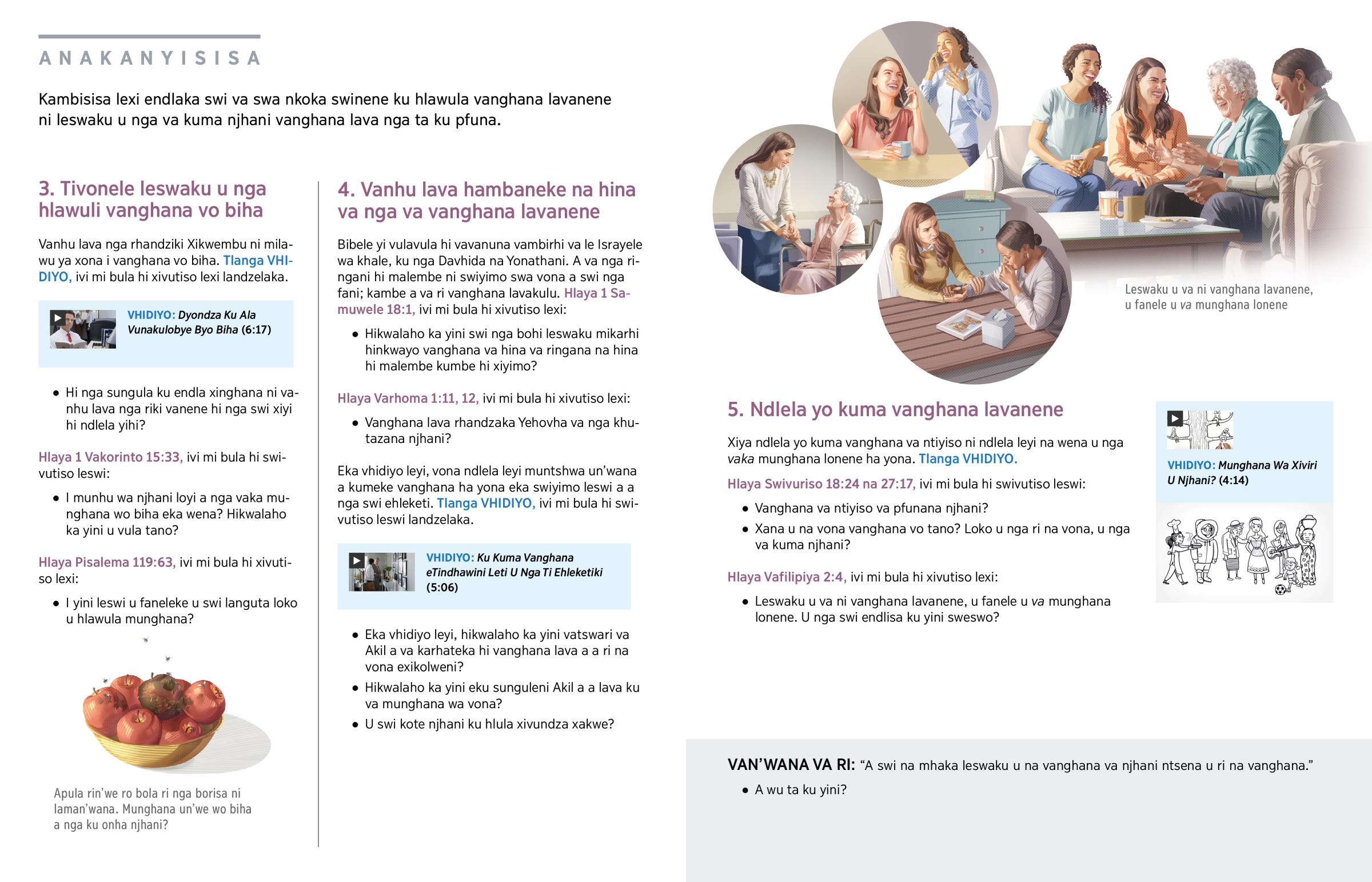 ANAKANYISISA

Kambisisa lexi endlaka swi va swa nkoka swinene ku hlawula vanghana lavanene ni leswaku u nga va kuma njhani vanghana lava nga ta ku pfuna.

3. Tivonele leswaku u nga hlawuli vanghana vo biha

Vanhu lava nga rhandziki Xikwembu ni milawu ya xona i vanghana vo biha. Tlanga VHIDIYO, ivi mi bula hi xivutiso lexi landzelaka.

VHIDIYO: Dyondza Ku Ala Vunakulobye Byo Biha (6:17)

• Hi nga sungula ku endla xinghana ni vanhu lava nga riki vanene hi nga swi xiyi hi ndlela yihi?

Hlaya 1 Vakorinto 15:33, ivi mi bula hi swivutiso leswi:

• I munhu wa njhani loyi a nga vaka munghana wo biha eka wena? Hikwalaho ka yini u vula tano?

Hlaya Pisalema 119:63, ivi mi bula hi xivutiso lexi:

• I yini leswi u faneleke u swi languta loko u hlawula munghana?

Apula rin'we ro bola ri nga borisa ni laman'wana. Munghana un'we wo biha a nga ku onha njhani?

4. Vanhu lava hambaneke na hina va nga va vanghana lavanene

Bibele yi vulavula hi vavanuna vambirhi va le Israyele wa khale, ku nga Davhida na Yonathani. A va nga ringani hi malembe ni swiyimo swa vona a swi nga fani; kambe a va ri vanghana lavakulu. Hlaya 1 Samuwele 18:1, ivi mi bula hi xivutiso lexi:

• Hikwalaho ka yini swi nga bohi leswaku mikarhi hinkwayo vanghana va hina va ringana na hina hi malembe kumbe hi xiyimo?

Hlaya Varhoma 1:11, 12, ivi mi bula hi xivutiso lexi:

• Vanghana lava rhandzaka Yehovha va nga khutazana njhani?

Eka vhidiyo leyi, vona ndlela leyi muntshwa un'wana a kumeke vanghana ha yona eka swiyimo leswi a a nga swi ehleketi. Tlanga VHIDIYO, ivi mi bula hi swivutiso leswi landzelaka.

VHIDIYO: Ku Kuma Vanghana eTindhawini Leti U Nga Ti Ehleketiki (5:06)

• Eka vhidiyo leyi, hikwalaho ka yini vatswari va Akil a va karhateka hi vanghana lava a a ri na vona exikolweni?
• Hikwalaho ka yini eku sunguleni Akil a a lava ku va munghana wa vona?
• U swi kote njhani ku hlula xivundza xakwe?

Leswaku u va ni vanghana lavanene, u fanele u va munghana lonene

5. Ndlela yo kuma vanghana lavanene

Xiya ndlela yo kuma vanghana va ntiyiso ni ndlela leyi na wena u nga vaka munghana lonene ha yona. Tlanga VHIDIYO.

Hlaya Swivuriso 18:24 na 27:17, ivi mi bula hi swivutiso leswi:

• Vanghana va ntiyiso va pfunana njhani?
• Xana u na vona vanghana vo tano? Loko u nga ri na vona, u nga va kuma njhani?

Hlaya Vafilipiya 2:4, ivi mi bula hi xivutiso lexi:

• Leswaku u va ni vanghana lavanene, u fanele u va munghana lonene. U nga swi endlisa ku yini sweswo?

VHIDIYO: Munghana Wa Xiviri U Njhani? (4:14)

VAN'WANA VA RI: "A swi na mhaka leswaku u na vanghana va njhani ntsena u ri na vanghana."

• A wu ta ku yini?