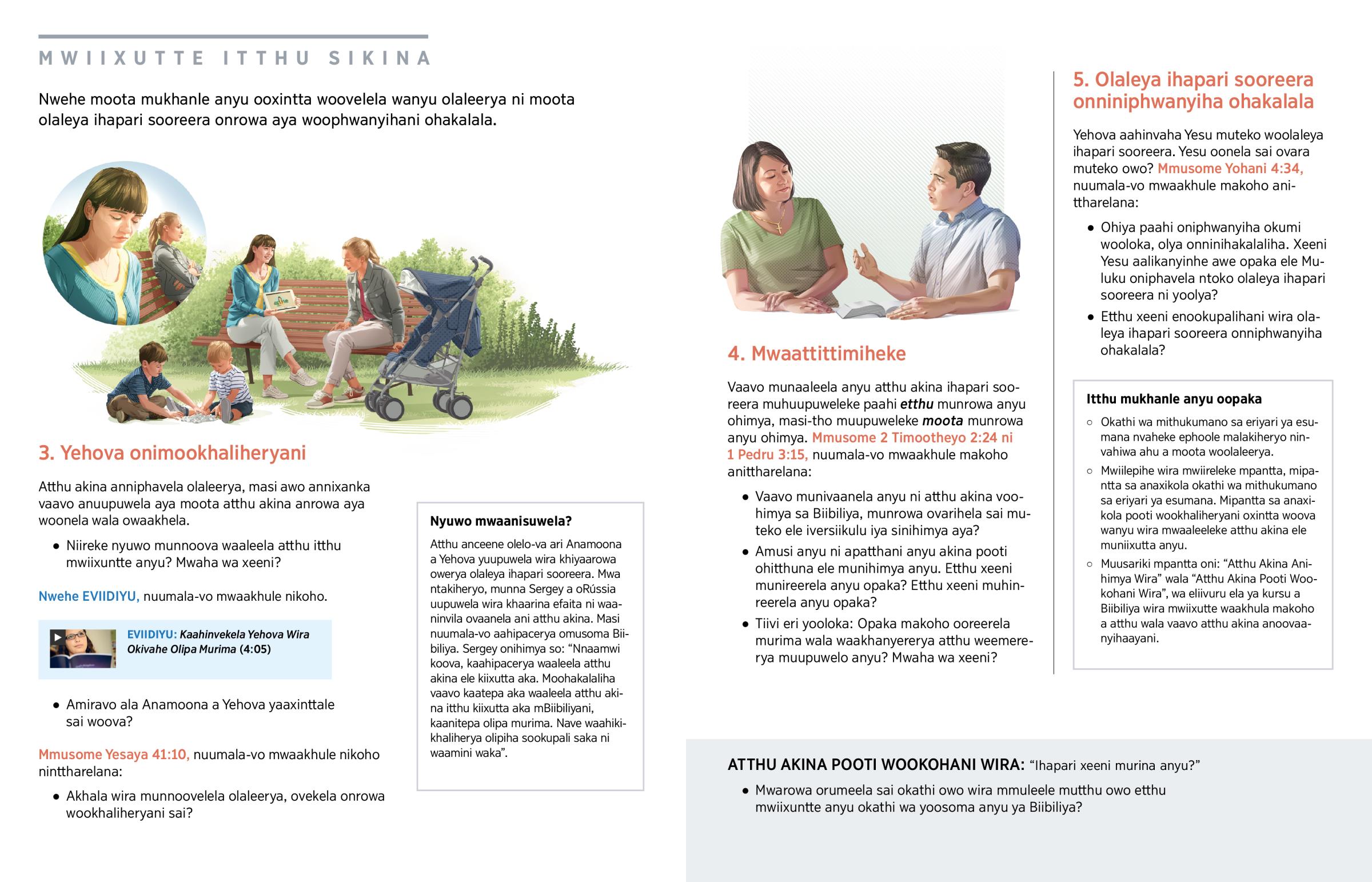 MWIIXUTTE ITTHU SIKINA

Nwehe moota mukhanle anyu ooxintta woovelela wanyu olaleerya ni moota olaleya ihapari sooreera onrowa aya woophwanyihani ohakalala.

3. Yehova onimookhaliheryani

Atthu akina anniphavela olaleerya, masi awo annixanka vaavo anuupuwela aya moota atthu akina anrowa aya woonela wala owaakhela.

• Niireke nyuwo munnoova waaleela atthu itthu mwiixuntte anyu? Mwaha wa xeeni?

Nwehe EVIIDIYU, nuumala-vo mwaakhule nikoho.

EVIIDIYU: Kaahinvekela Yehova Wira Okivahe Olipa Murima (4:05)

• Amiravo ala Anamoona a Yehova yaaxinttale sai woova?

Mmusome Yesaya 41:10, nuumala-vo mwaakhule nikoho ninttharelana:

• Akhala wira munnoovelela olaleerya, ovekela onrowa wookhaliheryani sai?

Nyuwo mwaanisuwela?

Atthu anceene olelo-va ari Anamoona a Yehova yuupuwela wira khiyaarowa owerya olaleya ihapari sooreera. Mwa ntakiheryo, munna Sergey a oRússia uupuwela wira khaarina efaita ni waaninvila ovaanela ani atthu akina. Masi nuumala-vo aahipacerya omusoma Biibiliya. Sergey onihimya so: “Nnaamwi koova, kaahipacerya waaleela atthu akina ele kiixutta aka. Moohakalaliha vaavo kaatepa aka waaleela atthu akina itthu kiixutta aka mBiibiliyani, kaanitepa olipa murima. Nave waahikikhaliherya olipiha sookupali saka ni waamini waka”.

4. Mwaattittimiheke

Vaavo munaaleela anyu atthu akina ihapari sooreera muhuupuweleke paahi etthu munrowa anyu ohimya, masi-tho muupuweleke moota munrowa anyu ohimya. Mmusome 2 Timootheyo 2:24 ni 1 Pedru 3:15, nuumala-vo mwaakhule makoho anittharelana:

• Vaavo munivaanela anyu ni atthu akina voohimya sa Biibiliya, munrowa ovarihela sai muteko ele iversiikulu iya sinihimya aya?

• Amusi anyu ni apatthani anyu akina pooti ohitthuna ele munihimya anyu. Etthu xeeni munireerela anyu opaka? Etthu xeeni muhinreerela anyu opaka?

• Tiivi eri yooloka: Opaka makoho ooreerela murima wala waakhanyererya atthu weemererya muupuwelo anyu? Mwaha wa xeeni?

5. Olaleya ihapari sooreera onniniphwanyiha ohakalala

Yehova aahinvaha Yesu muteko woolaleya ihapari sooreera. Yesu oonela sai ovara muteko owo? Mmusome Yohani 4:34, nuumala-vo mwaakhule makoho anittharelana:

• Ohiya paahi oniphwanyiha okumi wooloka, olya onninihakalaliha. Xeeni Yesu aalikanyinhe awe opaka ele Muluku oniphavela ntoko olaleya ihapari sooreera ni yoolya?

• Etthu xeeni enookupalihani wira olaleya ihapari sooreera onniphwanyiha ohakalala?

Itthu mukhanle anyu oopaka

○ Okathi wa mithukumano sa eriyari ya esumana nvaheke ephoole malakiheryo ninvahiwa ahu a moota woolaleerya.

○ Mwiilepihe wira mwiireleke mpantta, mipantta sa anaxikola okathi wa mithukumano sa eriyari ya esumana. Mipantta sa anaxikola pooti wookhaliheryani oxintta woova wanyu wira mwaaleeleke atthu akina ele muniixutta anyu.

○ Muusariki mpantta oni: “Atthu Akina Anihimya Wira” wala “Atthu Akina Pooti Wookohani Wira”, wa eliivuru ela ya kursu a Biibiliya wira mwiixutte waakhula makoho a atthu wala vaavo atthu akina anoovaanyihaayani.

ATTHU AKINA POOTI WOOKOHANI WIRA: “Ihapari xeeni murina anyu?”

• Mwarowa orumeela sai okathi owo wira mmuleele mutthu owo etthu mwiixuntte anyu okathi wa yoosoma anyu ya Biibiliya?