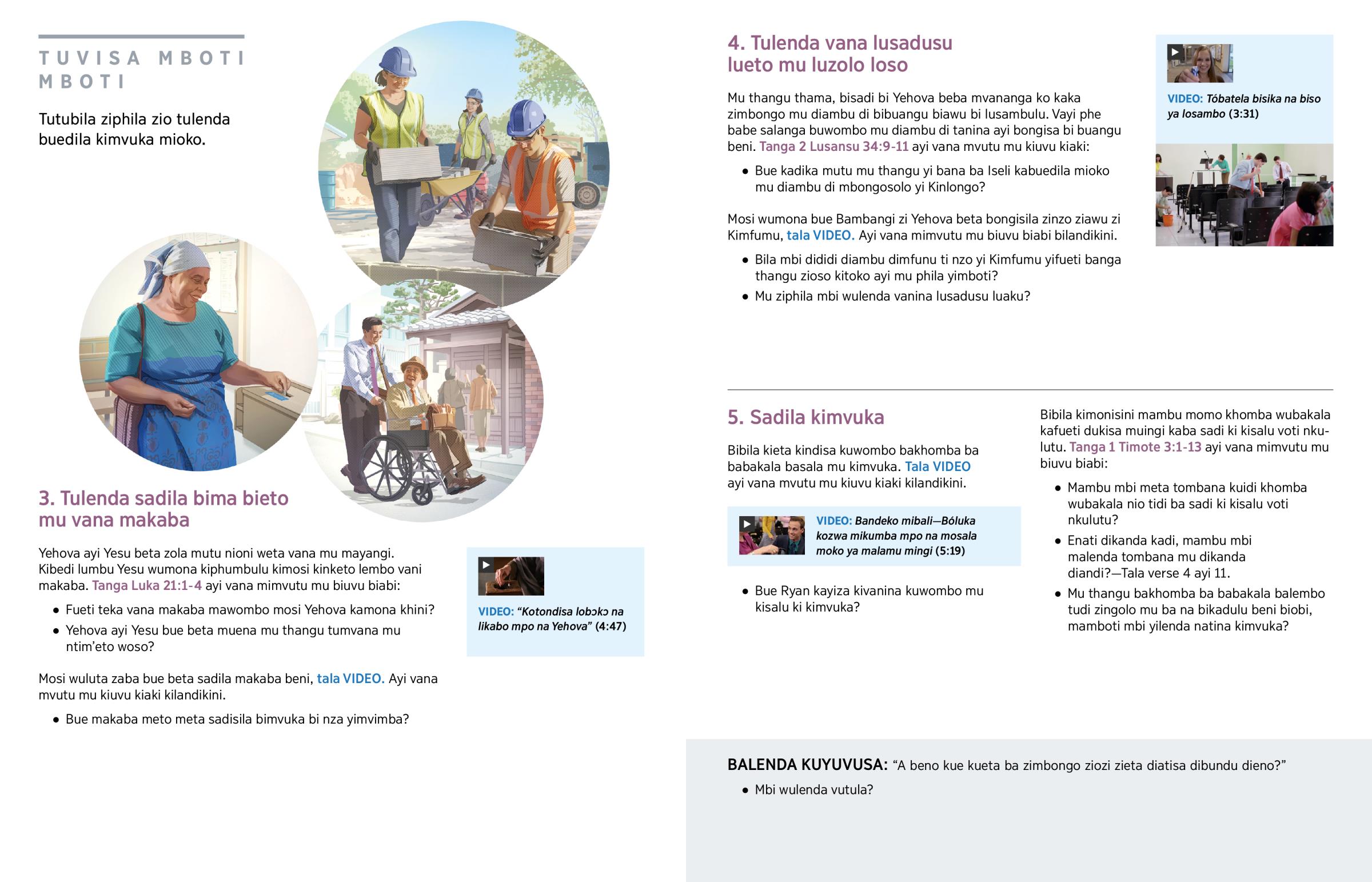 TUVISA MBOTI MBOTI

Tutubila ziphila zio tulenda buedila kimvuka mioko.

3. Tulenda sadila bima bieto mu vana makaba

Yehova ayi Yesu beta zola mutu nioni weta vana mu mayangi. Kibedi lumbu Yesu wumona kiphumbulu kimosi kinketo lembo vani makaba. Tanga Luka 21:1-4 ayi vana mimvutu mu biuvu biabi:

• Fueti teka vana makaba mawombo mosi Yehova kamona khini?
• Yehova ayi Yesu bue beta muena mu thangu tumvana mu ntim'eto woso?

Mosi wuluta zaba bue beta sadila makaba beni, tala VIDEO. Ayi vana mvutu mu kiuvu kiaki kilandikini.

• Bue makaba meto meta sadisila bimvuka bi nza yimvimba?

VIDEO: "Kotondisa lobɔkɔ na likabo mpo na Yehova" (4:47)

4. Tulenda vana lusadusu lueto mu luzolo loso

Mu thangu thama, bisadi bi Yehova beba mvananga ko kaka zimbongo mu diambu di bibuangu biawu bi lusambulu. Vayi phe babe salanga buwombo mu diambu di tanina ayi bongisa bi buangu beni. Tanga 2 Lusansu 34:9-11 ayi vana mvutu mu kiuvu kiaki:

• Bue kadika mutu mu thangu yi bana ba Iseli kabuedila mioko mu diambu di mbongosolo yi Kinlongo?

Mosi wumona bue Bambangi zi Yehova beta bongisila zinzo ziawu zi Kimfumu, tala VIDEO. Ayi vana mimvutu mu biuvu biabi bilandikini.

• Bila mbi dididi diambu dimfunu ti nzo yi Kimfumu yifueti banga thangu zioso kitoko ayi mu phila yimboti?
• Mu ziphila mbi wulenda vanina lusadusu luaku?

VIDEO: Tóbatela bisika na biso ya losambo (3:31)

5. Sadila kimvuka

Bibila kieta kindisa kuwombo bakhomba ba babakala basala mu kimvuka. Tala VIDEO ayi vana mvutu mu kiuvu kiaki kilandikini.

VIDEO: Bandeko mibali—Bóluka kozwa mikumba mpo na mosala moko ya malamu mingi (5:19)

• Bue Ryan kayiza kivanina kuwombo mu kisalu ki kimvuka?

Bibila kimonisini mambu momo khomba wubakala kafueti dukisa muingi kaba sadi ki kisalu voti nkulutu. Tanga 1 Timote 3:1-13 ayi vana mimvutu mu biuvu biabi:

• Mambu mbi meta tombana kuidi khomba wubakala nio tidi ba sadi ki kisalu voti nkulutu?
• Enati dikanda kadi, mambu mbi malenda tombana mu dikanda diandi?—Tala verse 4 ayi 11.
• Mu thangu bakhomba ba babakala balembo tudi zingolo mu ba na bikadulu beni biobi, mamboti mbi yilenda natina kimvuka?

BALENDA KUYUVUSA: "A beno kue kueta ba zimbongo ziozi zieta diatisa dibundu dieno?"

• Mbi wulenda vutula?